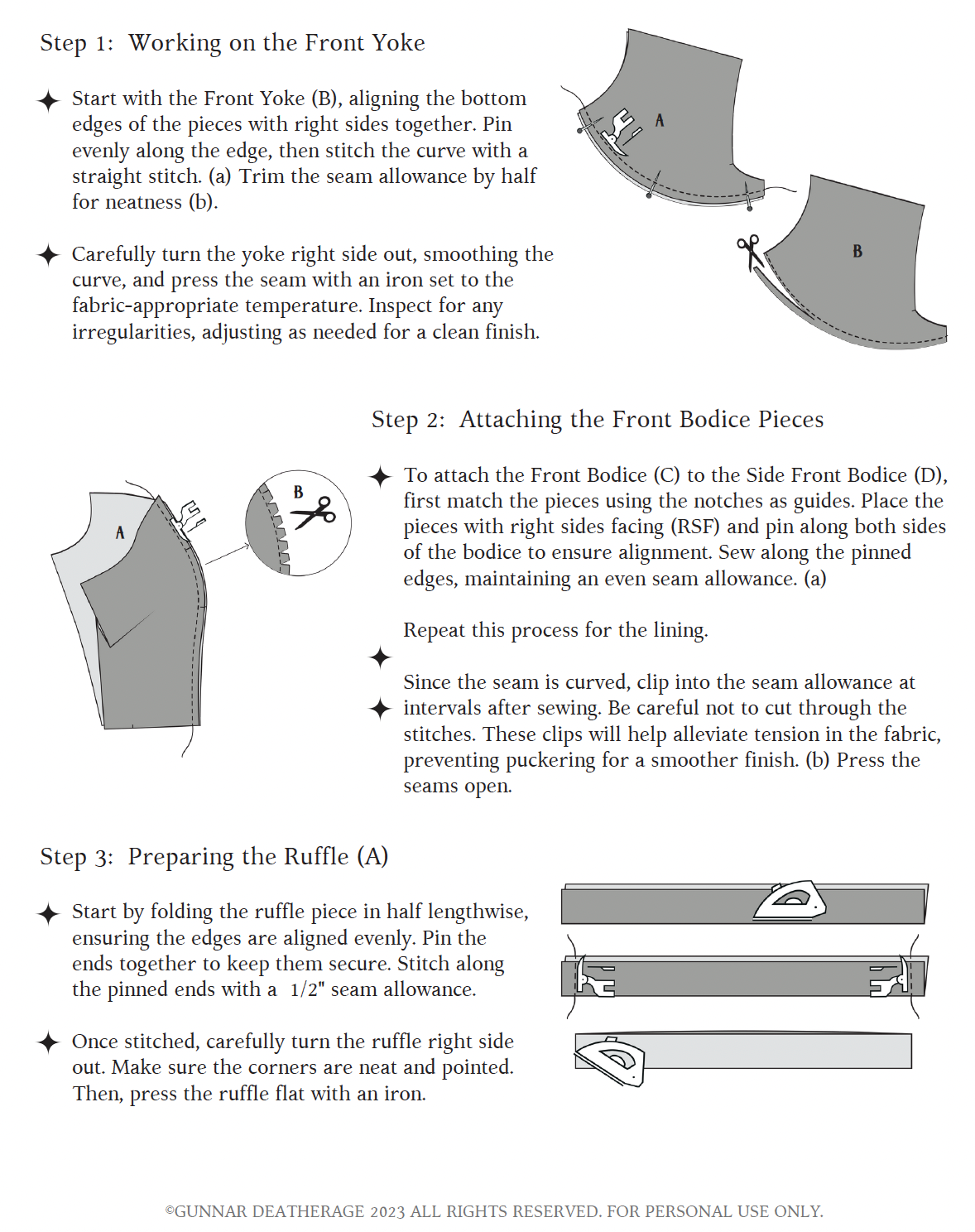 Step 1: Working on the Front Yoke

Start with the Front Yoke (B), aligning the bottom edges of the pieces with right sides together. Pin evenly along the edge, then stitch the curve with a straight stitch. (a) Trim the seam allowance by half for neatness (b).

Carefully turn the yoke right side out, smoothing the curve, and press the seam with an iron set to the fabric-appropriate temperature. Inspect for any irregularities, adjusting as needed for a clean finish.

A

B

Step 2: Attaching the Front Bodice Pieces

A

B

To attach the Front Bodice (C) to the Side Front Bodice (D), first match the pieces using the notches as guides. Place the pieces with right sides facing (RSF) and pin along both sides of the bodice to ensure alignment. Sew along the pinned edges, maintaining an even seam allowance. (a)

Repeat this process for the lining.

Since the seam is curved, clip into the seam allowance at intervals after sewing. Be careful not to cut through the stitches. These clips will help alleviate tension in the fabric, preventing puckering for a smoother finish. (b) Press the seams open.

Step 3: Preparing the Ruffle (A)

Start by folding the ruffle piece in half lengthwise, ensuring the edges are aligned evenly. Pin the ends together to keep them secure. Stitch along the pinned ends with a 1/2" seam allowance.

Once stitched, carefully turn the ruffle right side out. Make sure the corners are neat and pointed. Then, press the ruffle flat with an iron.

©GUNNAR DEATHERAGE 2023 ALL RIGHTS RESERVED. FOR PERSONAL USE ONLY.