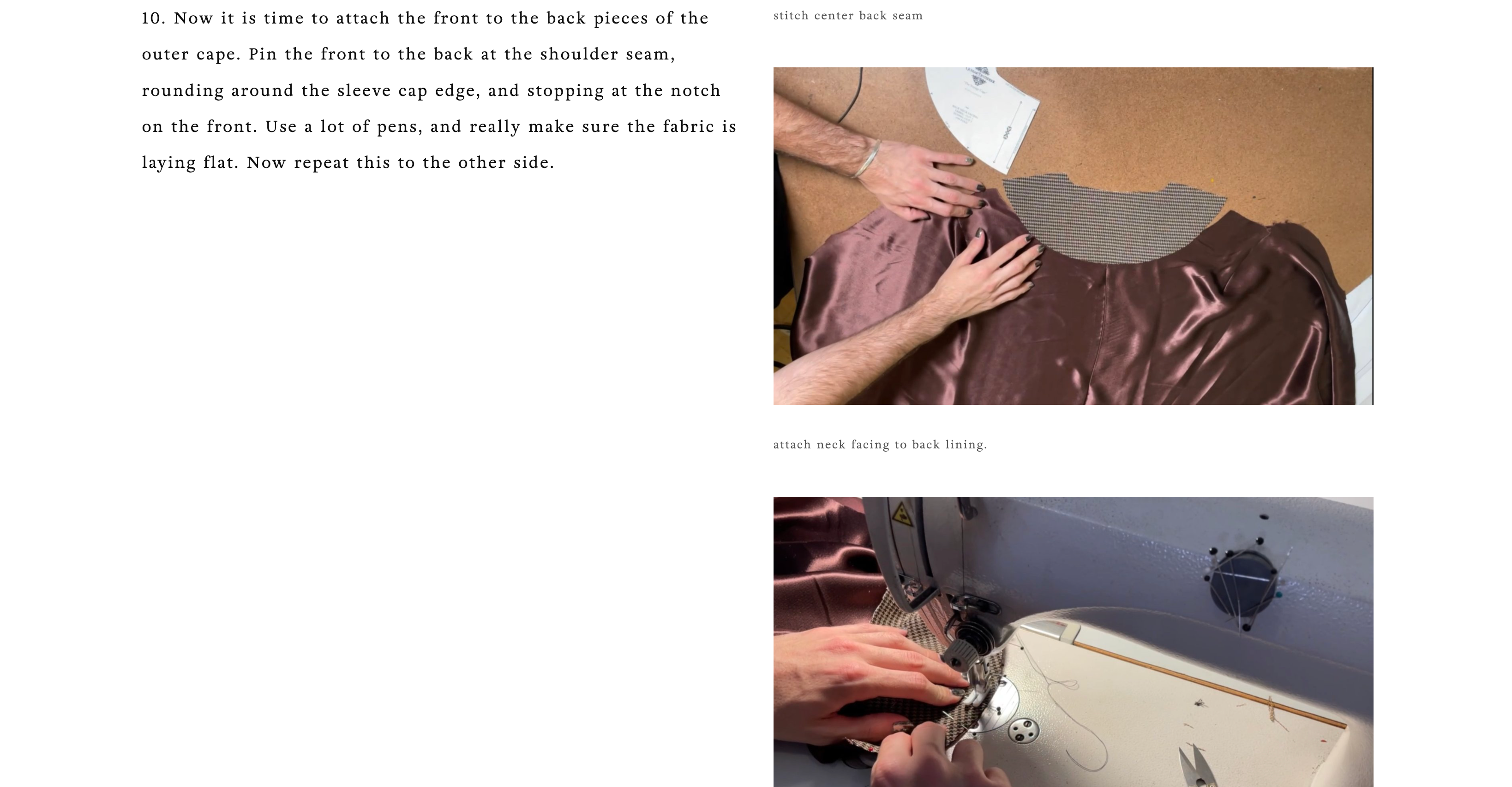 10. Now it is time to attach the front to the back pieces of the outer cape. Pin the front to the back at the shoulder seam, rounding around the sleeve cap edge, and stopping at the notch on the front. Use a lot of pens, and really make sure the fabric is laying flat. Now repeat this to the other side.

stitch center back seam

attach neck facing to back lining.