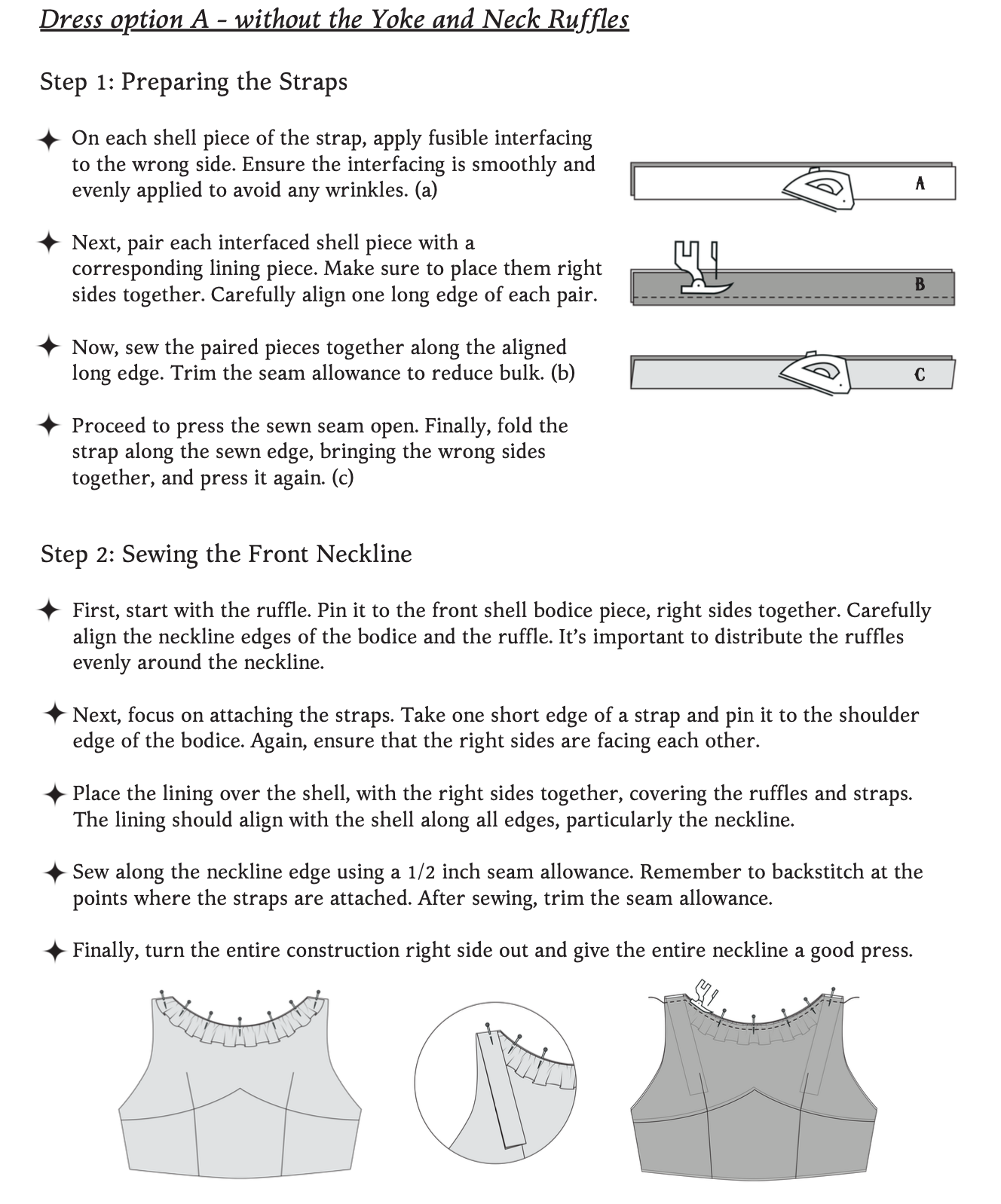 Dress option A - without the Yoke and Neck Ruffles

Step 1: Preparing the Straps

✦ On each shell piece of the strap, apply fusible interfacing to the wrong side. Ensure the interfacing is smoothly and evenly applied to avoid any wrinkles. (a)

✦ Next, pair each interfaced shell piece with a corresponding lining piece. Make sure to place them right sides together. Carefully align one long edge of each pair.

✦ Now, sew the paired pieces together along the aligned long edge. Trim the seam allowance to reduce bulk. (b)

✦ Proceed to press the sewn seam open. Finally, fold the strap along the sewn edge, bringing the wrong sides together, and press it again. (c)

A

B

C

Step 2: Sewing the Front Neckline

✦ First, start with the ruffle. Pin it to the front shell bodice piece, right sides together. Carefully align the neckline edges of the bodice and the ruffle. It's important to distribute the ruffles evenly around the neckline.

✦ Next, focus on attaching the straps. Take one short edge of a strap and pin it to the shoulder edge of the bodice. Again, ensure that the right sides are facing each other.

✦ Place the lining over the shell, with the right sides together, covering the ruffles and straps. The lining should align with the shell along all edges, particularly the neckline.

✦ Sew along the neckline edge using a 1/2 inch seam allowance. Remember to backstitch at the points where the straps are attached. After sewing, trim the seam allowance.

✦ Finally, turn the entire construction right side out and give the entire neckline a good press.