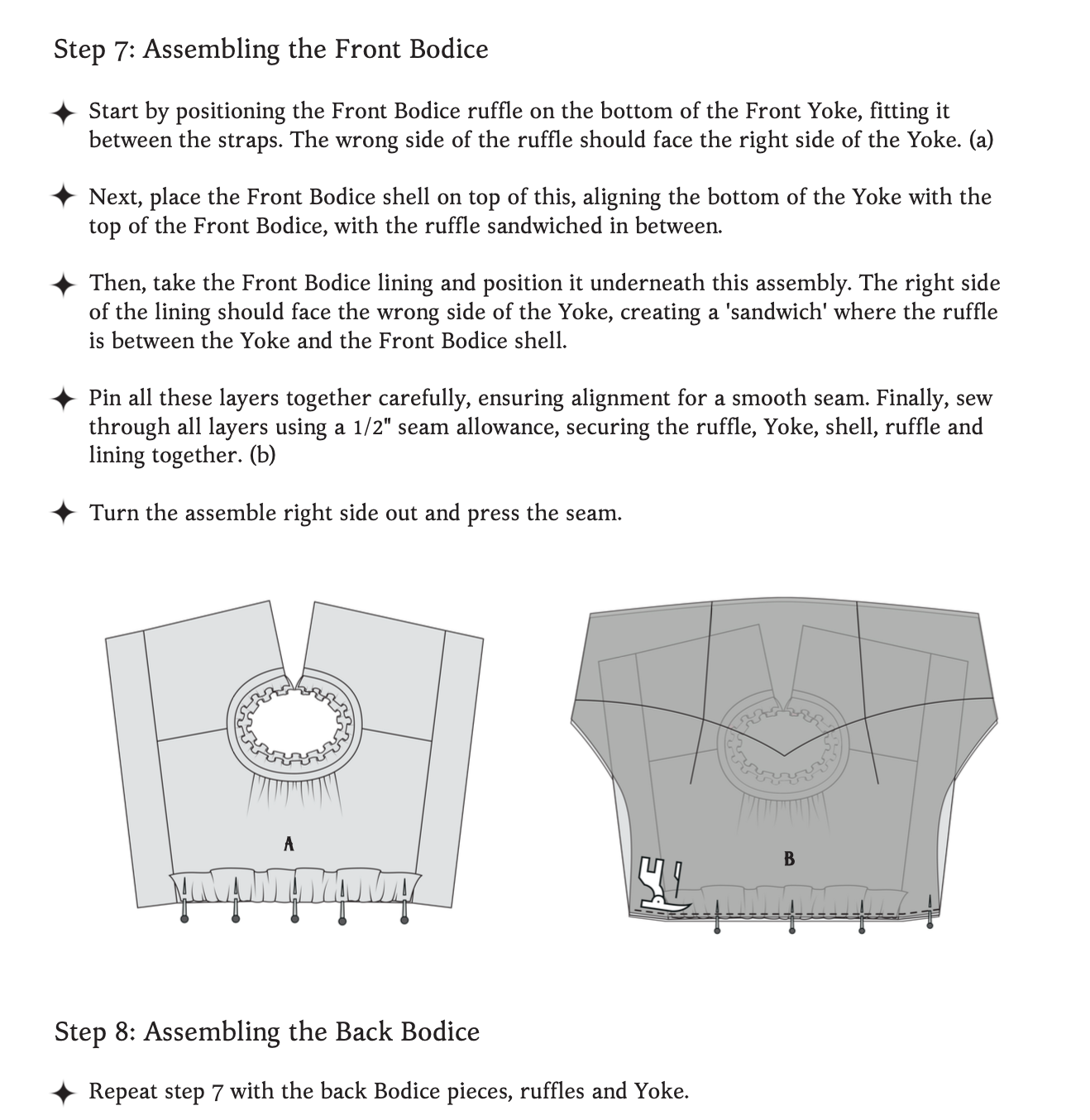 Step 7: Assembling the Front Bodice

✦ Start by positioning the Front Bodice ruffle on the bottom of the Front Yoke, fitting it between the straps. The wrong side of the ruffle should face the right side of the Yoke. (a)

✦ Next, place the Front Bodice shell on top of this, aligning the bottom of the Yoke with the top of the Front Bodice, with the ruffle sandwiched in between.

✦ Then, take the Front Bodice lining and position it underneath this assembly. The right side of the lining should face the wrong side of the Yoke, creating a 'sandwich' where the ruffle is between the Yoke and the Front Bodice shell.

✦ Pin all these layers together carefully, ensuring alignment for a smooth seam. Finally, sew through all layers using a 1/2" seam allowance, securing the ruffle, Yoke, shell, ruffle and lining together. (b)

✦ Turn the assemble right side out and press the seam.

A

B

Step 8: Assembling the Back Bodice

✦ Repeat step 7 with the back Bodice pieces, ruffles and Yoke.