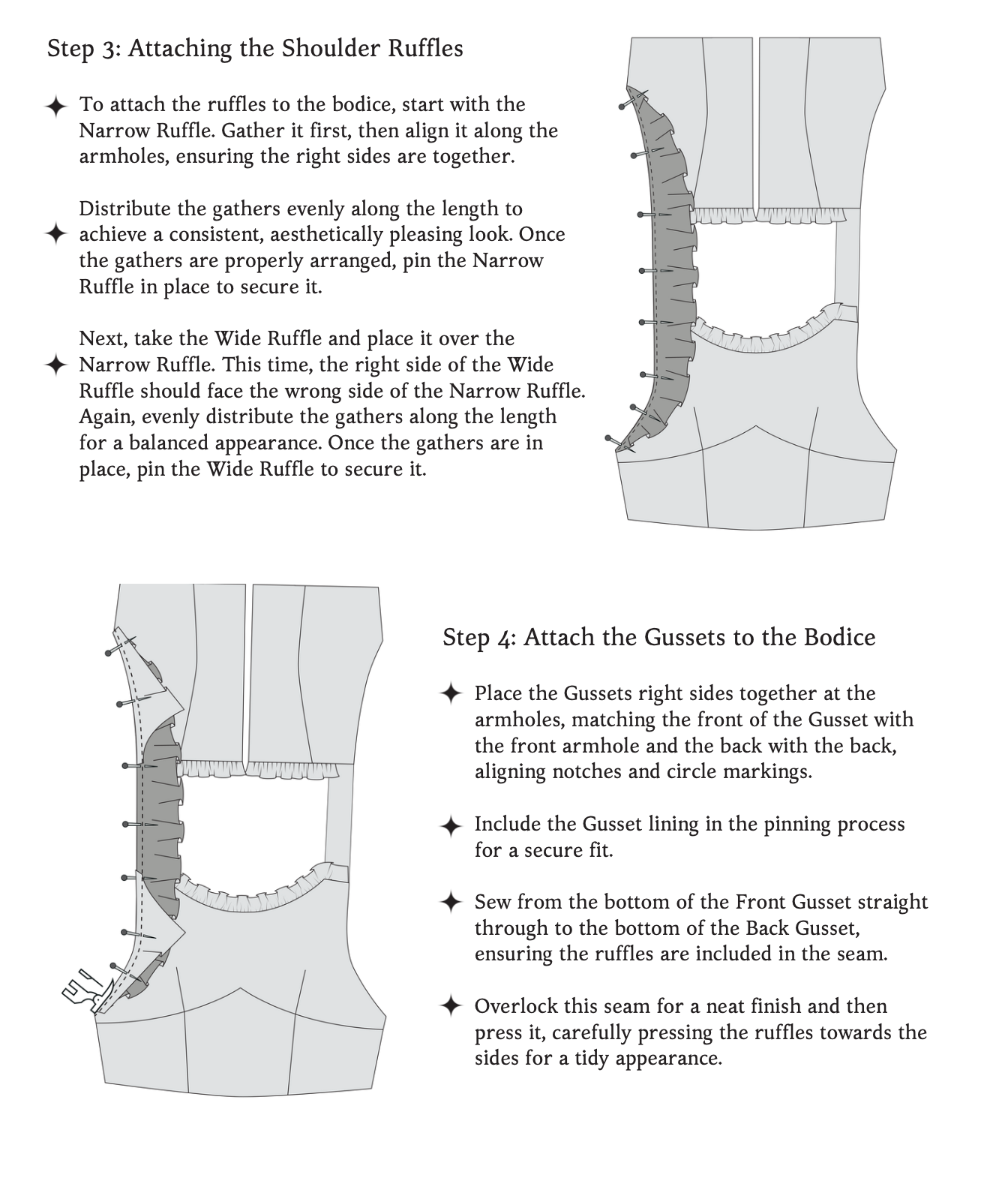 Step 3: Attaching the Shoulder Ruffles

✦ To attach the ruffles to the bodice, start with the Narrow Ruffle. Gather it first, then align it along the armholes, ensuring the right sides are together.

✦ Distribute the gathers evenly along the length to achieve a consistent, aesthetically pleasing look. Once the gathers are properly arranged, pin the Narrow Ruffle in place to secure it.

✦ Next, take the Wide Ruffle and place it over the Narrow Ruffle. This time, the right side of the Wide Ruffle should face the wrong side of the Narrow Ruffle. Again, evenly distribute the gathers along the length for a balanced appearance. Once the gathers are in place, pin the Wide Ruffle to secure it.

Step 4: Attach the Gussets to the Bodice

✦ Place the Gussets right sides together at the armholes, matching the front of the Gusset with the front armhole and the back with the back, aligning notches and circle markings.

✦ Include the Gusset lining in the pinning process for a secure fit.

✦ Sew from the bottom of the Front Gusset straight through to the bottom of the Back Gusset, ensuring the ruffles are included in the seam.

✦ Overlock this seam for a neat finish and then press it, carefully pressing the ruffles towards the sides for a tidy appearance.