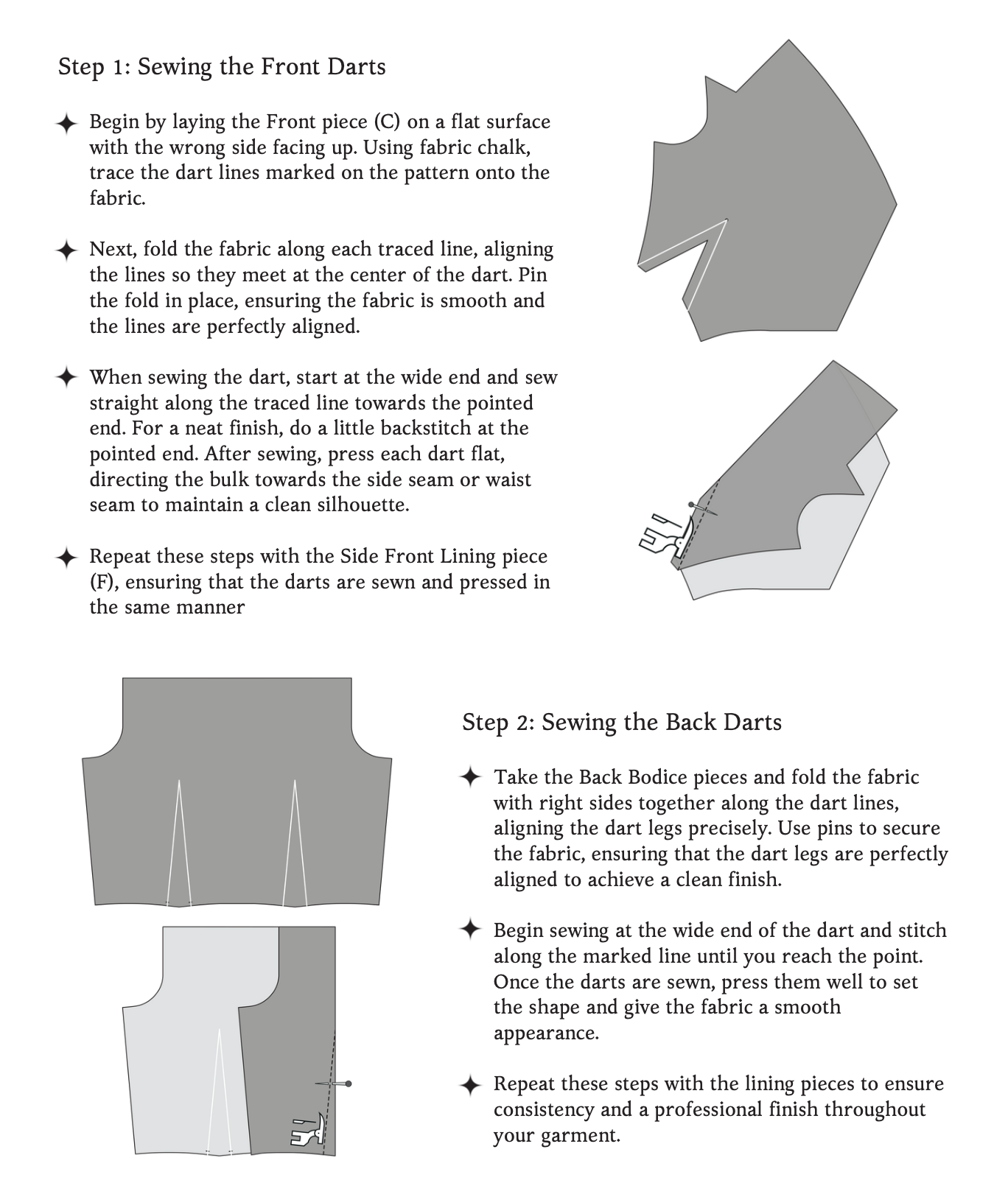 Step 1: Sewing the Front Darts

✦ Begin by laying the Front piece (C) on a flat surface with the wrong side facing up. Using fabric chalk, trace the dart lines marked on the pattern onto the fabric.

✦ Next, fold the fabric along each traced line, aligning the lines so they meet at the center of the dart. Pin the fold in place, ensuring the fabric is smooth and the lines are perfectly aligned.

✦ When sewing the dart, start at the wide end and sew straight along the traced line towards the pointed end. For a neat finish, do a little backstitch at the pointed end. After sewing, press each dart flat, directing the bulk towards the side seam or waist seam to maintain a clean silhouette.

✦ Repeat these steps with the Side Front Lining piece (F), ensuring that the darts are sewn and pressed in the same manner

Step 2: Sewing the Back Darts

✦ Take the Back Bodice pieces and fold the fabric with right sides together along the dart lines, aligning the dart legs precisely. Use pins to secure the fabric, ensuring that the dart legs are perfectly aligned to achieve a clean finish.

✦ Begin sewing at the wide end of the dart and stitch along the marked line until you reach the point. Once the darts are sewn, press them well to set the shape and give the fabric a smooth appearance.

✦ Repeat these steps with the lining pieces to ensure consistency and a professional finish throughout your garment.