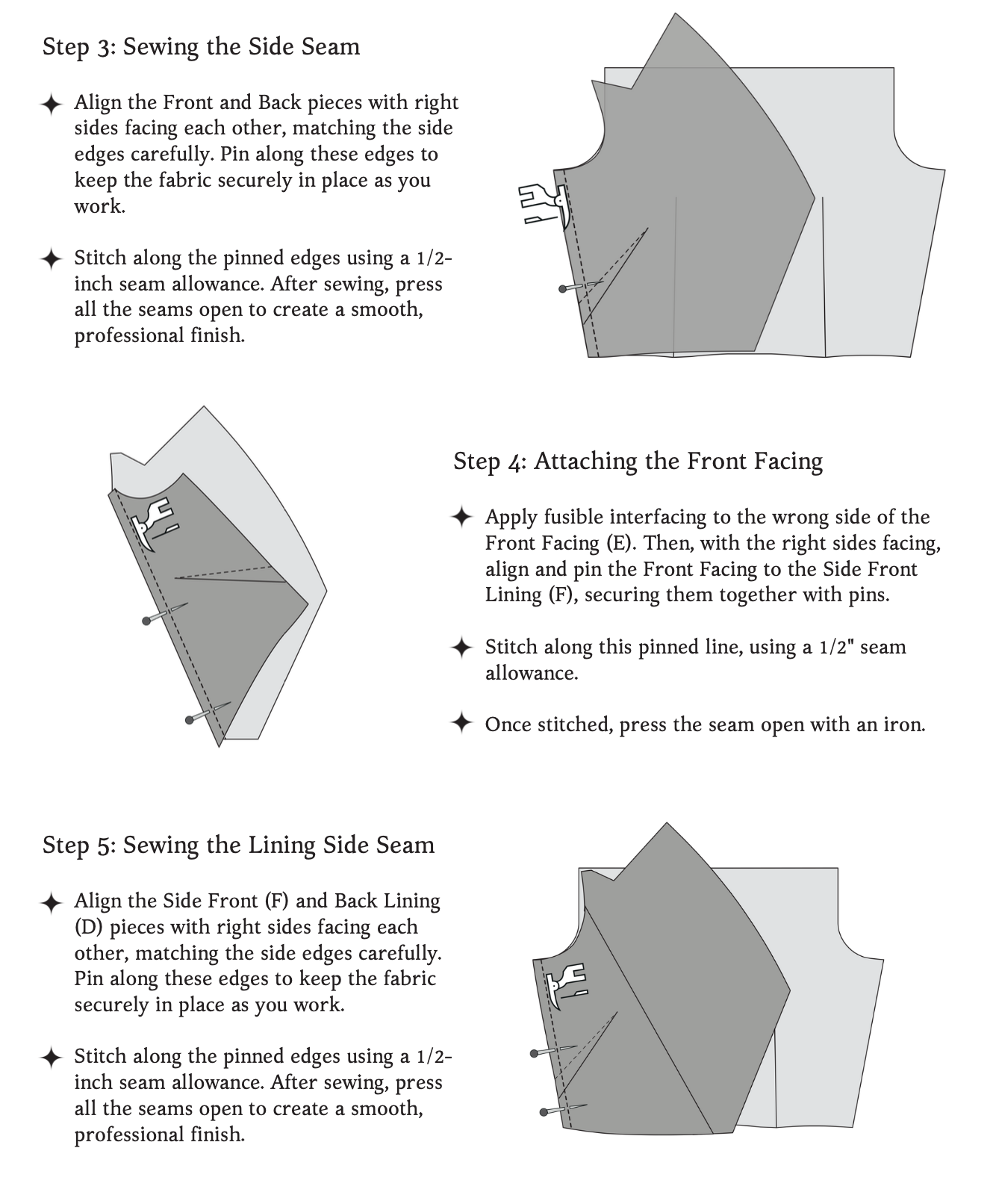 Step 3: Sewing the Side Seam

✦ Align the Front and Back pieces with right sides facing each other, matching the side edges carefully. Pin along these edges to keep the fabric securely in place as you work.

✦ Stitch along the pinned edges using a 1/2-inch seam allowance. After sewing, press all the seams open to create a smooth, professional finish.

Step 4: Attaching the Front Facing

✦ Apply fusible interfacing to the wrong side of the Front Facing (E). Then, with the right sides facing, align and pin the Front Facing to the Side Front Lining (F), securing them together with pins.

✦ Stitch along this pinned line, using a 1/2" seam allowance.

✦ Once stitched, press the seam open with an iron.

Step 5: Sewing the Lining Side Seam

✦ Align the Side Front (F) and Back Lining (D) pieces with right sides facing each other, matching the side edges carefully. Pin along these edges to keep the fabric securely in place as you work.

✦ Stitch along the pinned edges using a 1/2-inch seam allowance. After sewing, press all the seams open to create a smooth, professional finish.