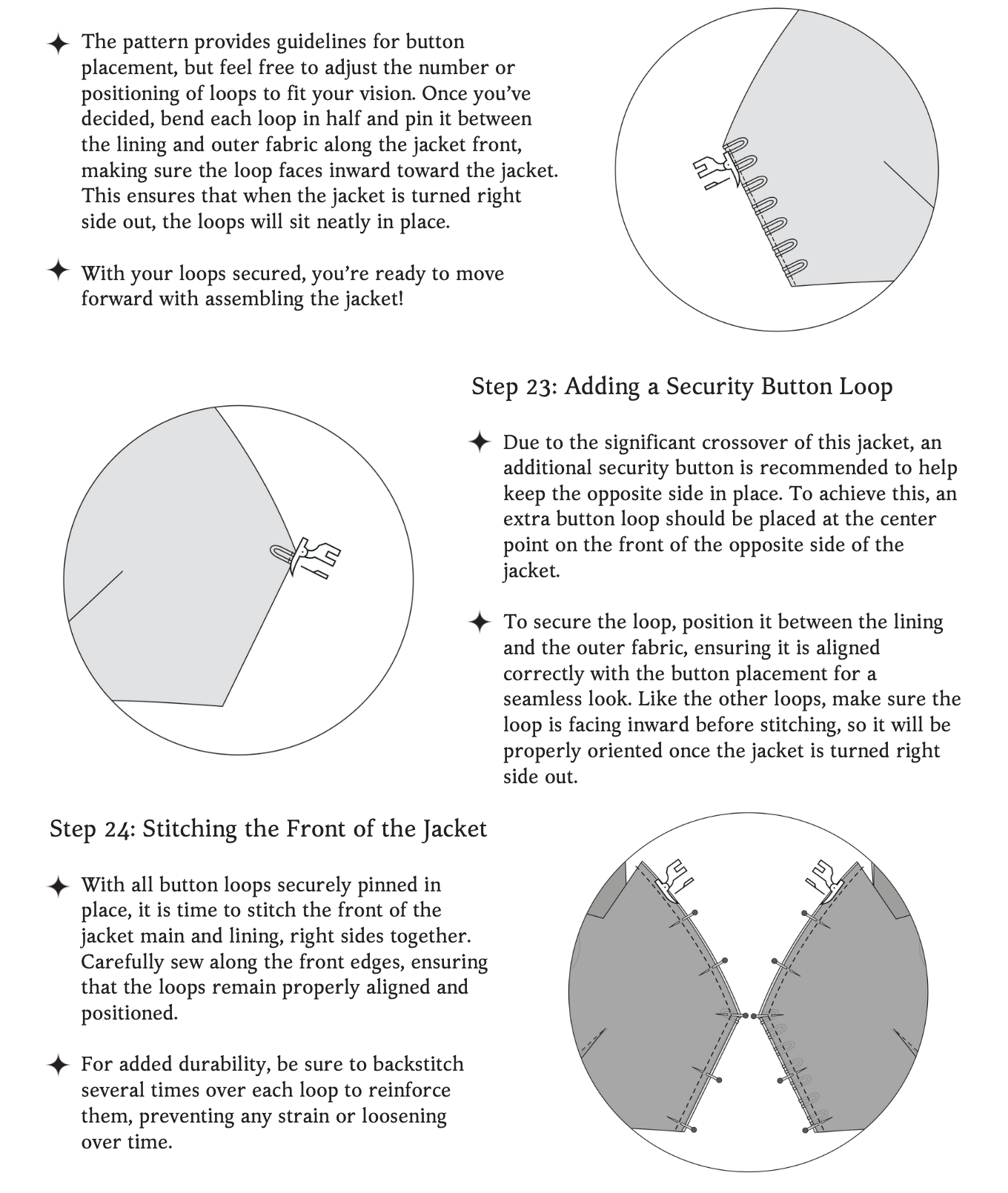 ✦ The pattern provides guidelines for button placement, but feel free to adjust the number or positioning of loops to fit your vision. Once you've decided, bend each loop in half and pin it between the lining and outer fabric along the jacket front, making sure the loop faces inward toward the jacket. This ensures that when the jacket is turned right side out, the loops will sit neatly in place.

✦ With your loops secured, you're ready to move forward with assembling the jacket!

Step 23: Adding a Security Button Loop

✦ Due to the significant crossover of this jacket, an additional security button is recommended to help keep the opposite side in place. To achieve this, an extra button loop should be placed at the center point on the front of the opposite side of the jacket.

✦ To secure the loop, position it between the lining and the outer fabric, ensuring it is aligned correctly with the button placement for a seamless look. Like the other loops, make sure the loop is facing inward before stitching, so it will be properly oriented once the jacket is turned right side out.

Step 24: Stitching the Front of the Jacket

✦ With all button loops securely pinned in place, it is time to stitch the front of the jacket main and lining, right sides together. Carefully sew along the front edges, ensuring that the loops remain properly aligned and positioned.

✦ For added durability, be sure to backstitch several times over each loop to reinforce them, preventing any strain or loosening over time.