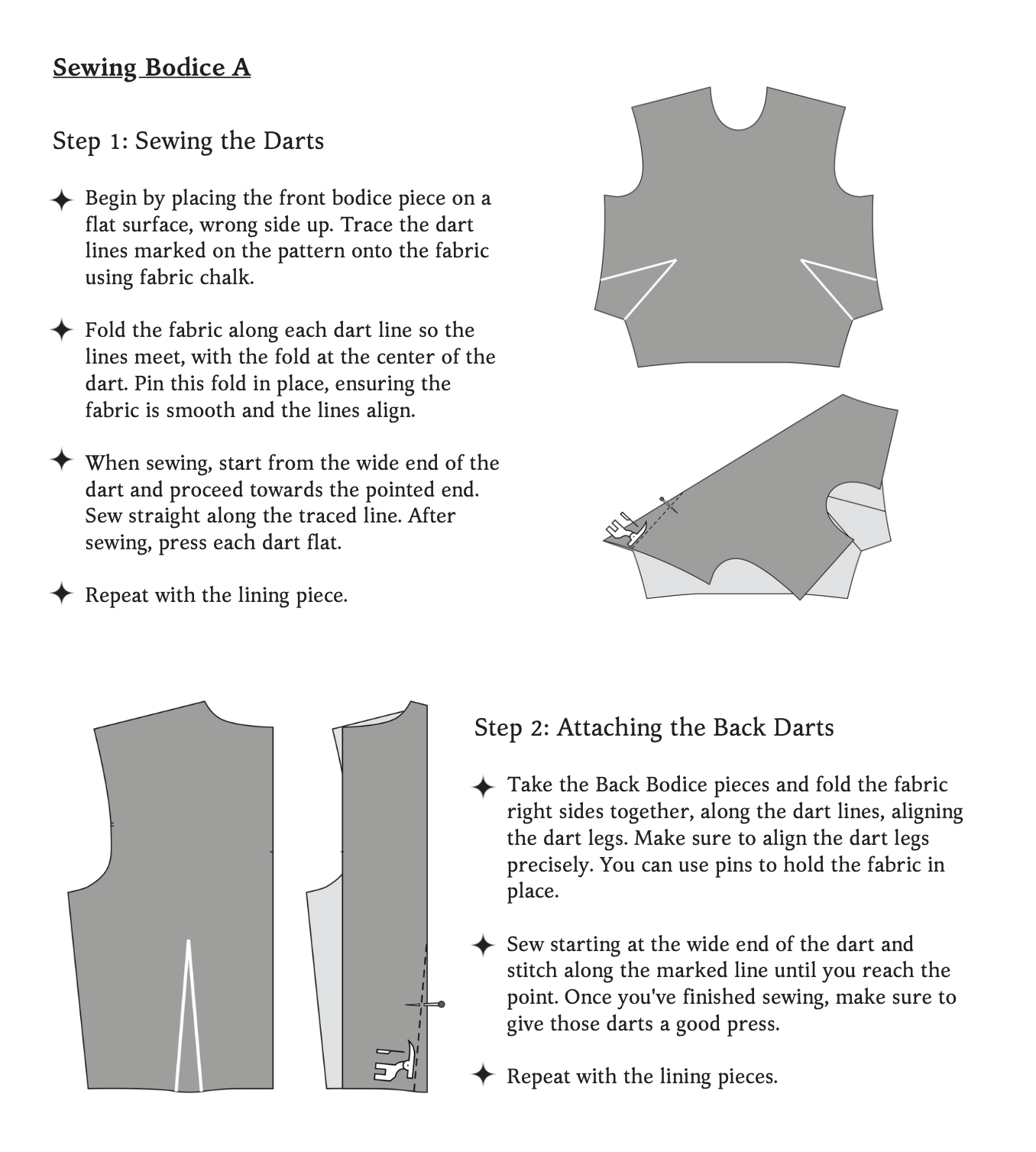 Sewing Bodice A

Step 1: Sewing the Darts

✦ Begin by placing the front bodice piece on a flat surface, wrong side up. Trace the dart lines marked on the pattern onto the fabric using fabric chalk.

✦ Fold the fabric along each dart line so the lines meet, with the fold at the center of the dart. Pin this fold in place, ensuring the fabric is smooth and the lines align.

✦ When sewing, start from the wide end of the dart and proceed towards the pointed end. Sew straight along the traced line. After sewing, press each dart flat.

✦ Repeat with the lining piece.

Step 2: Attaching the Back Darts

✦ Take the Back Bodice pieces and fold the fabric right sides together, along the dart lines, aligning the dart legs. Make sure to align the dart legs precisely. You can use pins to hold the fabric in place.

✦ Sew starting at the wide end of the dart and stitch along the marked line until you reach the point. Once you've finished sewing, make sure to give those darts a good press.

✦ Repeat with the lining pieces.