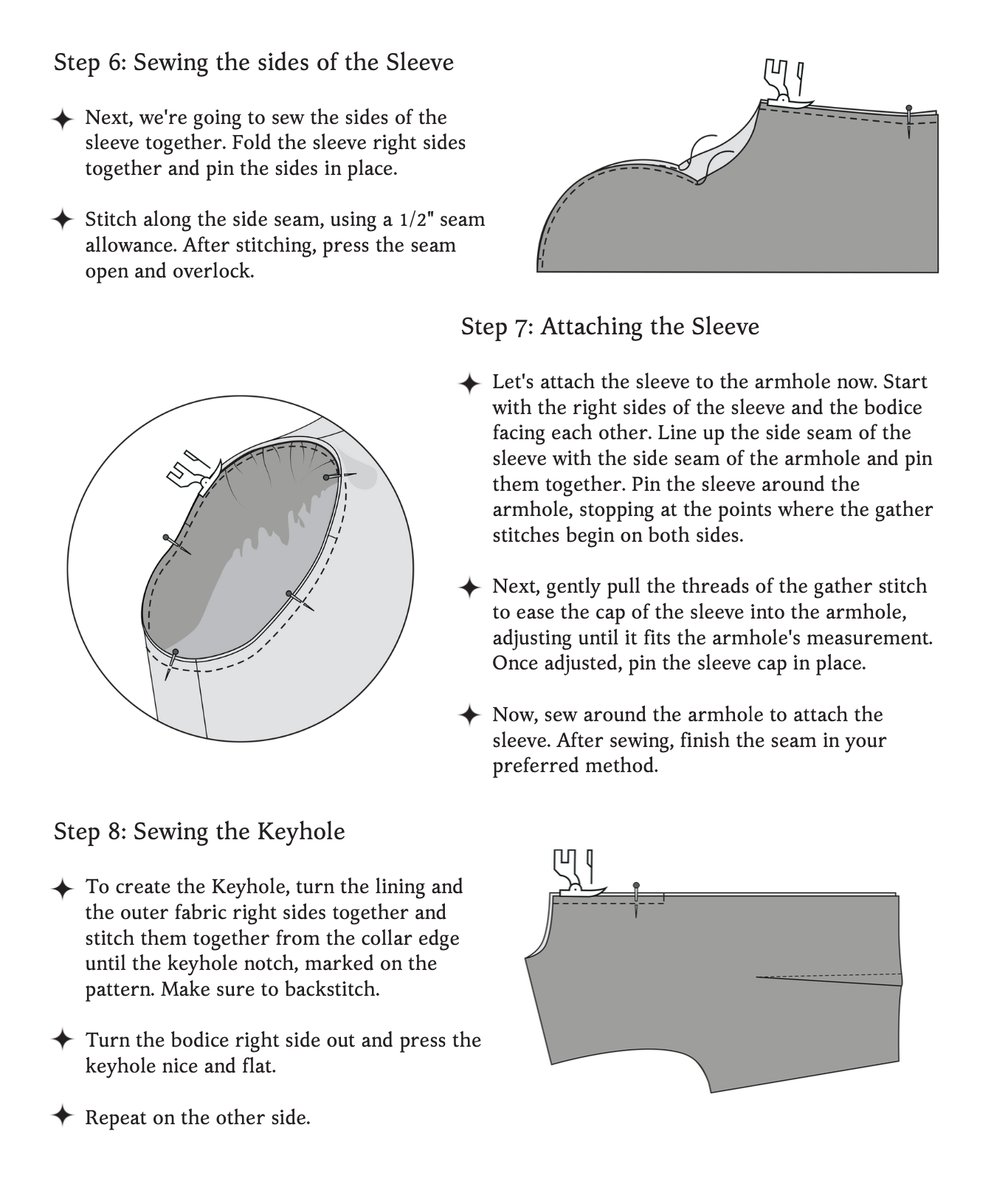 Step 6: Sewing the sides of the Sleeve

✦ Next, we're going to sew the sides of the sleeve together. Fold the sleeve right sides together and pin the sides in place.

✦ Stitch along the side seam, using a 1/2" seam allowance. After stitching, press the seam open and overlock.

Step 7: Attaching the Sleeve

✦ Let's attach the sleeve to the armhole now. Start with the right sides of the sleeve and the bodice facing each other. Line up the side seam of the sleeve with the side seam of the armhole and pin them together. Pin the sleeve around the armhole, stopping at the points where the gather stitches begin on both sides.

✦ Next, gently pull the threads of the gather stitch to ease the cap of the sleeve into the armhole, adjusting until it fits the armhole's measurement. Once adjusted, pin the sleeve cap in place.

✦ Now, sew around the armhole to attach the sleeve. After sewing, finish the seam in your preferred method.

Step 8: Sewing the Keyhole

✦ To create the Keyhole, turn the lining and the outer fabric right sides together and stitch them together from the collar edge until the keyhole notch, marked on the pattern. Make sure to backstitch.

✦ Turn the bodice right side out and press the keyhole nice and flat.

✦ Repeat on the other side.