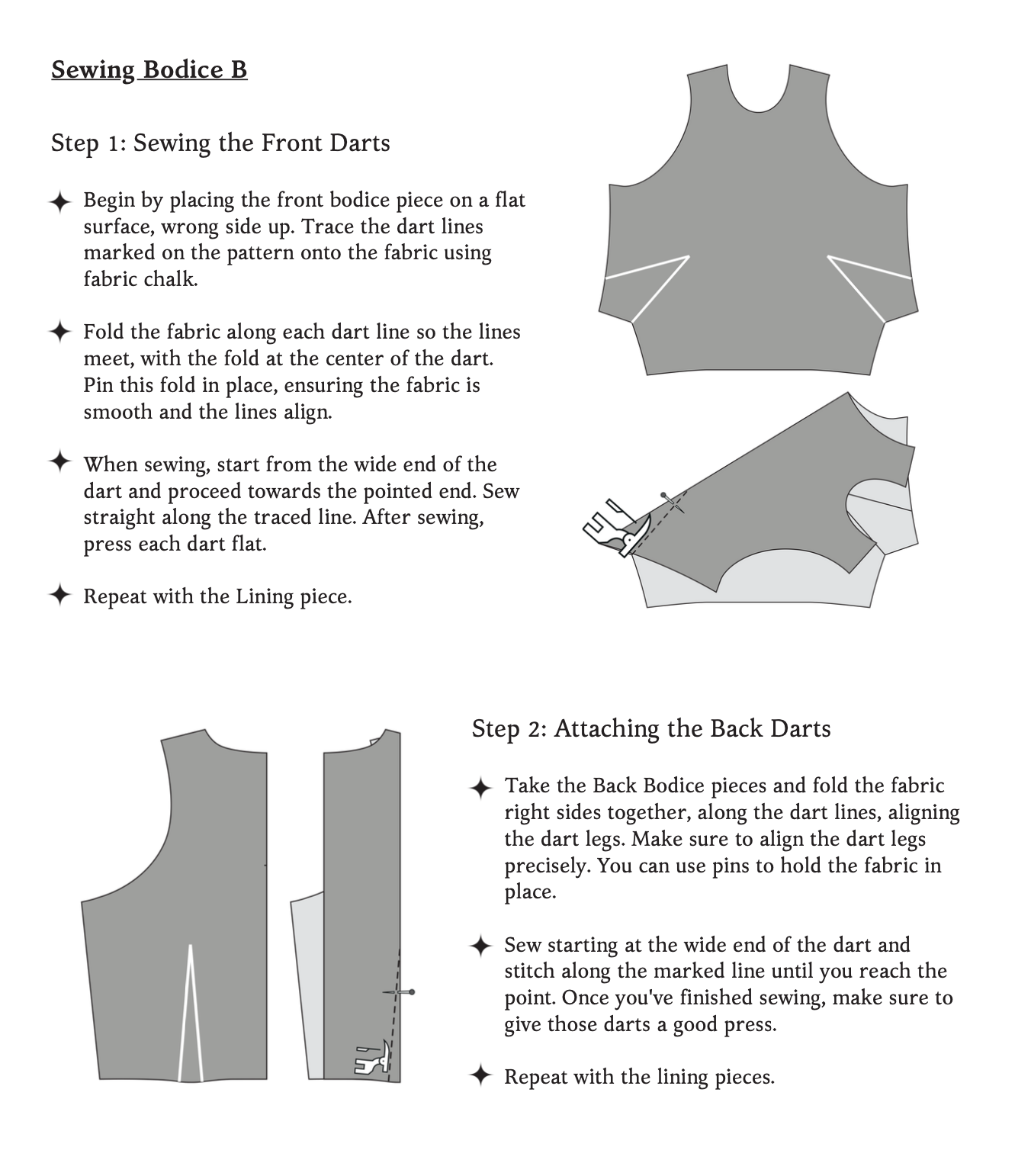 Sewing Bodice B

Step 1: Sewing the Front Darts

✦ Begin by placing the front bodice piece on a flat surface, wrong side up. Trace the dart lines marked on the pattern onto the fabric using fabric chalk.

✦ Fold the fabric along each dart line so the lines meet, with the fold at the center of the dart. Pin this fold in place, ensuring the fabric is smooth and the lines align.

✦ When sewing, start from the wide end of the dart and proceed towards the pointed end. Sew straight along the traced line. After sewing, press each dart flat.

✦ Repeat with the Lining piece.

Step 2: Attaching the Back Darts

✦ Take the Back Bodice pieces and fold the fabric right sides together, along the dart lines, aligning the dart legs. Make sure to align the dart legs precisely. You can use pins to hold the fabric in place.

✦ Sew starting at the wide end of the dart and stitch along the marked line until you reach the point. Once you've finished sewing, make sure to give those darts a good press.

✦ Repeat with the lining pieces.