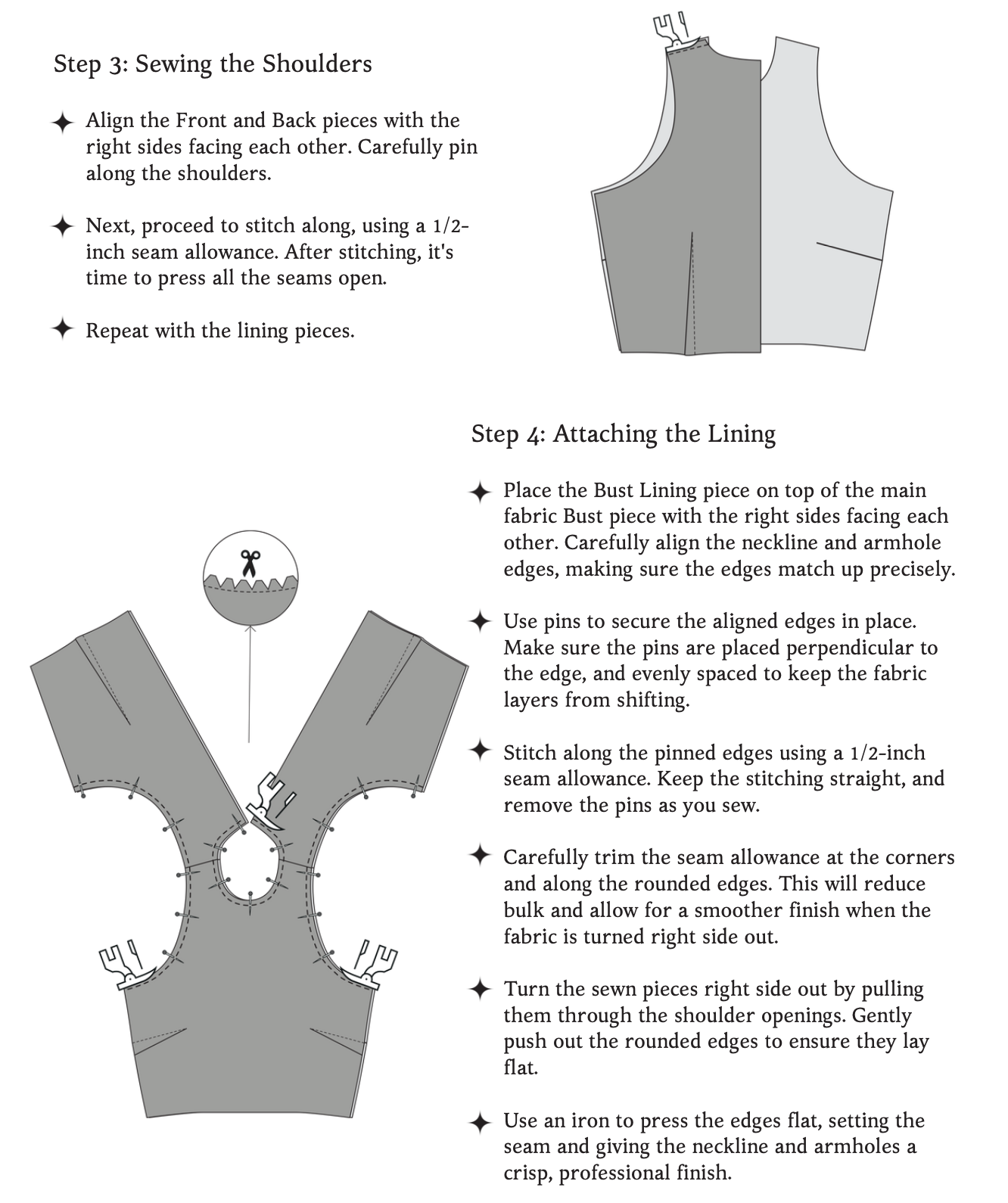 Step 3: Sewing the Shoulders

✦ Align the Front and Back pieces with the right sides facing each other. Carefully pin along the shoulders.

✦ Next, proceed to stitch along, using a 1/2-inch seam allowance. After stitching, it's time to press all the seams open.

✦ Repeat with the lining pieces.

Step 4: Attaching the Lining

✦ Place the Bust Lining piece on top of the main fabric Bust piece with the right sides facing each other. Carefully align the neckline and armhole edges, making sure the edges match up precisely.

✦ Use pins to secure the aligned edges in place. Make sure the pins are placed perpendicular to the edge, and evenly spaced to keep the fabric layers from shifting.

✦ Stitch along the pinned edges using a 1/2-inch seam allowance. Keep the stitching straight, and remove the pins as you sew.

✦ Carefully trim the seam allowance at the corners and along the rounded edges. This will reduce bulk and allow for a smoother finish when the fabric is turned right side out.

✦ Turn the sewn pieces right side out by pulling them through the shoulder openings. Gently push out the rounded edges to ensure they lay flat.

✦ Use an iron to press the edges flat, setting the seam and giving the neckline and armholes a crisp, professional finish.