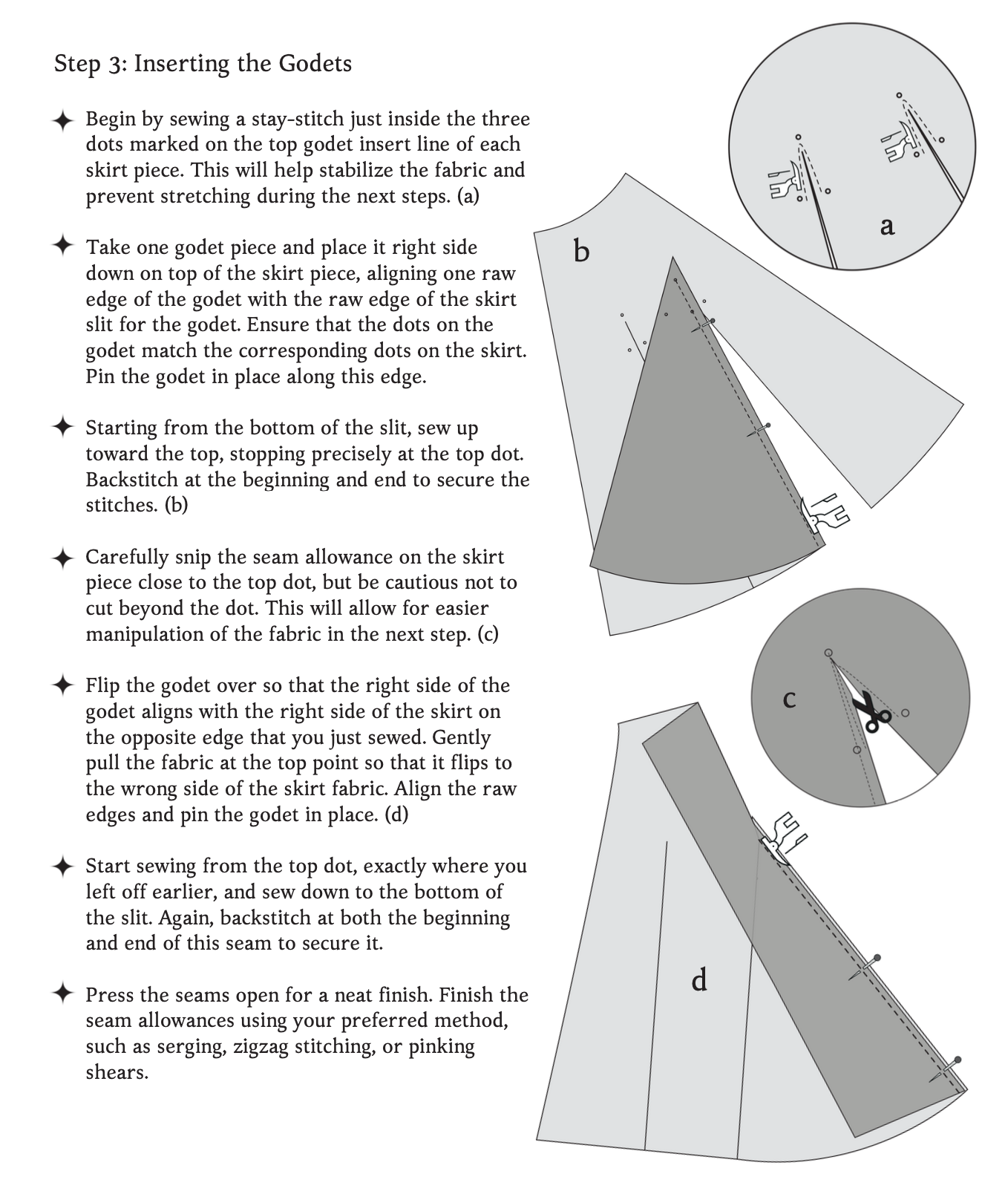 Step 3: Inserting the Godets

✦ Begin by sewing a stay-stitch just inside the three dots marked on the top godet insert line of each skirt piece. This will help stabilize the fabric and prevent stretching during the next steps. (a)

✦ Take one godet piece and place it right side down on top of the skirt piece, aligning one raw edge of the godet with the raw edge of the skirt slit for the godet. Ensure that the dots on the godet match the corresponding dots on the skirt. Pin the godet in place along this edge.

✦ Starting from the bottom of the slit, sew up toward the top, stopping precisely at the top dot. Backstitch at the beginning and end to secure the stitches. (b)

✦ Carefully snip the seam allowance on the skirt piece close to the top dot, but be cautious not to cut beyond the dot. This will allow for easier manipulation of the fabric in the next step. (c)

✦ Flip the godet over so that the right side of the godet aligns with the right side of the skirt on the opposite edge that you just sewed. Gently pull the fabric at the top point so that it flips to the wrong side of the skirt fabric. Align the raw edges and pin the godet in place. (d)

✦ Start sewing from the top dot, exactly where you left off earlier, and sew down to the bottom of the slit. Again, backstitch at both the beginning and end of this seam to secure it.

✦ Press the seams open for a neat finish. Finish the seam allowances using your preferred method, such as serging, zigzag stitching, or pinking shears.

a

b

c

d