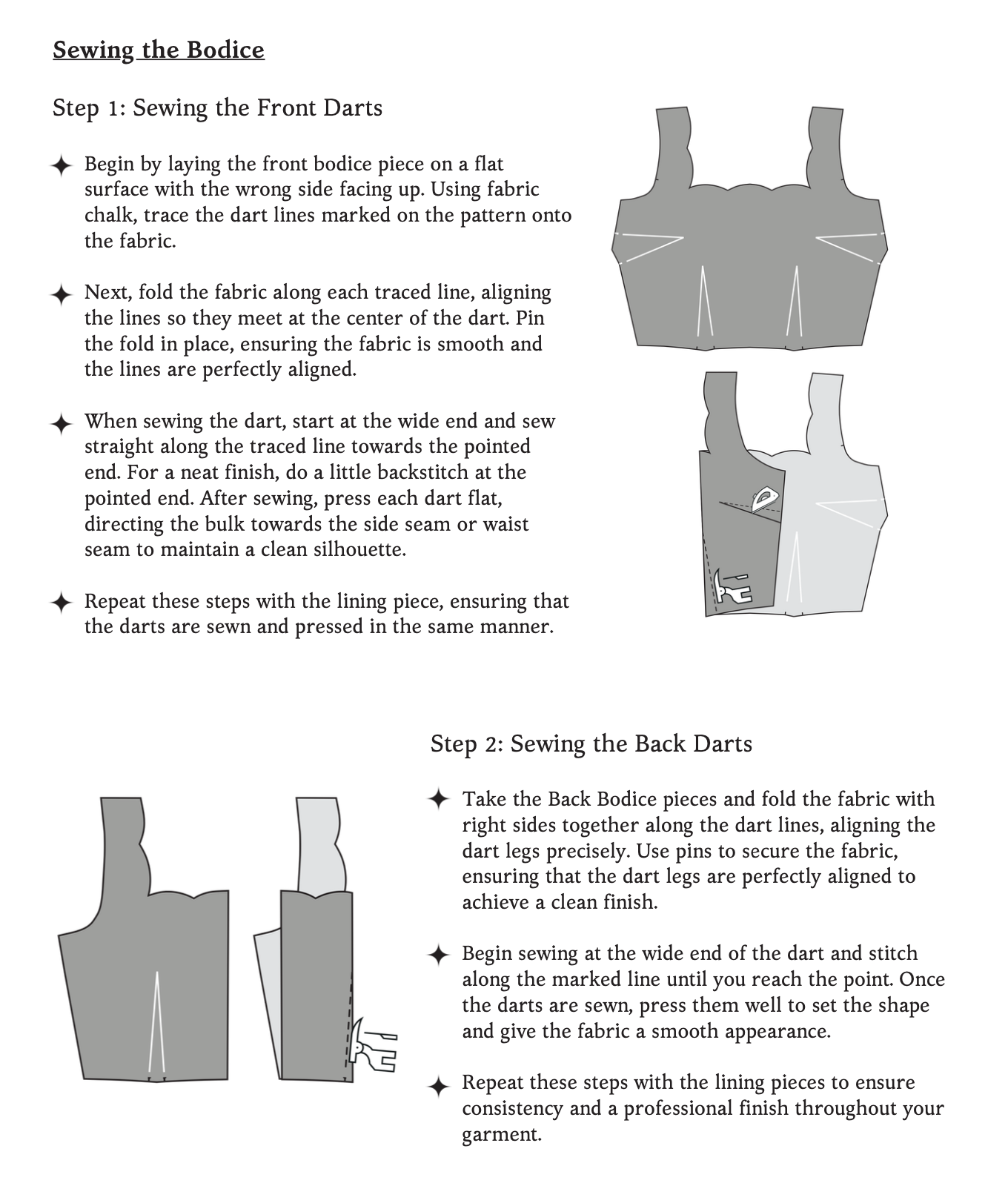 Sewing the Bodice

Step 1: Sewing the Front Darts

✦ Begin by laying the front bodice piece on a flat surface with the wrong side facing up. Using fabric chalk, trace the dart lines marked on the pattern onto the fabric.

✦ Next, fold the fabric along each traced line, aligning the lines so they meet at the center of the dart. Pin the fold in place, ensuring the fabric is smooth and the lines are perfectly aligned.

✦ When sewing the dart, start at the wide end and sew straight along the traced line towards the pointed end. For a neat finish, do a little backstitch at the pointed end. After sewing, press each dart flat, directing the bulk towards the side seam or waist seam to maintain a clean silhouette.

✦ Repeat these steps with the lining piece, ensuring that the darts are sewn and pressed in the same manner.

Step 2: Sewing the Back Darts

✦ Take the Back Bodice pieces and fold the fabric with right sides together along the dart lines, aligning the dart legs precisely. Use pins to secure the fabric, ensuring that the dart legs are perfectly aligned to achieve a clean finish.

✦ Begin sewing at the wide end of the dart and stitch along the marked line until you reach the point. Once the darts are sewn, press them well to set the shape and give the fabric a smooth appearance.

✦ Repeat these steps with the lining pieces to ensure consistency and a professional finish throughout your garment.