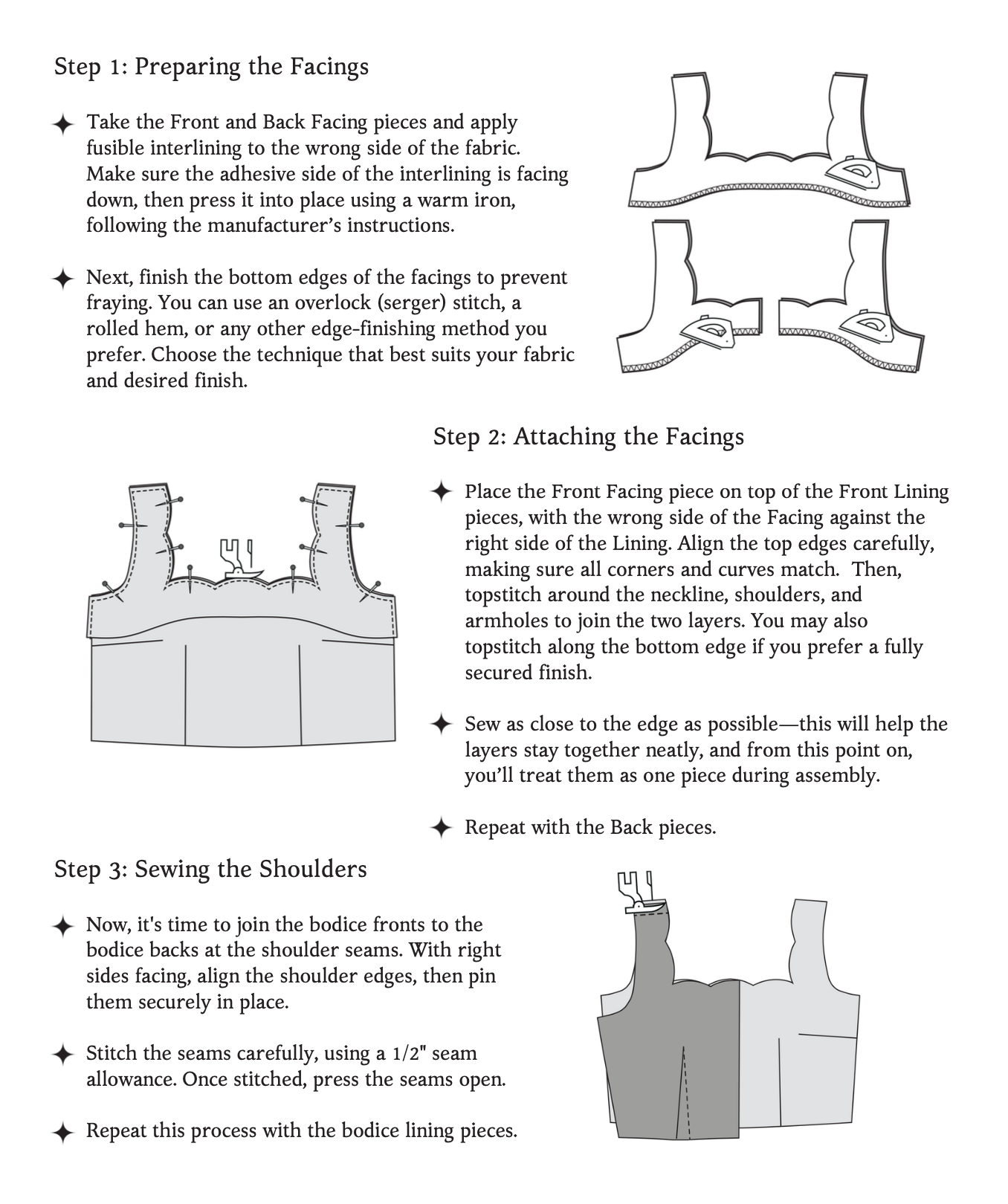 Step 1: Preparing the Facings

✦ Take the Front and Back Facing pieces and apply fusible interlining to the wrong side of the fabric. Make sure the adhesive side of the interlining is facing down, then press it into place using a warm iron, following the manufacturer's instructions.

✦ Next, finish the bottom edges of the facings to prevent fraying. You can use an overlock (serger) stitch, a rolled hem, or any other edge-finishing method you prefer. Choose the technique that best suits your fabric and desired finish.

Step 2: Attaching the Facings

✦ Place the Front Facing piece on top of the Front Lining pieces, with the wrong side of the Facing against the right side of the Lining. Align the top edges carefully, making sure all corners and curves match. Then, topstitch around the neckline, shoulders, and armholes to join the two layers. You may also topstitch along the bottom edge if you prefer a fully secured finish.

✦ Sew as close to the edge as possible—this will help the layers stay together neatly, and from this point on, you'll treat them as one piece during assembly.

✦ Repeat with the Back pieces.

Step 3: Sewing the Shoulders

✦ Now, it's time to join the bodice fronts to the bodice backs at the shoulder seams. With right sides facing, align the shoulder edges, then pin them securely in place.

✦ Stitch the seams carefully, using a 1/2" seam allowance. Once stitched, press the seams open.

✦ Repeat this process with the bodice lining pieces.