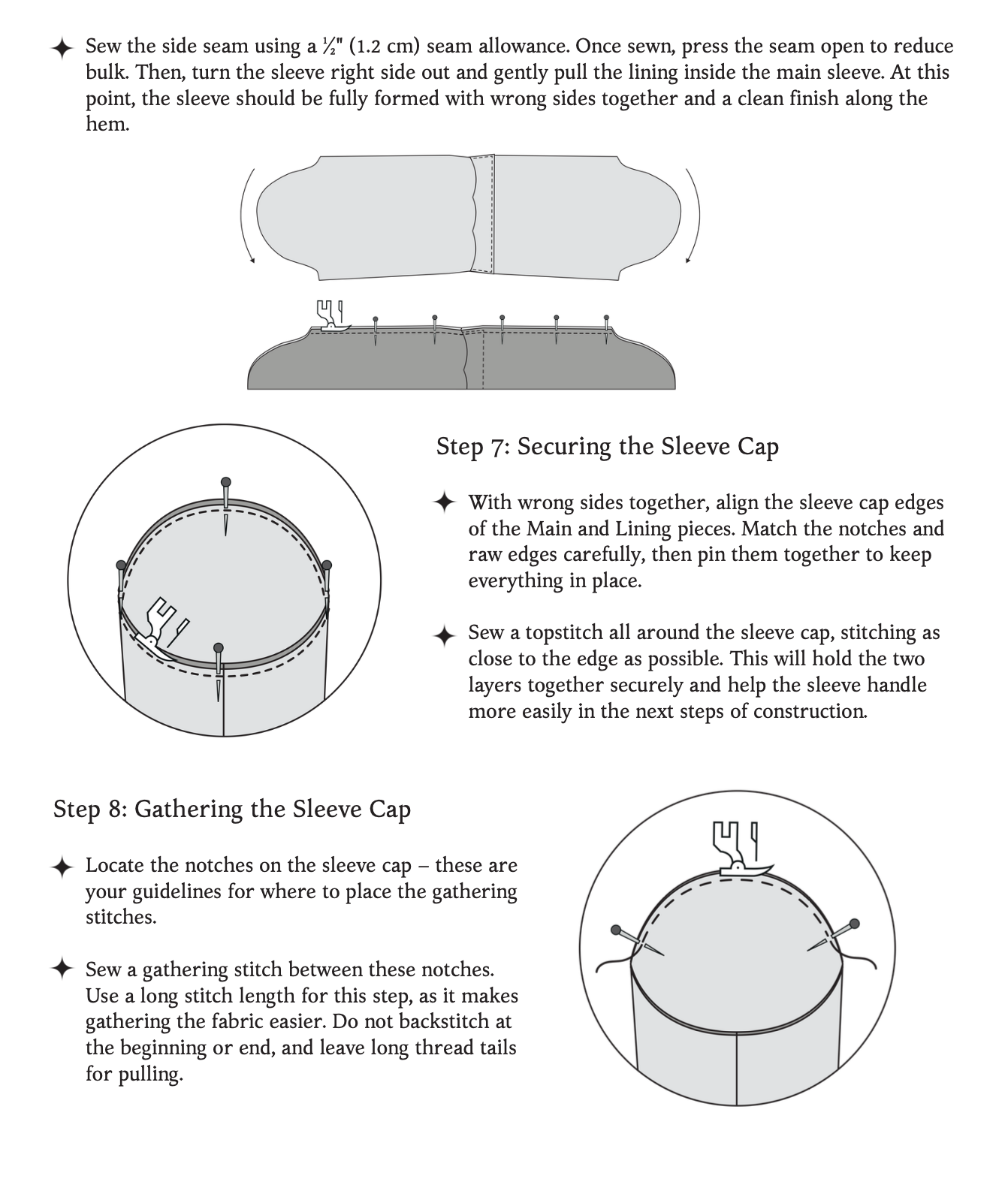 ✦ Sew the side seam using a ½" (1.2 cm) seam allowance. Once sewn, press the seam open to reduce bulk. Then, turn the sleeve right side out and gently pull the lining inside the main sleeve. At this point, the sleeve should be fully formed with wrong sides together and a clean finish along the hem.

Step 7: Securing the Sleeve Cap

✦ With wrong sides together, align the sleeve cap edges of the Main and Lining pieces. Match the notches and raw edges carefully, then pin them together to keep everything in place.

✦ Sew a topstitch all around the sleeve cap, stitching as close to the edge as possible. This will hold the two layers together securely and help the sleeve handle more easily in the next steps of construction.

Step 8: Gathering the Sleeve Cap

✦ Locate the notches on the sleeve cap – these are your guidelines for where to place the gathering stitches.

✦ Sew a gathering stitch between these notches. Use a long stitch length for this step, as it makes gathering the fabric easier. Do not backstitch at the beginning or end, and leave long thread tails for pulling.