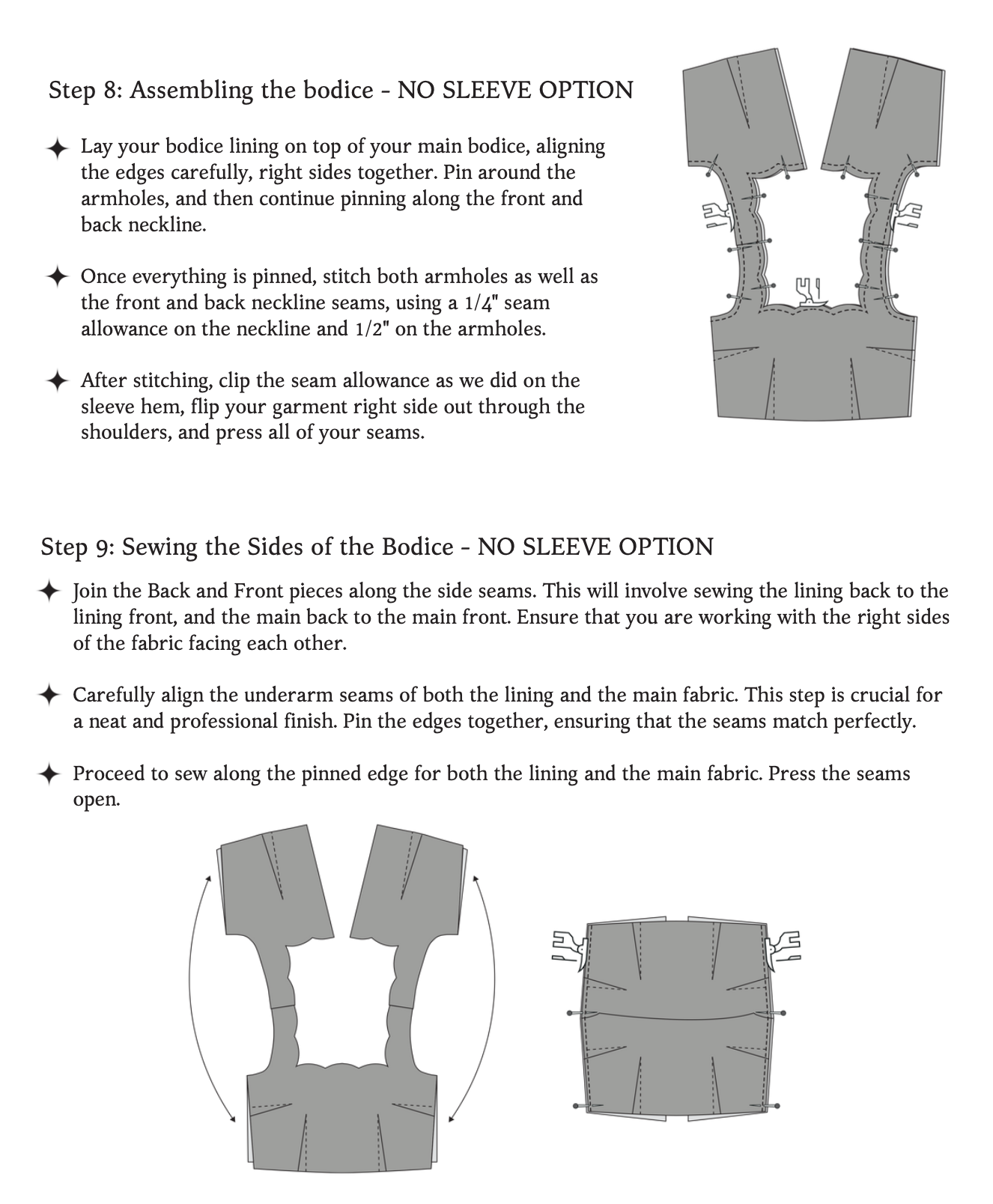 Step 8: Assembling the bodice - NO SLEEVE OPTION

✦ Lay your bodice lining on top of your main bodice, aligning the edges carefully, right sides together. Pin around the armholes, and then continue pinning along the front and back neckline.

✦ Once everything is pinned, stitch both armholes as well as the front and back neckline seams, using a 1/4" seam allowance on the neckline and 1/2" on the armholes.

✦ After stitching, clip the seam allowance as we did on the sleeve hem, flip your garment right side out through the shoulders, and press all of your seams.

Step 9: Sewing the Sides of the Bodice - NO SLEEVE OPTION

✦ Join the Back and Front pieces along the side seams. This will involve sewing the lining back to the lining front, and the main back to the main front. Ensure that you are working with the right sides of the fabric facing each other.

✦ Carefully align the underarm seams of both the lining and the main fabric. This step is crucial for a neat and professional finish. Pin the edges together, ensuring that the seams match perfectly.

✦ Proceed to sew along the pinned edge for both the lining and the main fabric. Press the seams open.