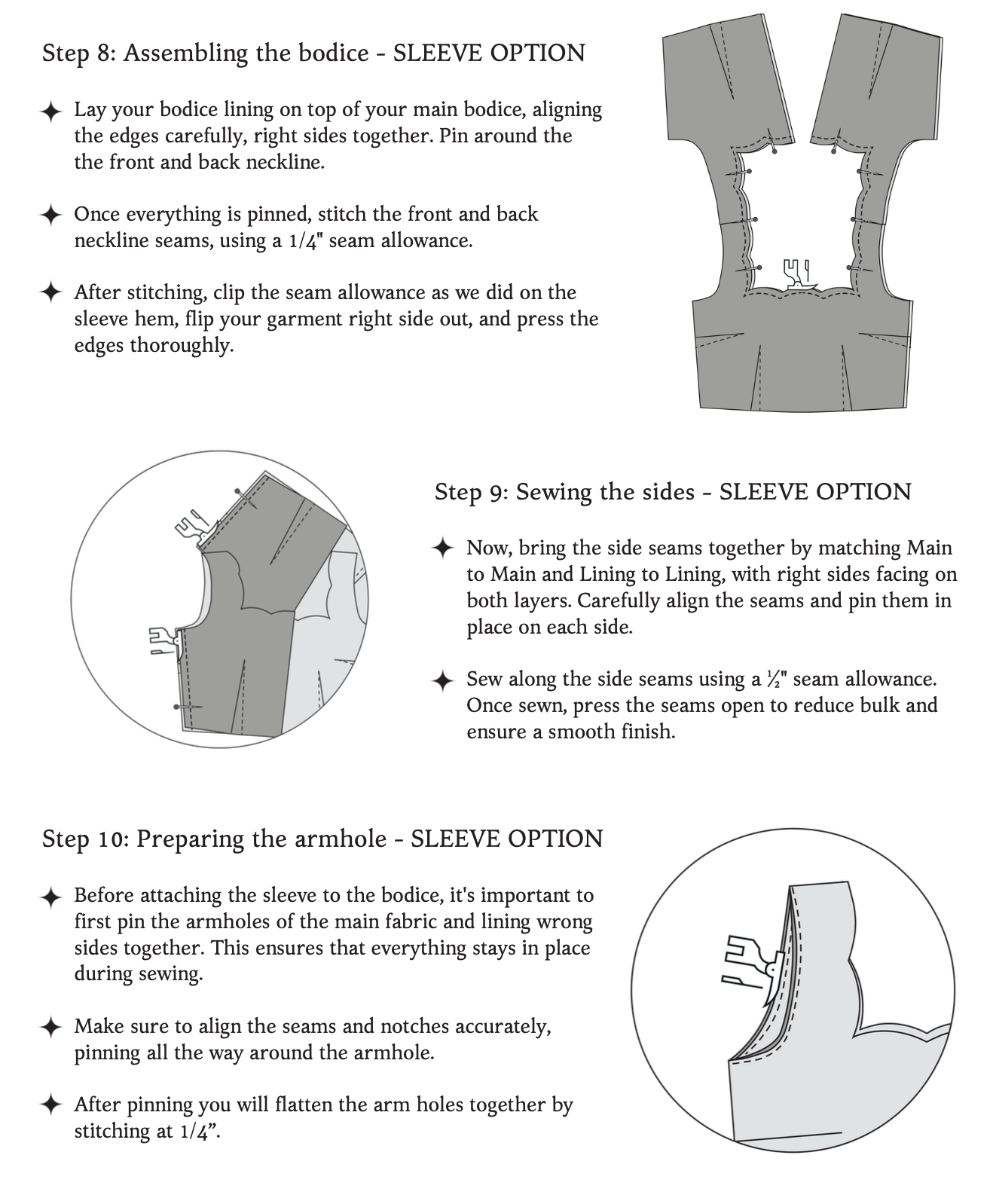 Step 8: Assembling the bodice - SLEEVE OPTION

✦ Lay your bodice lining on top of your main bodice, aligning the edges carefully, right sides together. Pin around the the front and back neckline.

✦ Once everything is pinned, stitch the front and back neckline seams, using a 1/4" seam allowance.

✦ After stitching, clip the seam allowance as we did on the sleeve hem, flip your garment right side out, and press the edges thoroughly.

Step 9: Sewing the sides - SLEEVE OPTION

✦ Now, bring the side seams together by matching Main to Main and Lining to Lining, with right sides facing on both layers. Carefully align the seams and pin them in place on each side.

✦ Sew along the side seams using a ½" seam allowance. Once sewn, press the seams open to reduce bulk and ensure a smooth finish.

Step 10: Preparing the armhole - SLEEVE OPTION

✦ Before attaching the sleeve to the bodice, it's important to first pin the armholes of the main fabric and lining wrong sides together. This ensures that everything stays in place during sewing.

✦ Make sure to align the seams and notches accurately, pinning all the way around the armhole.

✦ After pinning you will flatten the arm holes together by stitching at 1/4”.