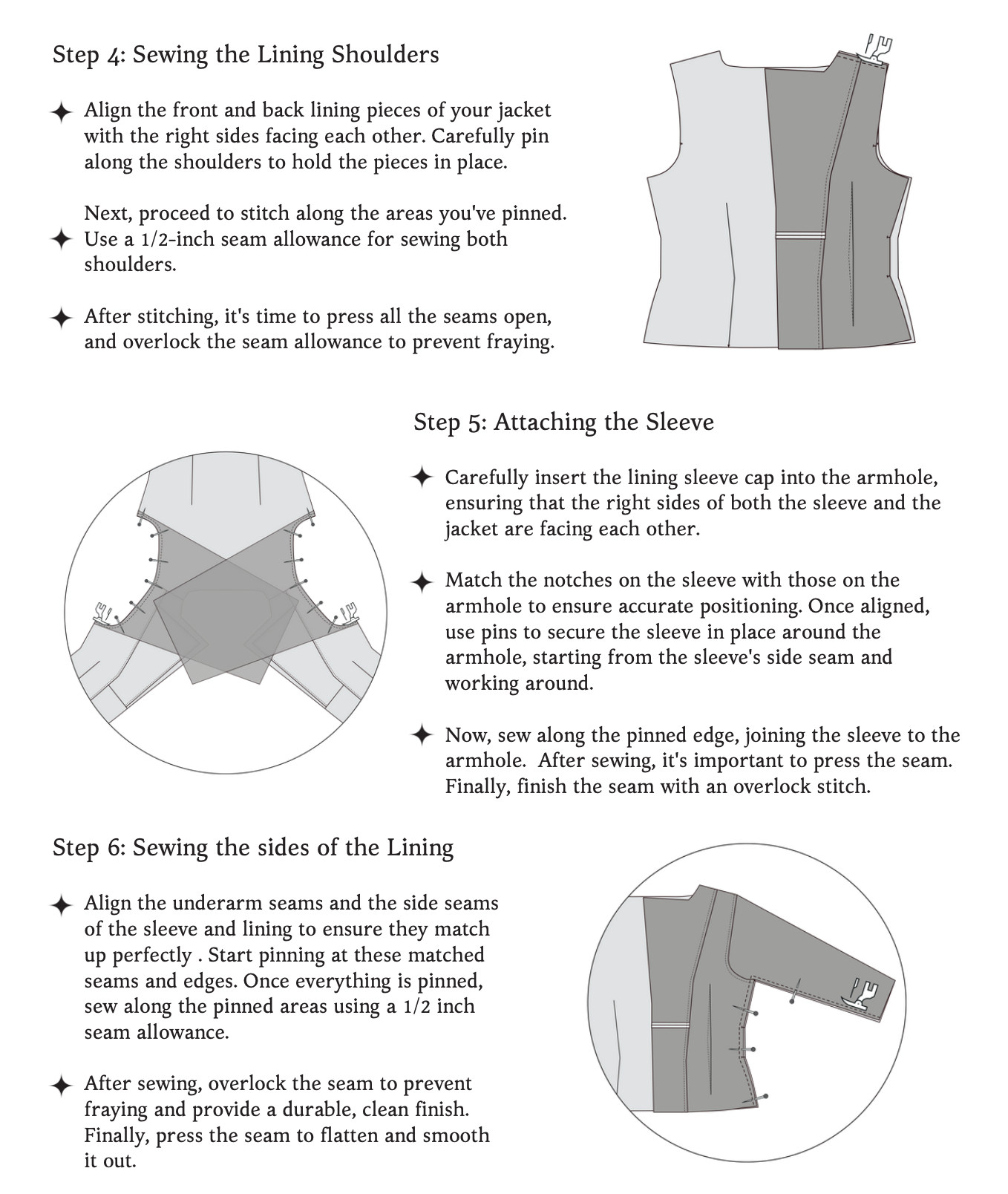 Step 4: Sewing the Lining Shoulders

✦ Align the front and back lining pieces of your jacket with the right sides facing each other. Carefully pin along the shoulders to hold the pieces in place.

✦ Next, proceed to stitch along the areas you've pinned. Use a 1/2-inch seam allowance for sewing both shoulders.

✦ After stitching, it's time to press all the seams open, and overlock the seam allowance to prevent fraying.

Step 5: Attaching the Sleeve

✦ Carefully insert the lining sleeve cap into the armhole, ensuring that the right sides of both the sleeve and the jacket are facing each other.

✦ Match the notches on the sleeve with those on the armhole to ensure accurate positioning. Once aligned, use pins to secure the sleeve in place around the armhole, starting from the sleeve's side seam and working around.

✦ Now, sew along the pinned edge, joining the sleeve to the armhole. After sewing, it's important to press the seam. Finally, finish the seam with an overlock stitch.

Step 6: Sewing the sides of the Lining

✦ Align the underarm seams and the side seams of the sleeve and lining to ensure they match up perfectly . Start pinning at these matched seams and edges. Once everything is pinned, sew along the pinned areas using a 1/2 inch seam allowance.

✦ After sewing, overlock the seam to prevent fraying and provide a durable, clean finish. Finally, press the seam to flatten and smooth it out.