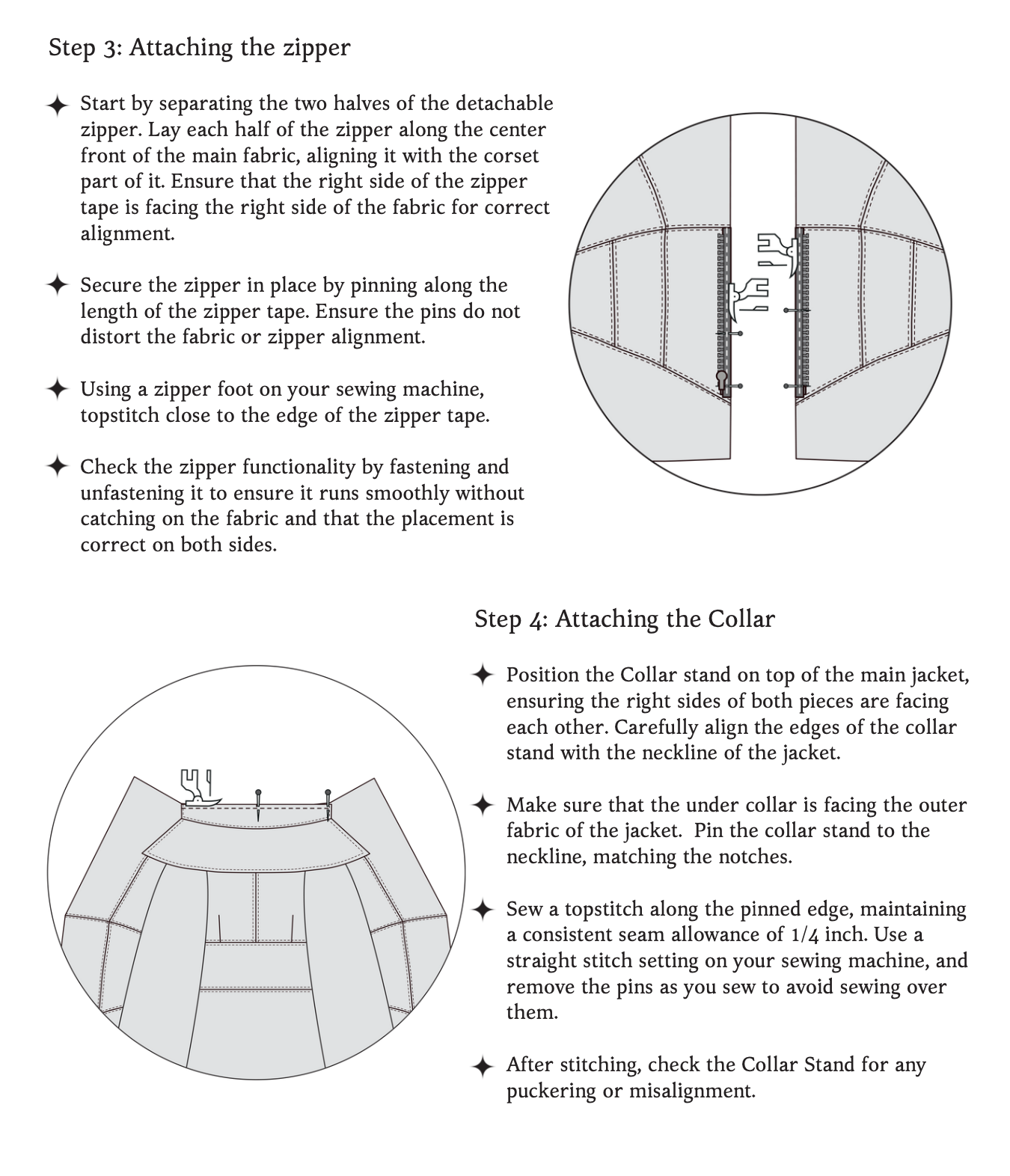 Step 3: Attaching the zipper

✦ Start by separating the two halves of the detachable zipper. Lay each half of the zipper along the center front of the main fabric, aligning it with the corset part of it. Ensure that the right side of the zipper tape is facing the right side of the fabric for correct alignment.

✦ Secure the zipper in place by pinning along the length of the zipper tape. Ensure the pins do not distort the fabric or zipper alignment.

✦ Using a zipper foot on your sewing machine, topstitch close to the edge of the zipper tape.

✦ Check the zipper functionality by fastening and unfastening it to ensure it runs smoothly without catching on the fabric and that the placement is correct on both sides.

Step 4: Attaching the Collar

✦ Position the Collar stand on top of the main jacket, ensuring the right sides of both pieces are facing each other. Carefully align the edges of the collar stand with the neckline of the jacket.

✦ Make sure that the under collar is facing the outer fabric of the jacket. Pin the collar stand to the neckline, matching the notches.

✦ Sew a topstitch along the pinned edge, maintaining a consistent seam allowance of 1/4 inch. Use a straight stitch setting on your sewing machine, and remove the pins as you sew to avoid sewing over them.

✦ After stitching, check the Collar Stand for any puckering or misalignment.