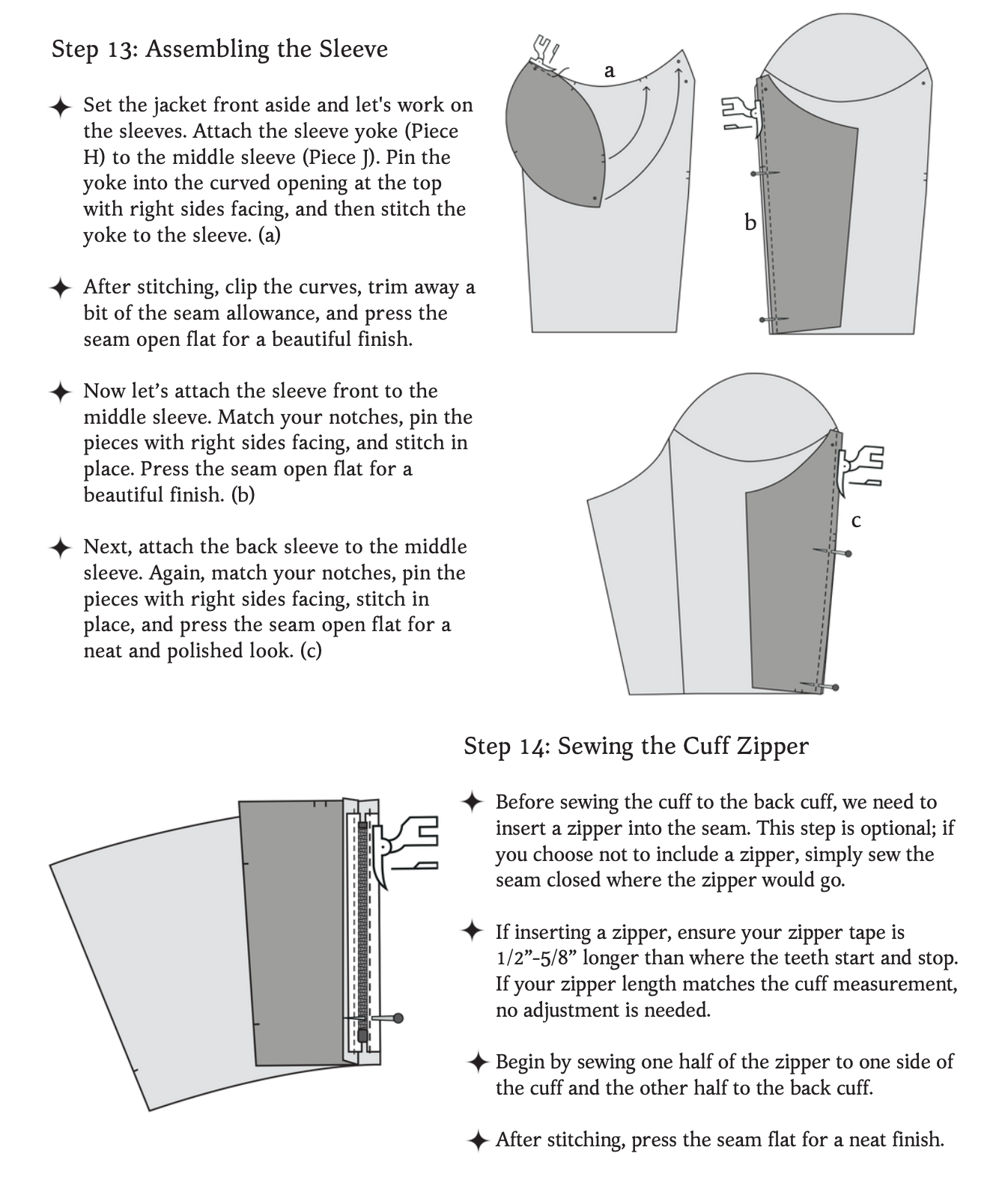 Step 13: Assembling the Sleeve

✦ Set the jacket front aside and let's work on the sleeves. Attach the sleeve yoke (Piece H) to the middle sleeve (Piece J). Pin the yoke into the curved opening at the top with right sides facing, and then stitch the yoke to the sleeve. (a)

✦ After stitching, clip the curves, trim away a bit of the seam allowance, and press the seam open flat for a beautiful finish.

✦ Now let's attach the sleeve front to the middle sleeve. Match your notches, pin the pieces with right sides facing, and stitch in place. Press the seam open flat for a beautiful finish. (b)

✦ Next, attach the back sleeve to the middle sleeve. Again, match your notches, pin the pieces with right sides facing, stitch in place, and press the seam open flat for a neat and polished look. (c)

a

b

c

Step 14: Sewing the Cuff Zipper

✦ Before sewing the cuff to the back cuff, we need to insert a zipper into the seam. This step is optional; if you choose not to include a zipper, simply sew the seam closed where the zipper would go.

✦ If inserting a zipper, ensure your zipper tape is 1/2”-5/8” longer than where the teeth start and stop. If your zipper length matches the cuff measurement, no adjustment is needed.

✦ Begin by sewing one half of the zipper to one side of the cuff and the other half to the back cuff.

✦ After stitching, press the seam flat for a neat finish.