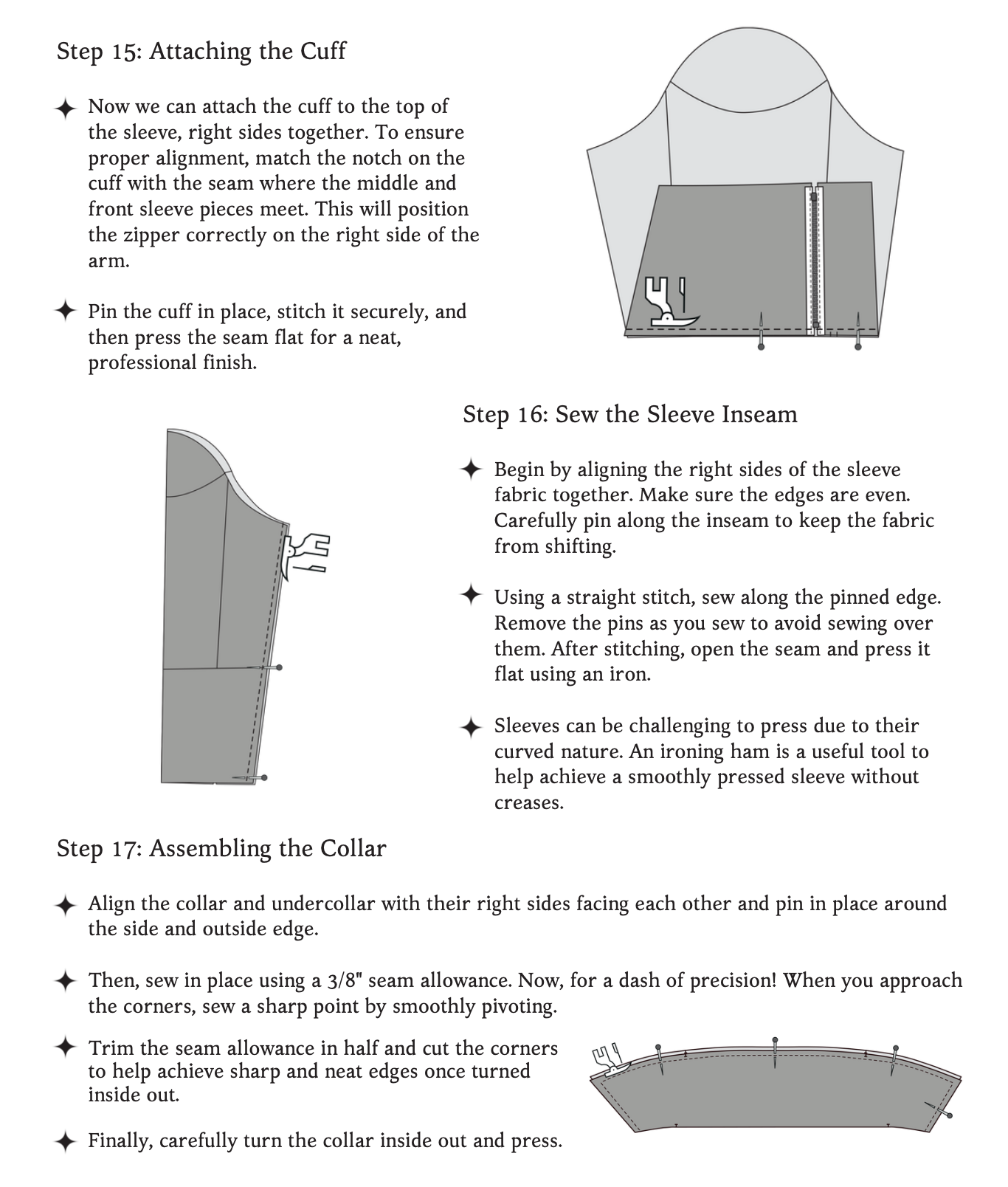 Step 15: Attaching the Cuff

✦ Now we can attach the cuff to the top of the sleeve, right sides together. To ensure proper alignment, match the notch on the cuff with the seam where the middle and front sleeve pieces meet. This will position the zipper correctly on the right side of the arm.

✦ Pin the cuff in place, stitch it securely, and then press the seam flat for a neat, professional finish.

Step 16: Sew the Sleeve Inseam

✦ Begin by aligning the right sides of the sleeve fabric together. Make sure the edges are even. Carefully pin along the inseam to keep the fabric from shifting.

✦ Using a straight stitch, sew along the pinned edge. Remove the pins as you sew to avoid sewing over them. After stitching, open the seam and press it flat using an iron.

✦ Sleeves can be challenging to press due to their curved nature. An ironing ham is a useful tool to help achieve a smoothly pressed sleeve without creases.

Step 17: Assembling the Collar

✦ Align the collar and undercollar with their right sides facing each other and pin in place around the side and outside edge.

✦ Then, sew in place using a 3/8" seam allowance. Now, for a dash of precision! When you approach the corners, sew a sharp point by smoothly pivoting.

✦ Trim the seam allowance in half and cut the corners to help achieve sharp and neat edges once turned inside out.

✦ Finally, carefully turn the collar inside out and press.