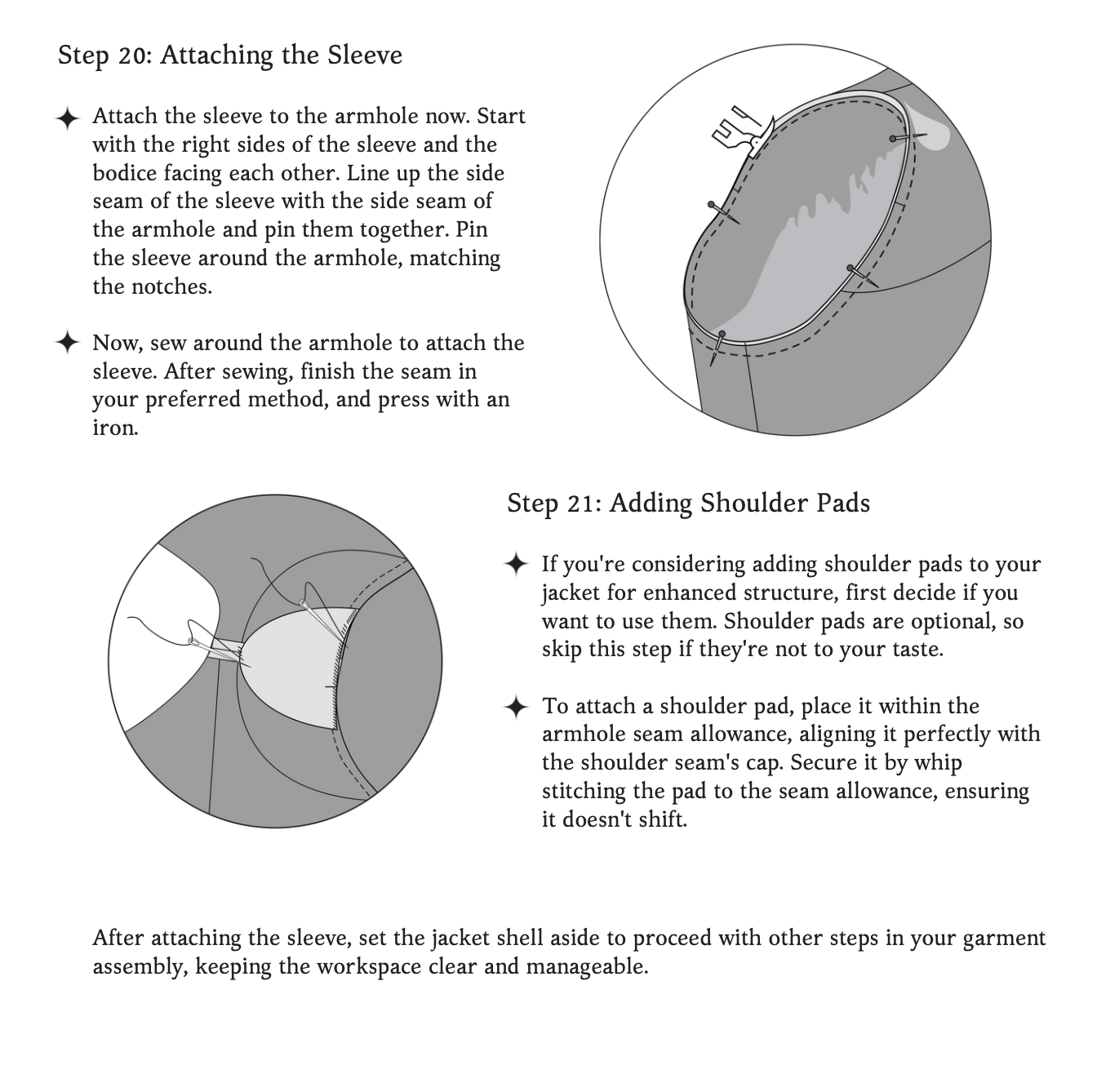 Step 20: Attaching the Sleeve

✦ Attach the sleeve to the armhole now. Start with the right sides of the sleeve and the bodice facing each other. Line up the side seam of the sleeve with the side seam of the armhole and pin them together. Pin the sleeve around the armhole, matching the notches.

✦ Now, sew around the armhole to attach the sleeve. After sewing, finish the seam in your preferred method, and press with an iron.

Step 21: Adding Shoulder Pads

✦ If you're considering adding shoulder pads to your jacket for enhanced structure, first decide if you want to use them. Shoulder pads are optional, so skip this step if they're not to your taste.

✦ To attach a shoulder pad, place it within the armhole seam allowance, aligning it perfectly with the shoulder seam's cap. Secure it by whip stitching the pad to the seam allowance, ensuring it doesn't shift.

After attaching the sleeve, set the jacket shell aside to proceed with other steps in your garment assembly, keeping the workspace clear and manageable.