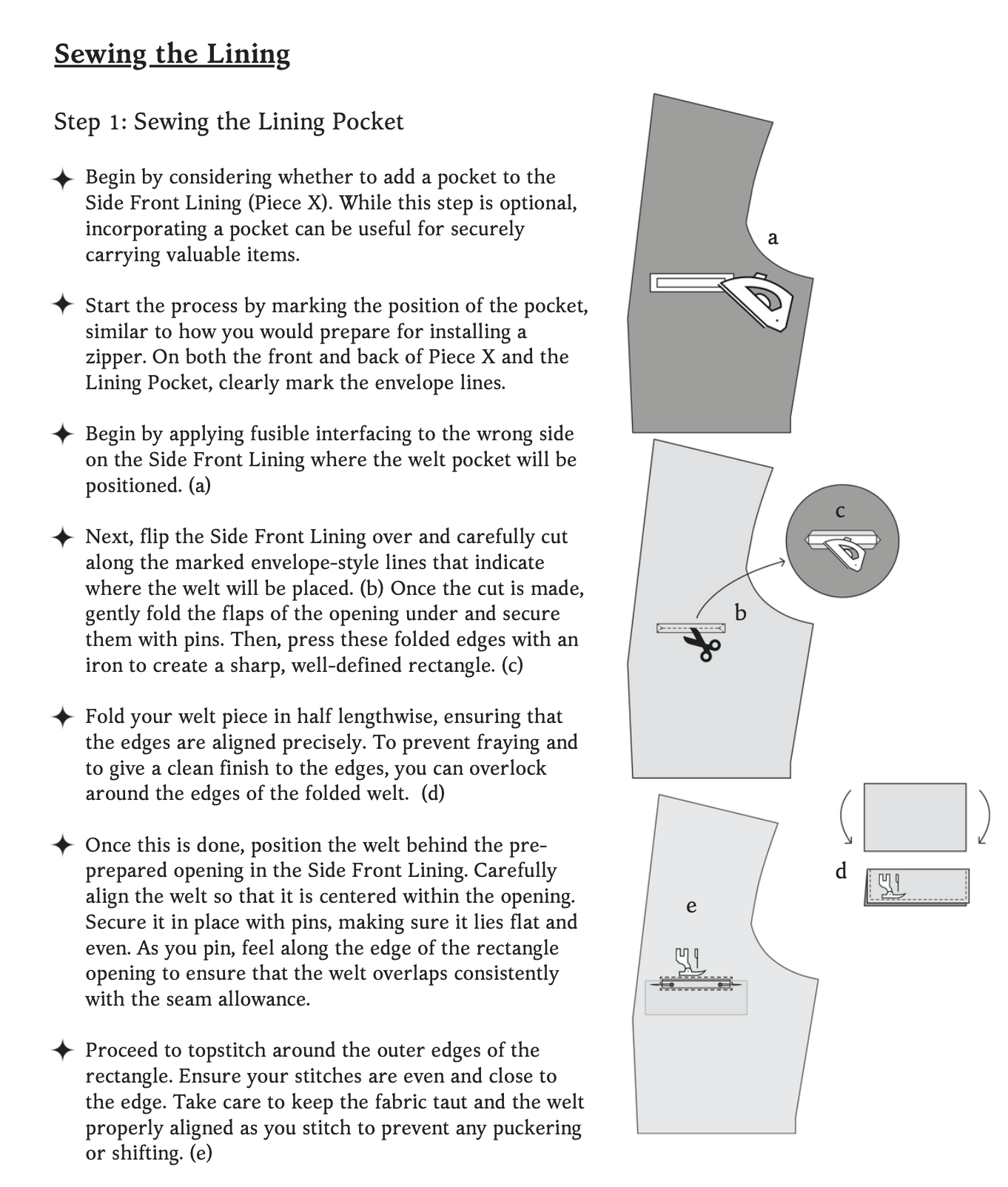 Sewing the Lining

Step 1: Sewing the Lining Pocket

✦ Begin by considering whether to add a pocket to the Side Front Lining (Piece X). While this step is optional, incorporating a pocket can be useful for securely carrying valuable items.

✦ Start the process by marking the position of the pocket, similar to how you would prepare for installing a zipper. On both the front and back of Piece X and the Lining Pocket, clearly mark the envelope lines.

✦ Begin by applying fusible interfacing to the wrong side on the Side Front Lining where the welt pocket will be positioned. (a)

✦ Next, flip the Side Front Lining over and carefully cut along the marked envelope-style lines that indicate where the welt will be placed. (b) Once the cut is made, gently fold the flaps of the opening under and secure them with pins. Then, press these folded edges with an iron to create a sharp, well-defined rectangle. (c)

✦ Fold your welt piece in half lengthwise, ensuring that the edges are aligned precisely. To prevent fraying and to give a clean finish to the edges, you can overlock around the edges of the folded welt. (d)

✦ Once this is done, position the welt behind the pre-prepared opening in the Side Front Lining. Carefully align the welt so that it is centered within the opening. Secure it in place with pins, making sure it lies flat and even. As you pin, feel along the edge of the rectangle opening to ensure that the welt overlaps consistently with the seam allowance.

✦ Proceed to topstitch around the outer edges of the rectangle. Ensure your stitches are even and close to the edge. Take care to keep the fabric taut and the welt properly aligned as you stitch to prevent any puckering or shifting. (e)

a

c

b

d

e