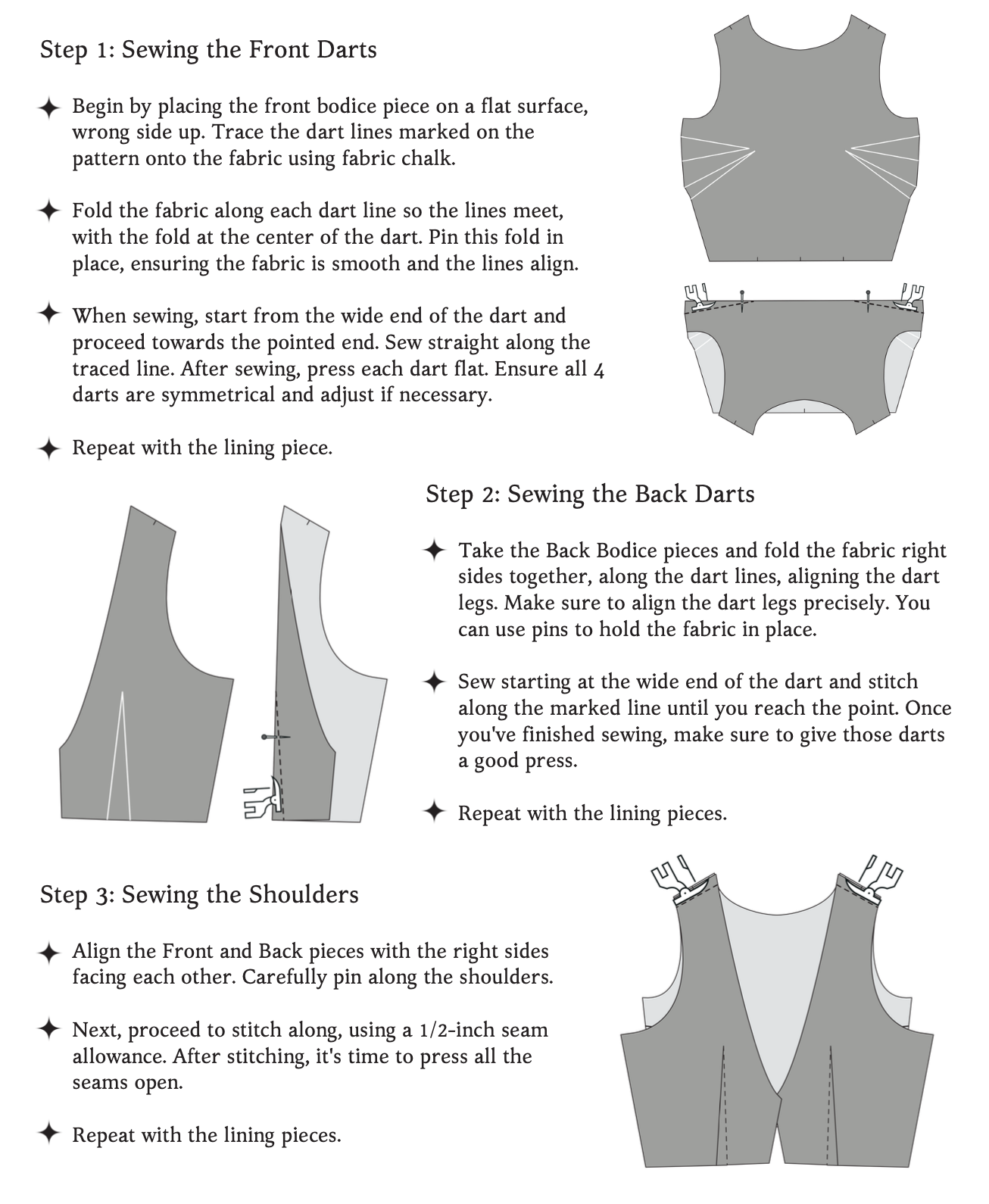 Step 1: Sewing the Front Darts

✦ Begin by placing the front bodice piece on a flat surface, wrong side up. Trace the dart lines marked on the pattern onto the fabric using fabric chalk.

✦ Fold the fabric along each dart line so the lines meet, with the fold at the center of the dart. Pin this fold in place, ensuring the fabric is smooth and the lines align.

✦ When sewing, start from the wide end of the dart and proceed towards the pointed end. Sew straight along the traced line. After sewing, press each dart flat. Ensure all 4 darts are symmetrical and adjust if necessary.

✦ Repeat with the lining piece.

Step 2: Sewing the Back Darts

✦ Take the Back Bodice pieces and fold the fabric right sides together, along the dart lines, aligning the dart legs. Make sure to align the dart legs precisely. You can use pins to hold the fabric in place.

✦ Sew starting at the wide end of the dart and stitch along the marked line until you reach the point. Once you've finished sewing, make sure to give those darts a good press.

✦ Repeat with the lining pieces.

Step 3: Sewing the Shoulders

✦ Align the Front and Back pieces with the right sides facing each other. Carefully pin along the shoulders.

✦ Next, proceed to stitch along, using a 1/2-inch seam allowance. After stitching, it's time to press all the seams open.

✦ Repeat with the lining pieces.