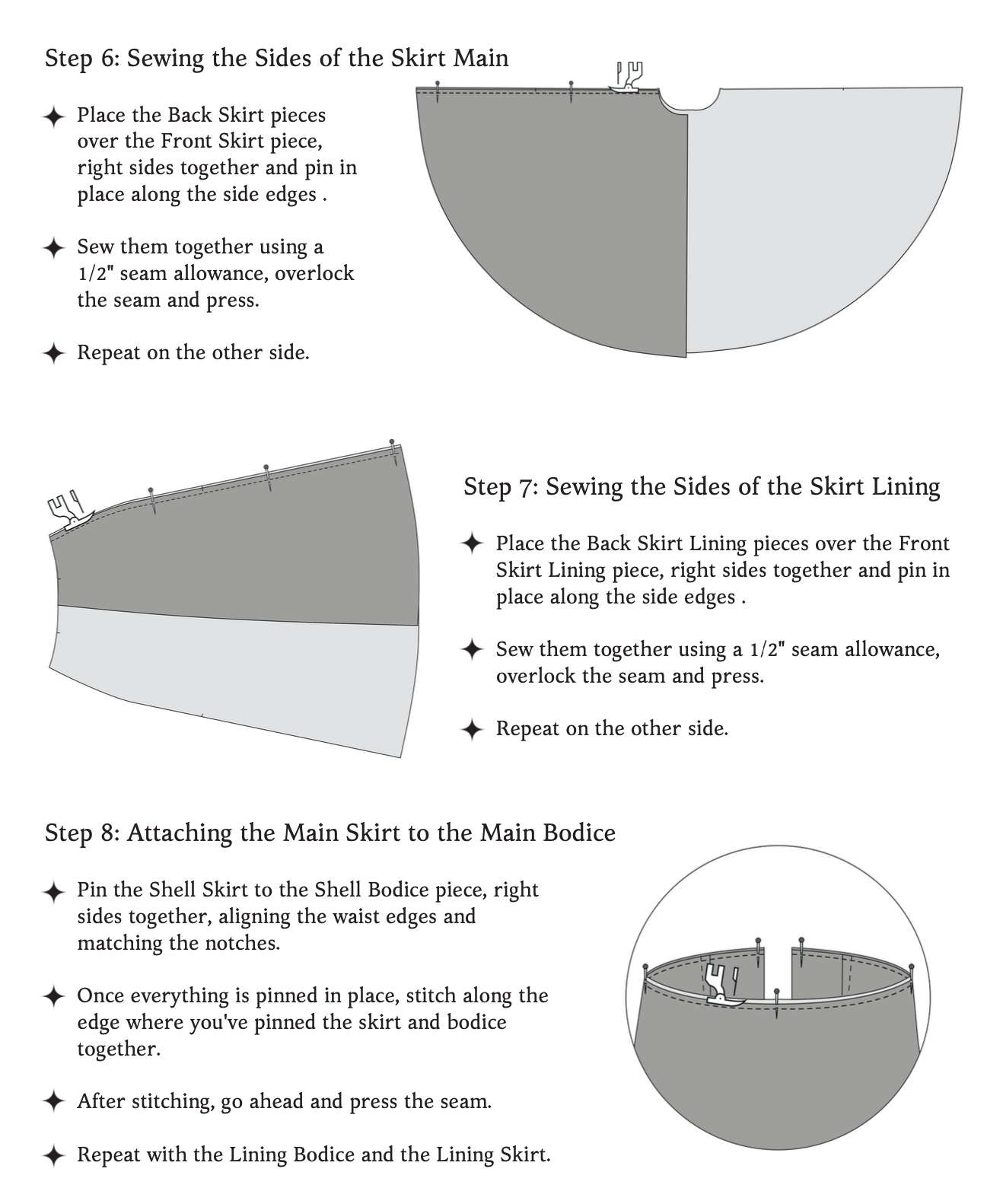 Step 6: Sewing the Sides of the Skirt Main

✦ Place the Back Skirt pieces over the Front Skirt piece, right sides together and pin in place along the side edges .

✦ Sew them together using a 1/2" seam allowance, overlock the seam and press.

✦ Repeat on the other side.

Step 7: Sewing the Sides of the Skirt Lining

✦ Place the Back Skirt Lining pieces over the Front Skirt Lining piece, right sides together and pin in place along the side edges .

✦ Sew them together using a 1/2" seam allowance, overlock the seam and press.

✦ Repeat on the other side.

Step 8: Attaching the Main Skirt to the Main Bodice

✦ Pin the Shell Skirt to the Shell Bodice piece, right sides together, aligning the waist edges and matching the notches.

✦ Once everything is pinned in place, stitch along the edge where you've pinned the skirt and bodice together.

✦ After stitching, go ahead and press the seam.

✦ Repeat with the Lining Bodice and the Lining Skirt.