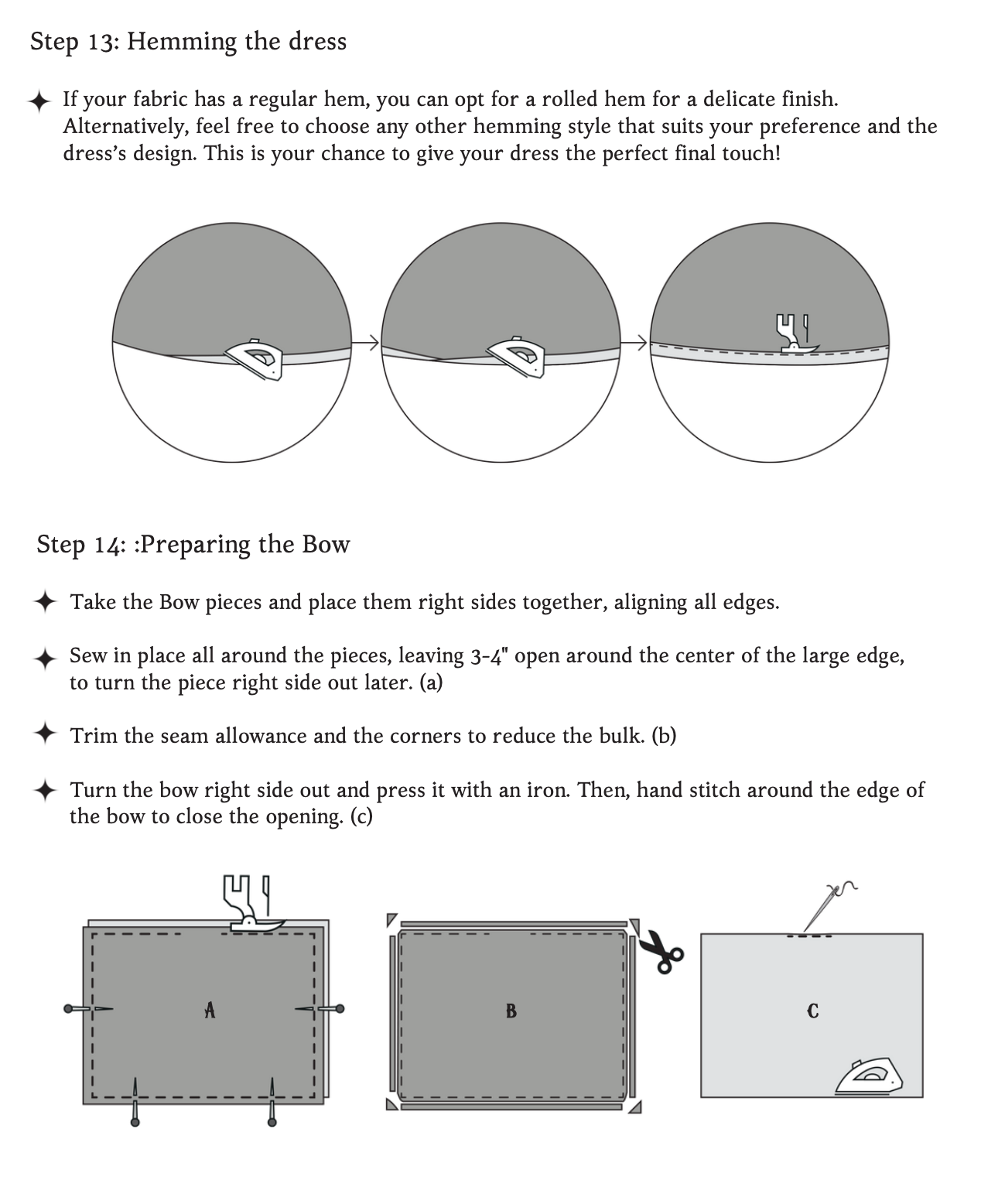 Step 13: Hemming the dress

✦ If your fabric has a regular hem, you can opt for a rolled hem for a delicate finish. Alternatively, feel free to choose any other hemming style that suits your preference and the dress's design. This is your chance to give your dress the perfect final touch!

Step 14: :Preparing the Bow

✦ Take the Bow pieces and place them right sides together, aligning all edges.

✦ Sew in place all around the pieces, leaving 3-4" open around the center of the large edge, to turn the piece right side out later. (a)

✦ Trim the seam allowance and the corners to reduce the bulk. (b)

✦ Turn the bow right side out and press it with an iron. Then, hand stitch around the edge of the bow to close the opening. (c)

A

B

C