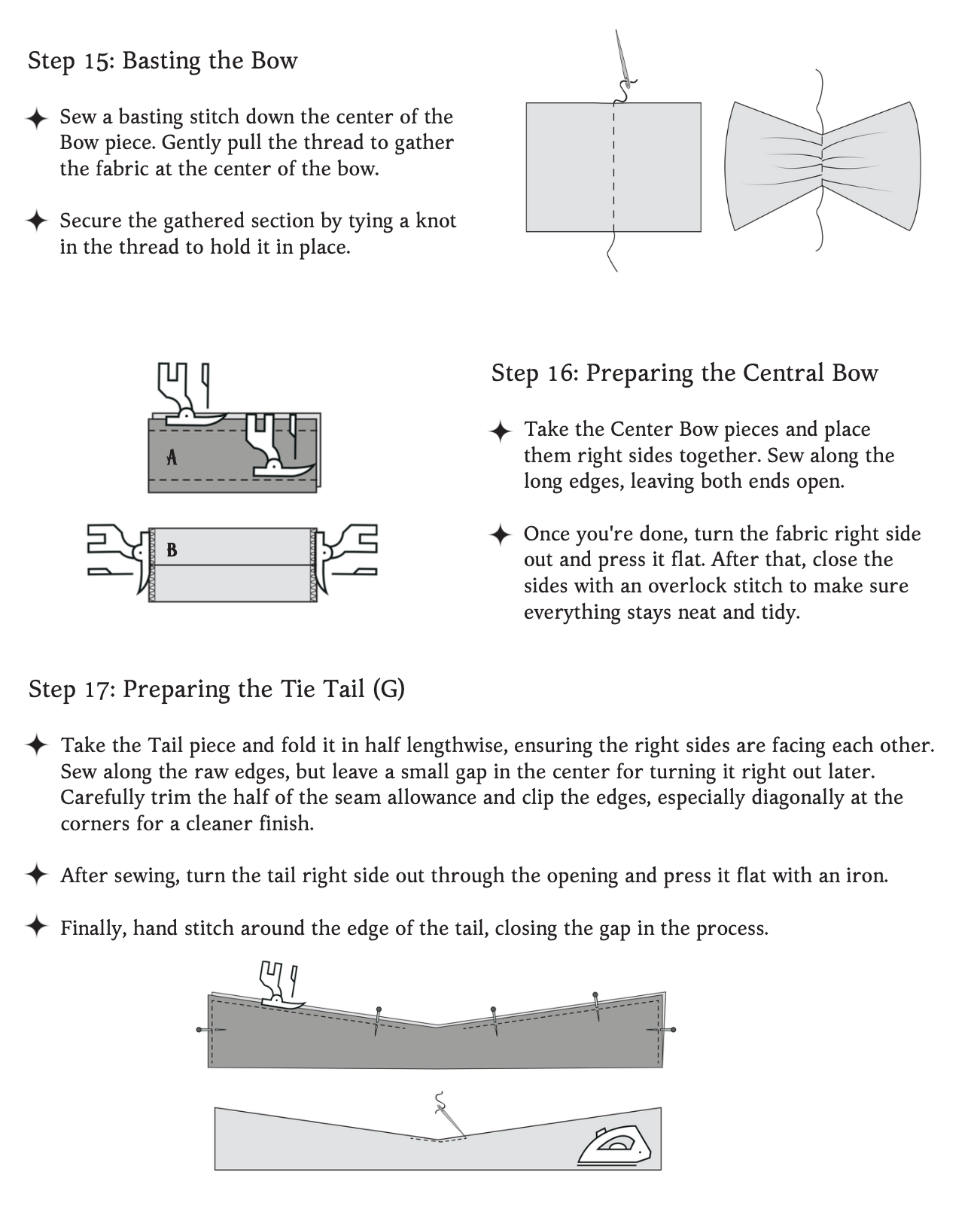 Step 15: Basting the Bow

✦ Sew a basting stitch down the center of the Bow piece. Gently pull the thread to gather the fabric at the center of the bow.

✦ Secure the gathered section by tying a knot in the thread to hold it in place.

A

B

Step 16: Preparing the Central Bow

✦ Take the Center Bow pieces and place them right sides together. Sew along the long edges, leaving both ends open.

✦ Once you're done, turn the fabric right side out and press it flat. After that, close the sides with an overlock stitch to make sure everything stays neat and tidy.

Step 17: Preparing the Tie Tail (G)

✦ Take the Tail piece and fold it in half lengthwise, ensuring the right sides are facing each other. Sew along the raw edges, but leave a small gap in the center for turning it right out later. Carefully trim the half of the seam allowance and clip the edges, especially diagonally at the corners for a cleaner finish.

✦ After sewing, turn the tail right side out through the opening and press it flat with an iron.

✦ Finally, hand stitch around the edge of the tail, closing the gap in the process.