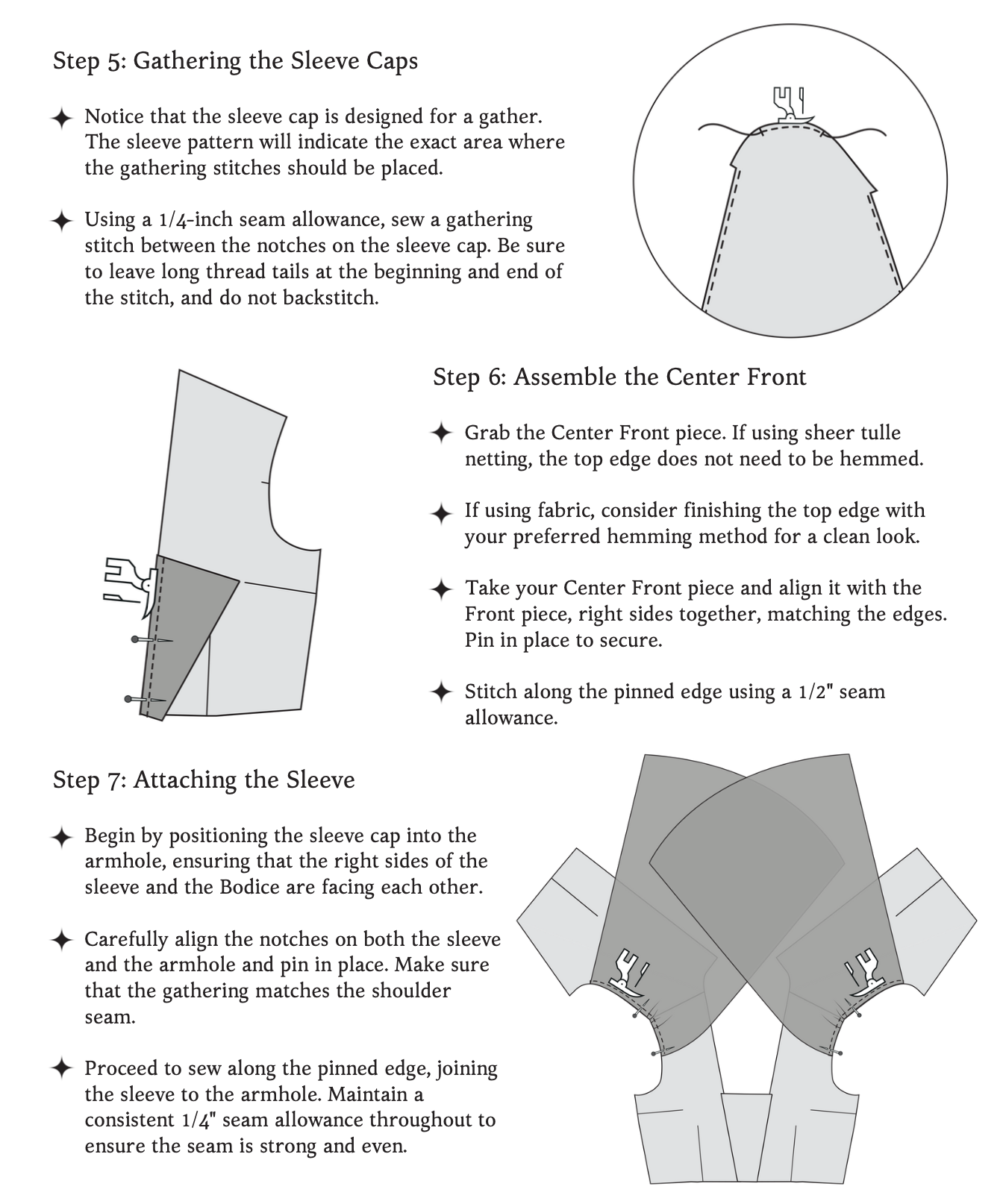 Step 5: Gathering the Sleeve Caps

✦ Notice that the sleeve cap is designed for a gather. The sleeve pattern will indicate the exact area where the gathering stitches should be placed.

✦ Using a 1/4-inch seam allowance, sew a gathering stitch between the notches on the sleeve cap. Be sure to leave long thread tails at the beginning and end of the stitch, and do not backstitch.

Step 6: Assemble the Center Front

✦ Grab the Center Front piece. If using sheer tulle netting, the top edge does not need to be hemmed.

✦ If using fabric, consider finishing the top edge with your preferred hemming method for a clean look.

✦ Take your Center Front piece and align it with the Front piece, right sides together, matching the edges. Pin in place to secure.

✦ Stitch along the pinned edge using a 1/2" seam allowance.

Step 7: Attaching the Sleeve

✦ Begin by positioning the sleeve cap into the armhole, ensuring that the right sides of the sleeve and the Bodice are facing each other.

✦ Carefully align the notches on both the sleeve and the armhole and pin in place. Make sure that the gathering matches the shoulder seam.

✦ Proceed to sew along the pinned edge, joining the sleeve to the armhole. Maintain a consistent 1/4" seam allowance throughout to ensure the seam is strong and even.