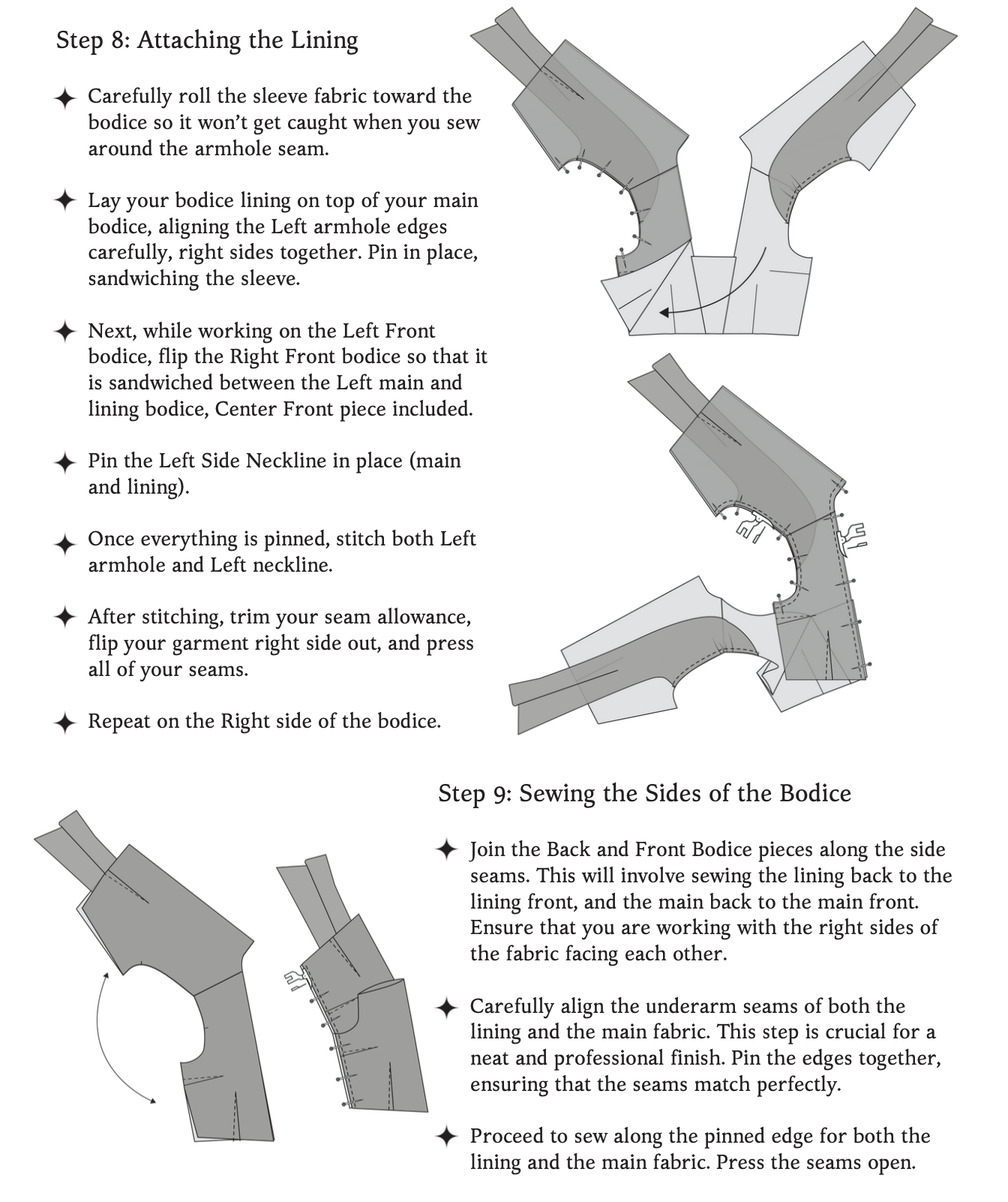 Step 8: Attaching the Lining

✦ Carefully roll the sleeve fabric toward the bodice so it won't get caught when you sew around the armhole seam.

✦ Lay your bodice lining on top of your main bodice, aligning the Left armhole edges carefully, right sides together. Pin in place, sandwiching the sleeve.

✦ Next, while working on the Left Front bodice, flip the Right Front bodice so that it is sandwiched between the Left main and lining bodice, Center Front piece included.

✦ Pin the Left Side Neckline in place (main and lining).

✦ Once everything is pinned, stitch both Left armhole and Left neckline.

✦ After stitching, trim your seam allowance, flip your garment right side out, and press all of your seams.

✦ Repeat on the Right side of the bodice.

Step 9: Sewing the Sides of the Bodice

✦ Join the Back and Front Bodice pieces along the side seams. This will involve sewing the lining back to the lining front, and the main back to the main front. Ensure that you are working with the right sides of the fabric facing each other.

✦ Carefully align the underarm seams of both the lining and the main fabric. This step is crucial for a neat and professional finish. Pin the edges together, ensuring that the seams match perfectly.

✦ Proceed to sew along the pinned edge for both the lining and the main fabric. Press the seams open.