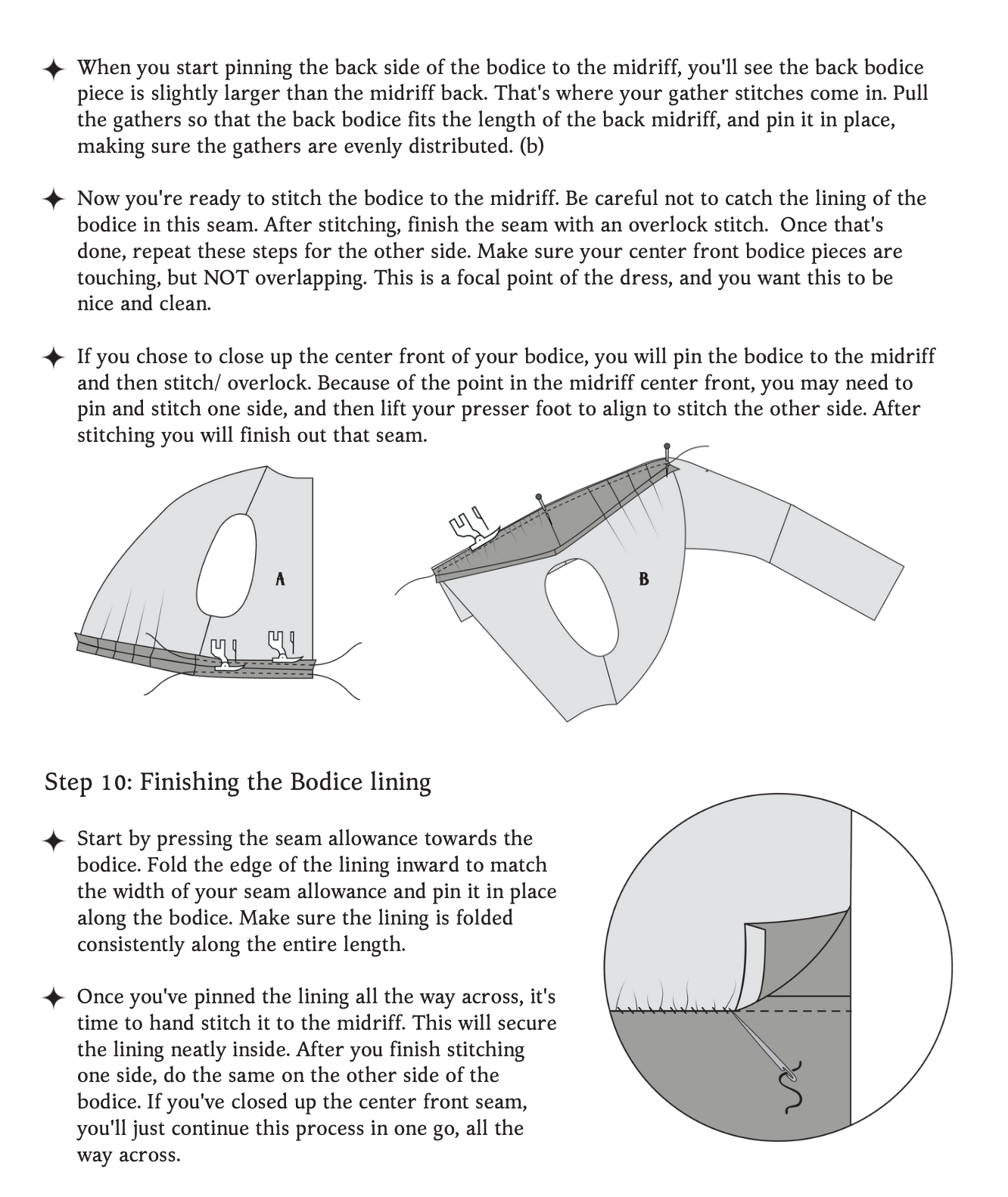 ✦ When you start pinning the back side of the bodice to the midriff, you'll see the back bodice piece is slightly larger than the midriff back. That's where your gather stitches come in. Pull the gathers so that the back bodice fits the length of the back midriff, and pin it in place, making sure the gathers are evenly distributed. (b)

✦ Now you're ready to stitch the bodice to the midriff. Be careful not to catch the lining of the bodice in this seam. After stitching, finish the seam with an overlock stitch. Once that's done, repeat these steps for the other side. Make sure your center front bodice pieces are touching, but NOT overlapping. This is a focal point of the dress, and you want this to be nice and clean.

✦ If you chose to close up the center front of your bodice, you will pin the bodice to the midriff and then stitch/ overlock. Because of the point in the midriff center front, you may need to pin and stitch one side, and then lift your presser foot to align to stitch the other side. After stitching you will finish out that seam.

A

B

Step 10: Finishing the Bodice lining

✦ Start by pressing the seam allowance towards the bodice. Fold the edge of the lining inward to match the width of your seam allowance and pin it in place along the bodice. Make sure the lining is folded consistently along the entire length.

✦ Once you've pinned the lining all the way across, it's time to hand stitch it to the midriff. This will secure the lining neatly inside. After you finish stitching one side, do the same on the other side of the bodice. If you've closed up the center front seam, you'll just continue this process in one go, all the way across.