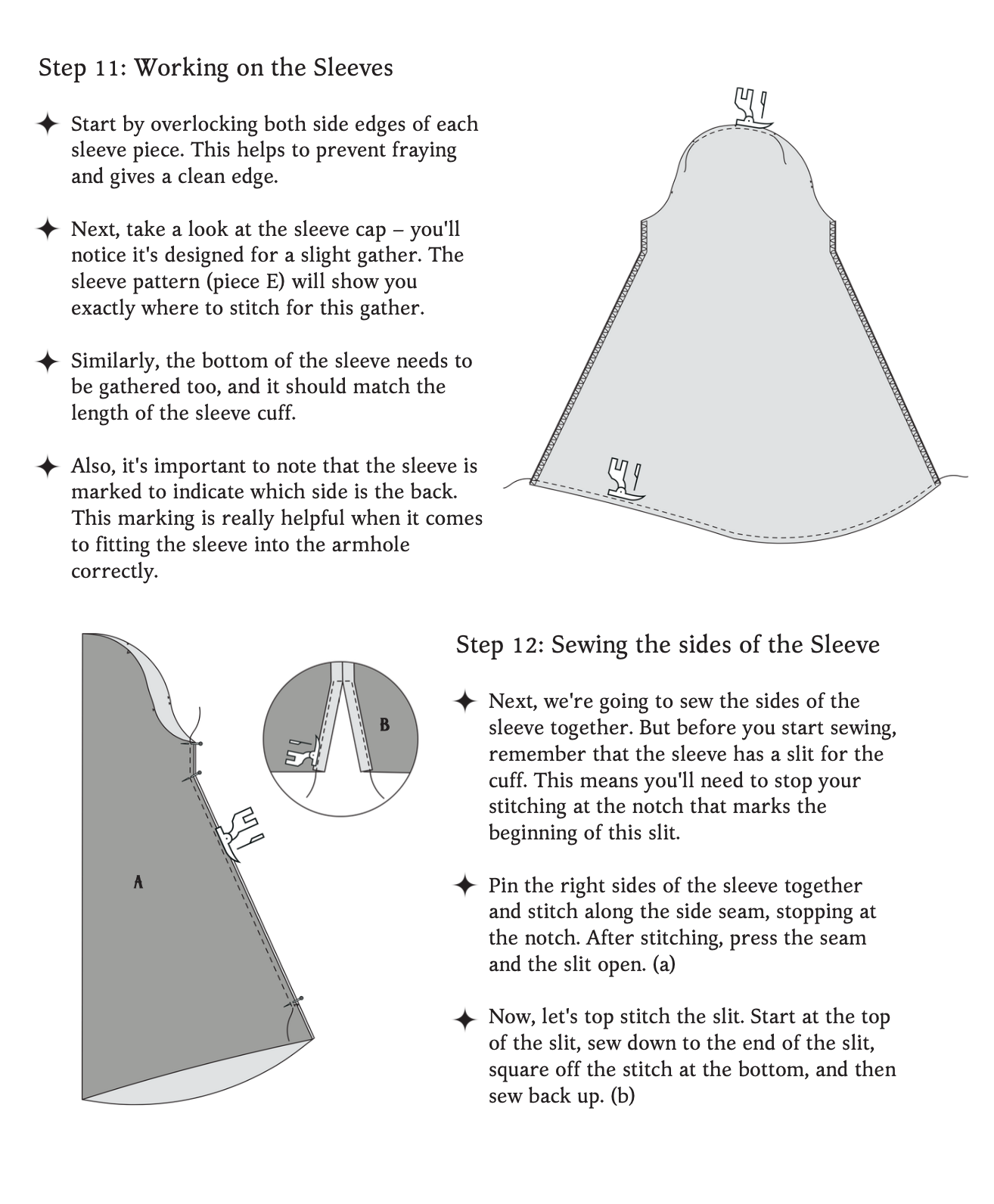 Step 11: Working on the Sleeves

✦ Start by overlocking both side edges of each sleeve piece. This helps to prevent fraying and gives a clean edge.

✦ Next, take a look at the sleeve cap – you'll notice it's designed for a slight gather. The sleeve pattern (piece E) will show you exactly where to stitch for this gather.

✦ Similarly, the bottom of the sleeve needs to be gathered too, and it should match the length of the sleeve cuff.

✦ Also, it's important to note that the sleeve is marked to indicate which side is the back. This marking is really helpful when it comes to fitting the sleeve into the armhole correctly.

A

B

Step 12: Sewing the sides of the Sleeve

✦ Next, we're going to sew the sides of the sleeve together. But before you start sewing, remember that the sleeve has a slit for the cuff. This means you'll need to stop your stitching at the notch that marks the beginning of this slit.

✦ Pin the right sides of the sleeve together and stitch along the side seam, stopping at the notch. After stitching, press the seam and the slit open. (a)

✦ Now, let's top stitch the slit. Start at the top of the slit, sew down to the end of the slit, square off the stitch at the bottom, and then sew back up. (b)