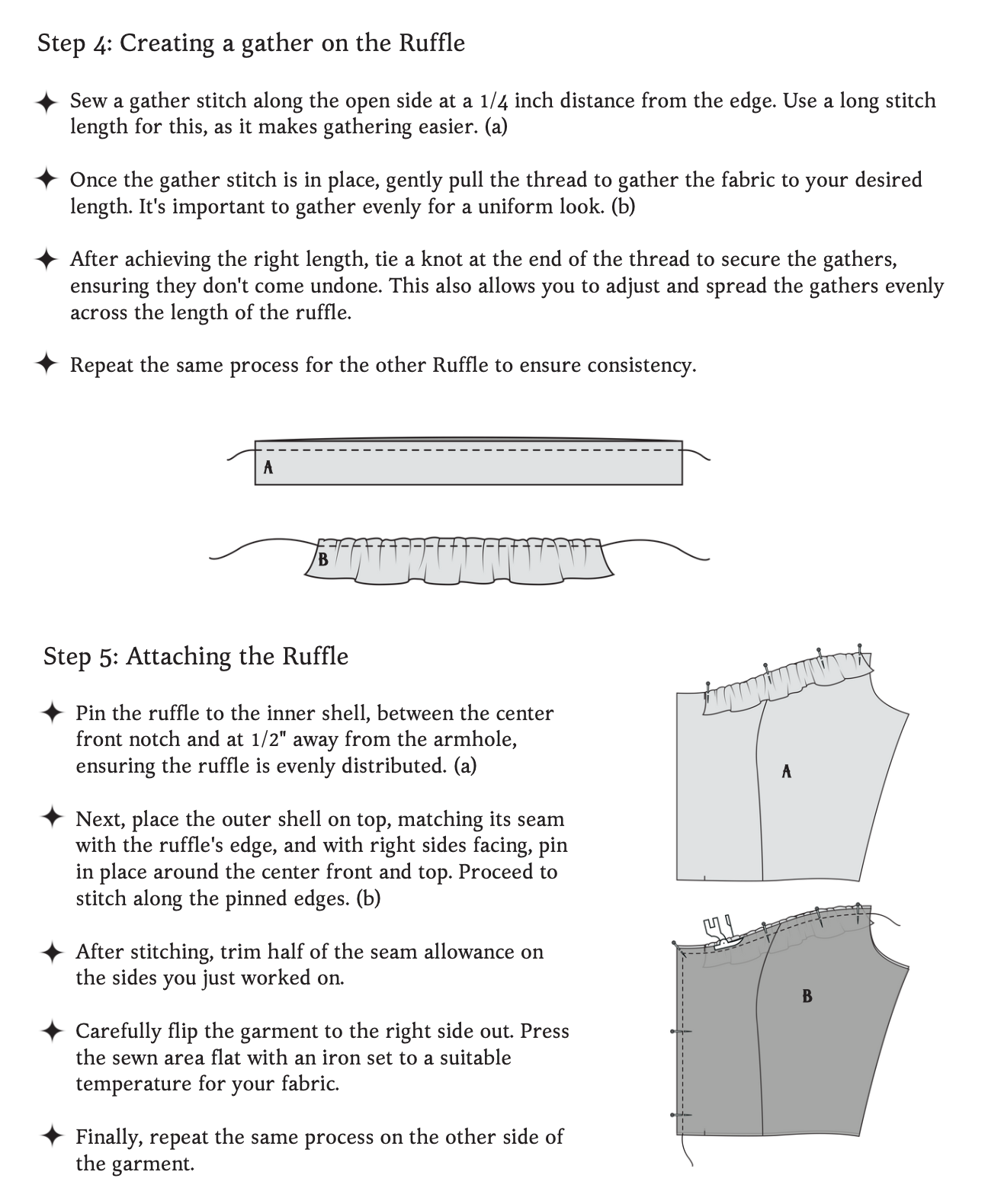 Step 4: Creating a gather on the Ruffle

✦ Sew a gather stitch along the open side at a 1/4 inch distance from the edge. Use a long stitch length for this, as it makes gathering easier. (a)

✦ Once the gather stitch is in place, gently pull the thread to gather the fabric to your desired length. It's important to gather evenly for a uniform look. (b)

✦ After achieving the right length, tie a knot at the end of the thread to secure the gathers, ensuring they don't come undone. This also allows you to adjust and spread the gathers evenly across the length of the ruffle.

✦ Repeat the same process for the other Ruffle to ensure consistency.

A

B

Step 5: Attaching the Ruffle

✦ Pin the ruffle to the inner shell, between the center front notch and at 1/2" away from the armhole, ensuring the ruffle is evenly distributed. (a)

✦ Next, place the outer shell on top, matching its seam with the ruffle's edge, and with right sides facing, pin in place around the center front and top. Proceed to stitch along the pinned edges. (b)

✦ After stitching, trim half of the seam allowance on the sides you just worked on.

✦ Carefully flip the garment to the right side out. Press the sewn area flat with an iron set to a suitable temperature for your fabric.

✦ Finally, repeat the same process on the other side of the garment.

A

B