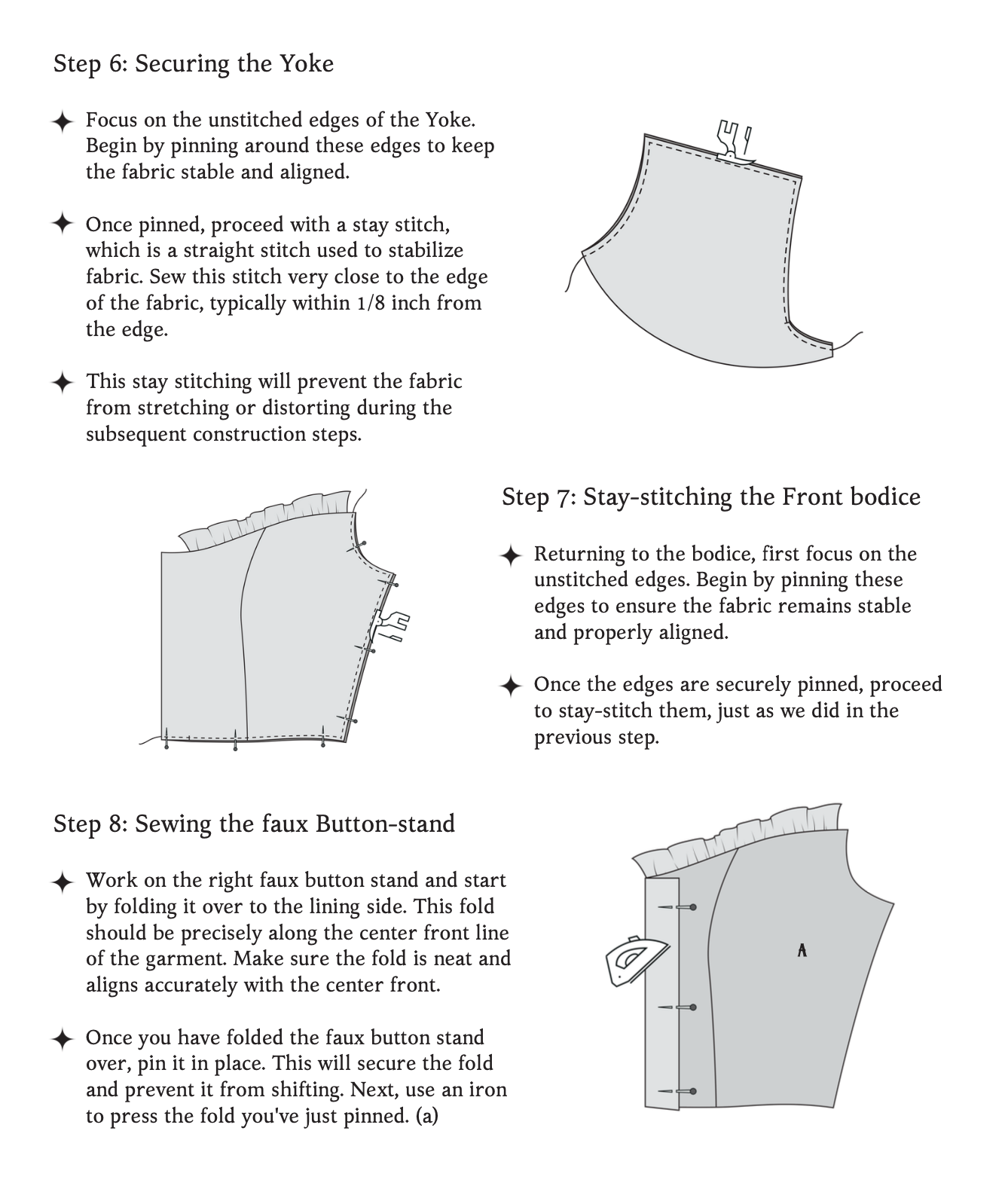 Step 6: Securing the Yoke

✦ Focus on the unstitched edges of the Yoke. Begin by pinning around these edges to keep the fabric stable and aligned.

✦ Once pinned, proceed with a stay stitch, which is a straight stitch used to stabilize fabric. Sew this stitch very close to the edge of the fabric, typically within 1/8 inch from the edge.

✦ This stay stitching will prevent the fabric from stretching or distorting during the subsequent construction steps.

Step 7: Stay-stitching the Front bodice

✦ Returning to the bodice, first focus on the unstitched edges. Begin by pinning these edges to ensure the fabric remains stable and properly aligned.

✦ Once the edges are securely pinned, proceed to stay-stitch them, just as we did in the previous step.

Step 8: Sewing the faux Button-stand

✦ Work on the right faux button stand and start by folding it over to the lining side. This fold should be precisely along the center front line of the garment. Make sure the fold is neat and aligns accurately with the center front.

✦ Once you have folded the faux button stand over, pin it in place. This will secure the fold and prevent it from shifting. Next, use an iron to press the fold you've just pinned. (a)

A