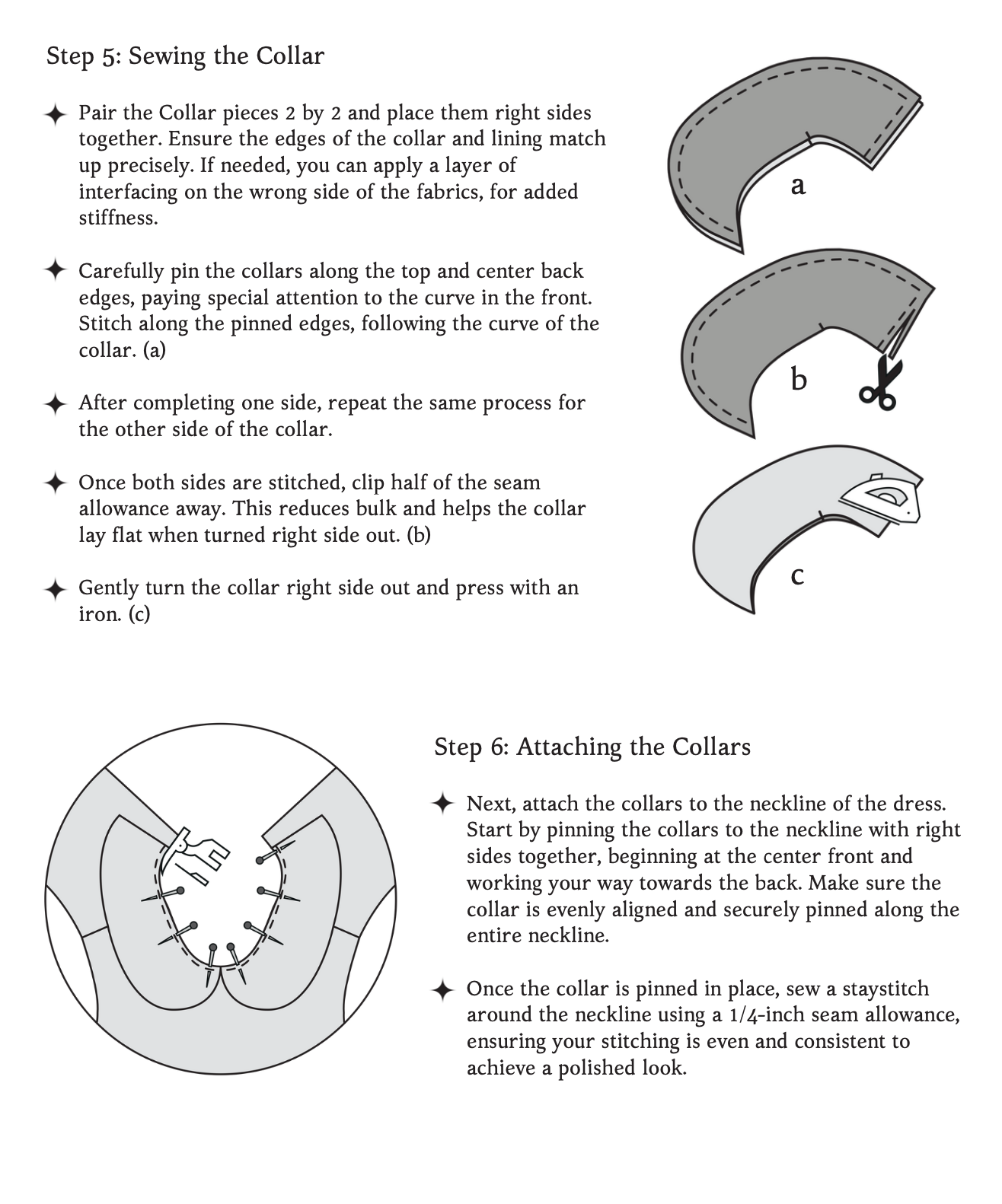 Step 5: Sewing the Collar

✦ Pair the Collar pieces 2 by 2 and place them right sides together. Ensure the edges of the collar and lining match up precisely. If needed, you can apply a layer of interfacing on the wrong side of the fabrics, for added stiffness.

✦ Carefully pin the collars along the top and center back edges, paying special attention to the curve in the front. Stitch along the pinned edges, following the curve of the collar. (a)

✦ After completing one side, repeat the same process for the other side of the collar.

✦ Once both sides are stitched, clip half of the seam allowance away. This reduces bulk and helps the collar lay flat when turned right side out. (b)

✦ Gently turn the collar right side out and press with an iron. (c)

a

b

c

Step 6: Attaching the Collars

✦ Next, attach the collars to the neckline of the dress. Start by pinning the collars to the neckline with right sides together, beginning at the center front and working your way towards the back. Make sure the collar is evenly aligned and securely pinned along the entire neckline.

✦ Once the collar is pinned in place, sew a staystitch around the neckline using a 1/4-inch seam allowance, ensuring your stitching is even and consistent to achieve a polished look.