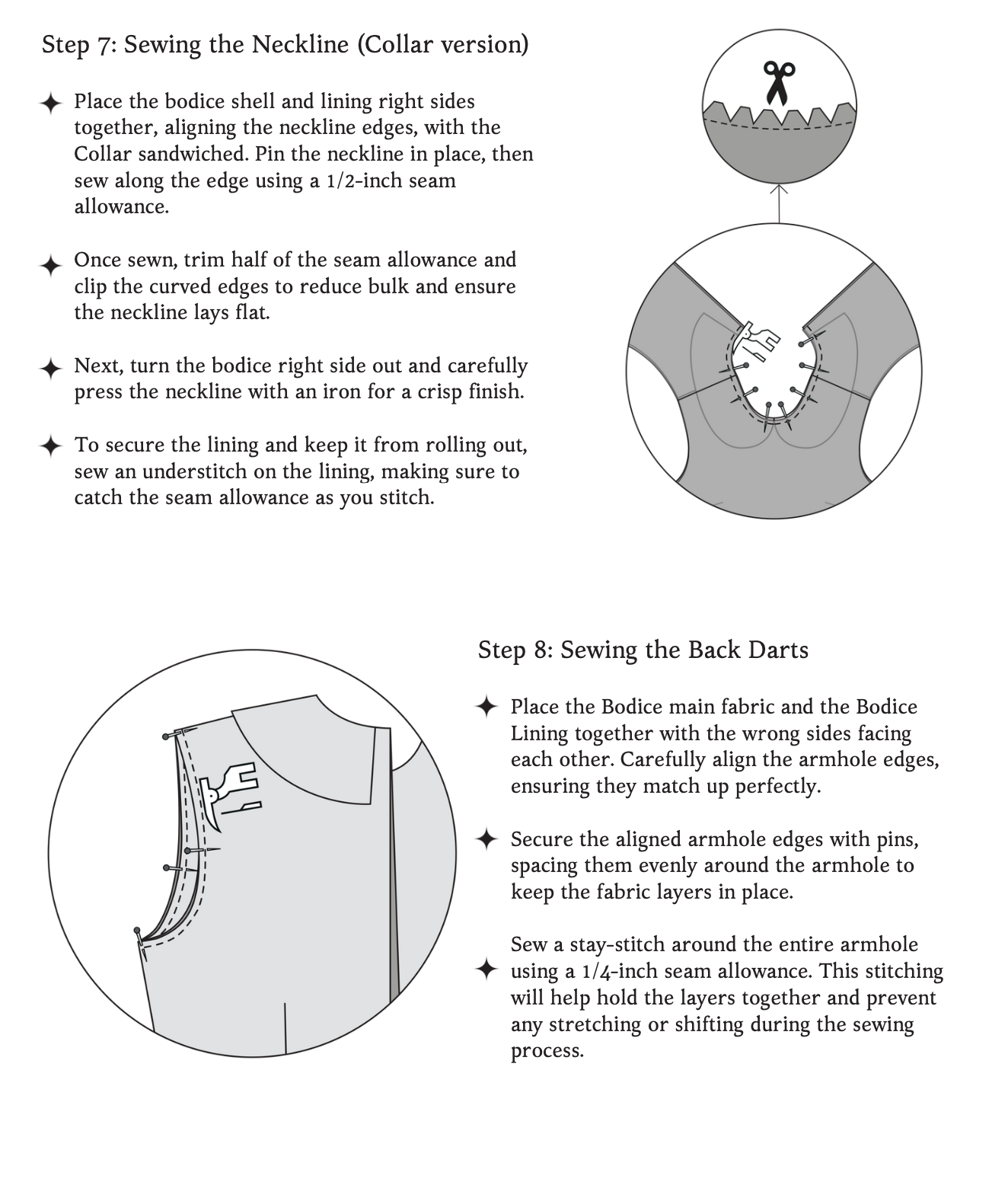 Step 7: Sewing the Neckline (Collar version)

✦ Place the bodice shell and lining right sides together, aligning the neckline edges, with the Collar sandwiched. Pin the neckline in place, then sew along the edge using a 1/2-inch seam allowance.

✦ Once sewn, trim half of the seam allowance and clip the curved edges to reduce bulk and ensure the neckline lays flat.

✦ Next, turn the bodice right side out and carefully press the neckline with an iron for a crisp finish.

✦ To secure the lining and keep it from rolling out, sew an understitch on the lining, making sure to catch the seam allowance as you stitch.

Step 8: Sewing the Back Darts

✦ Place the Bodice main fabric and the Bodice Lining together with the wrong sides facing each other. Carefully align the armhole edges, ensuring they match up perfectly.

✦ Secure the aligned armhole edges with pins, spacing them evenly around the armhole to keep the fabric layers in place.

✦ Sew a stay-stitch around the entire armhole using a 1/4-inch seam allowance. This stitching will help hold the layers together and prevent any stretching or shifting during the sewing process.