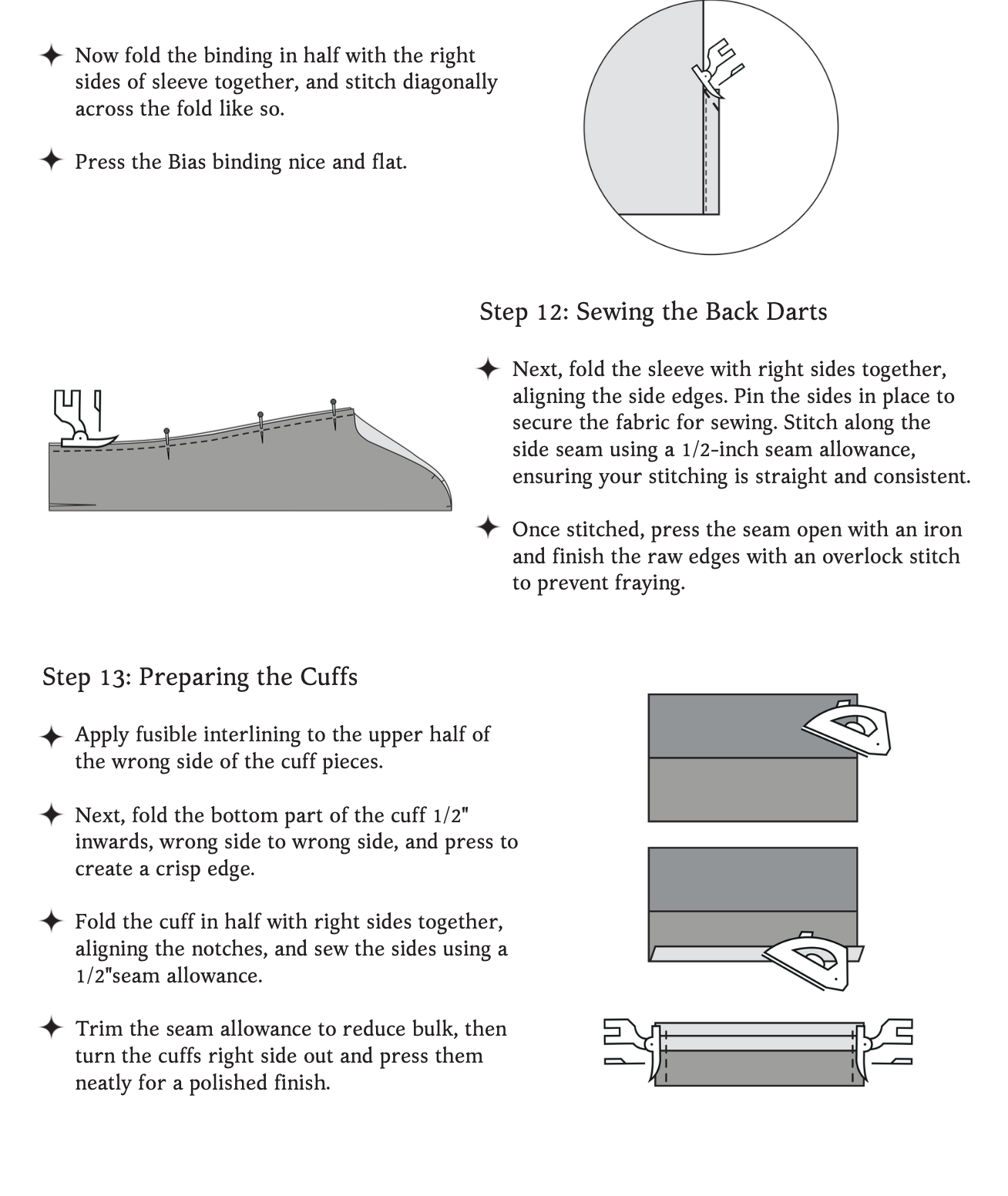 ✦ Now fold the binding in half with the right sides of sleeve together, and stitch diagonally across the fold like so.

✦ Press the Bias binding nice and flat.

Step 12: Sewing the Back Darts

✦ Next, fold the sleeve with right sides together, aligning the side edges. Pin the sides in place to secure the fabric for sewing. Stitch along the side seam using a 1/2-inch seam allowance, ensuring your stitching is straight and consistent.

✦ Once stitched, press the seam open with an iron and finish the raw edges with an overlock stitch to prevent fraying.

Step 13: Preparing the Cuffs

✦ Apply fusible interlining to the upper half of the wrong side of the cuff pieces.

✦ Next, fold the bottom part of the cuff 1/2" inwards, wrong side to wrong side, and press to create a crisp edge.

✦ Fold the cuff in half with right sides together, aligning the notches, and sew the sides using a 1/2"seam allowance.

✦ Trim the seam allowance to reduce bulk, then turn the cuffs right side out and press them neatly for a polished finish.