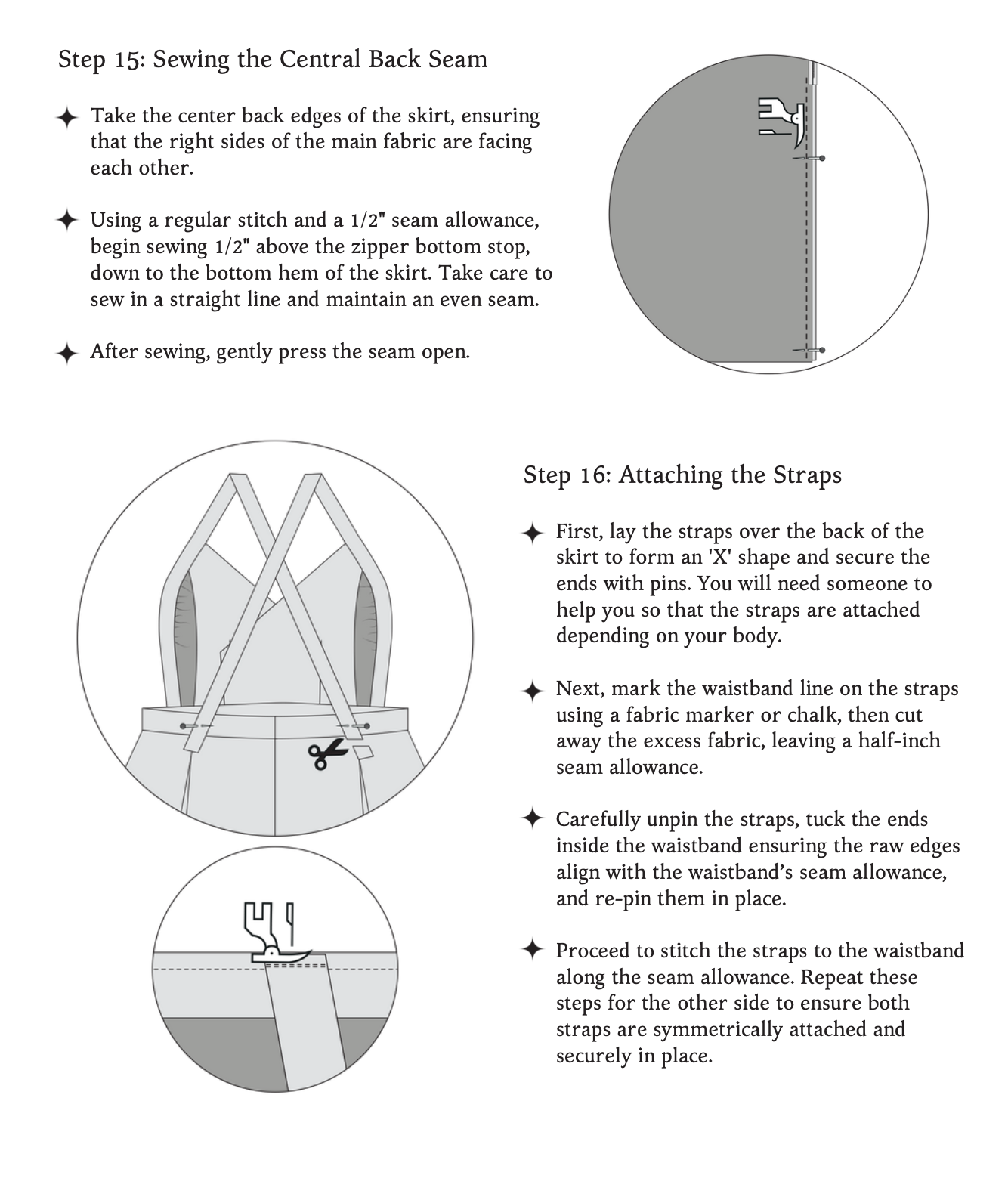 Step 15: Sewing the Central Back Seam

✦ Take the center back edges of the skirt, ensuring that the right sides of the main fabric are facing each other.

✦ Using a regular stitch and a 1/2" seam allowance, begin sewing 1/2" above the zipper bottom stop, down to the bottom hem of the skirt. Take care to sew in a straight line and maintain an even seam.

✦ After sewing, gently press the seam open.

Step 16: Attaching the Straps

✦ First, lay the straps over the back of the skirt to form an 'X' shape and secure the ends with pins. You will need someone to help you so that the straps are attached depending on your body.

✦ Next, mark the waistband line on the straps using a fabric marker or chalk, then cut away the excess fabric, leaving a half-inch seam allowance.

✦ Carefully unpin the straps, tuck the ends inside the waistband ensuring the raw edges align with the waistband's seam allowance, and re-pin them in place.

✦ Proceed to stitch the straps to the waistband along the seam allowance. Repeat these steps for the other side to ensure both straps are symmetrically attached and securely in place.