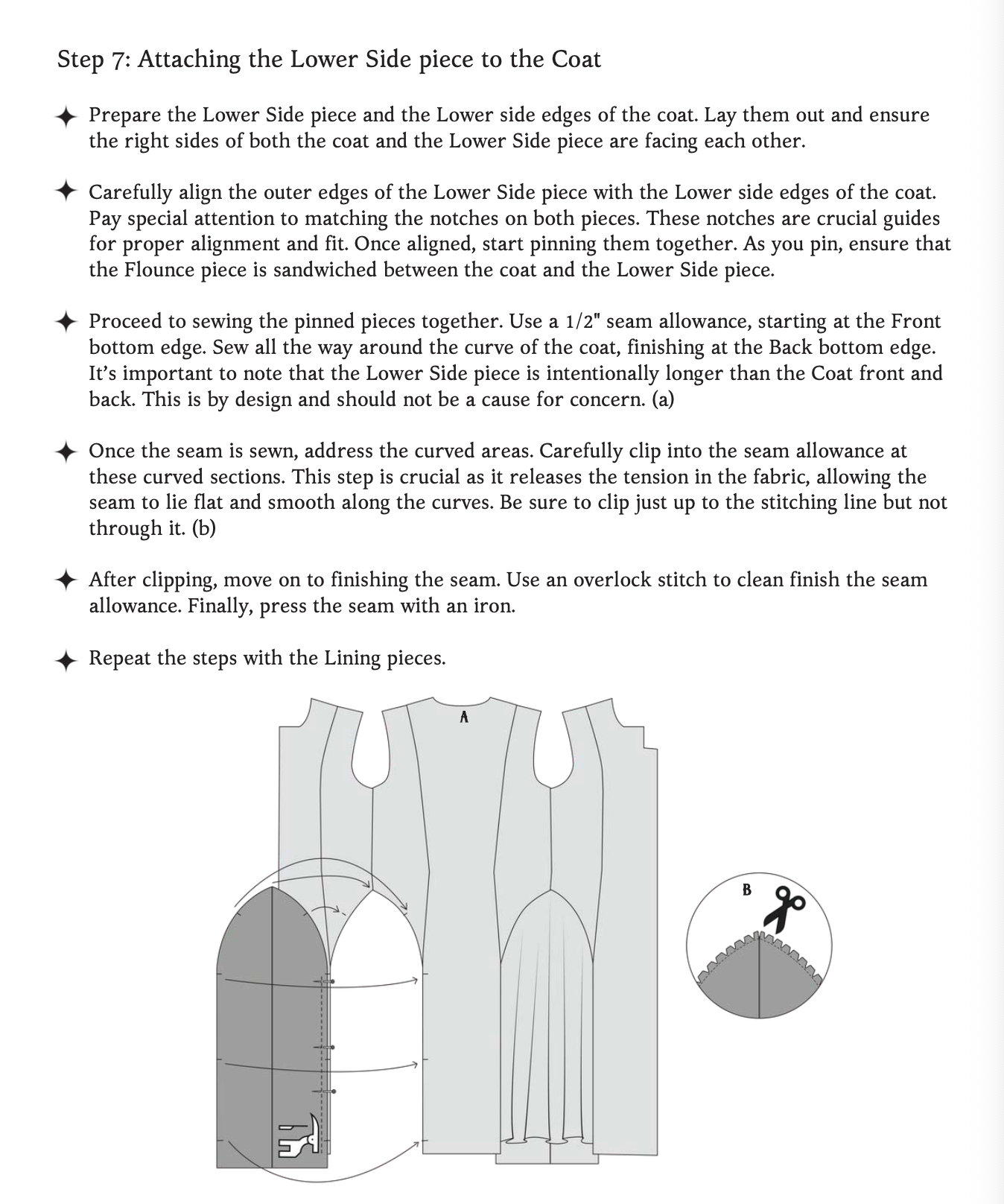 Step 7: Attaching the Lower Side piece to the Coat

✦ Prepare the Lower Side piece and the Lower side edges of the coat. Lay them out and ensure the right sides of both the coat and the Lower Side piece are facing each other.

✦ Carefully align the outer edges of the Lower Side piece with the Lower side edges of the coat. Pay special attention to matching the notches on both pieces. These notches are crucial guides for proper alignment and fit. Once aligned, start pinning them together. As you pin, ensure that the Flounce piece is sandwiched between the coat and the Lower Side piece.

✦ Proceed to sewing the pinned pieces together. Use a 1/2" seam allowance, starting at the Front bottom edge. Sew all the way around the curve of the coat, finishing at the Back bottom edge. It's important to note that the Lower Side piece is intentionally longer than the Coat front and back. This is by design and should not be a cause for concern. (a)

✦ Once the seam is sewn, address the curved areas. Carefully clip into the seam allowance at these curved sections. This step is crucial as it releases the tension in the fabric, allowing the seam to lie flat and smooth along the curves. Be sure to clip just up to the stitching line but not through it. (b)

✦ After clipping, move on to finishing the seam. Use an overlock stitch to clean finish the seam allowance. Finally, press the seam with an iron.

✦ Repeat the steps with the Lining pieces.

A

B