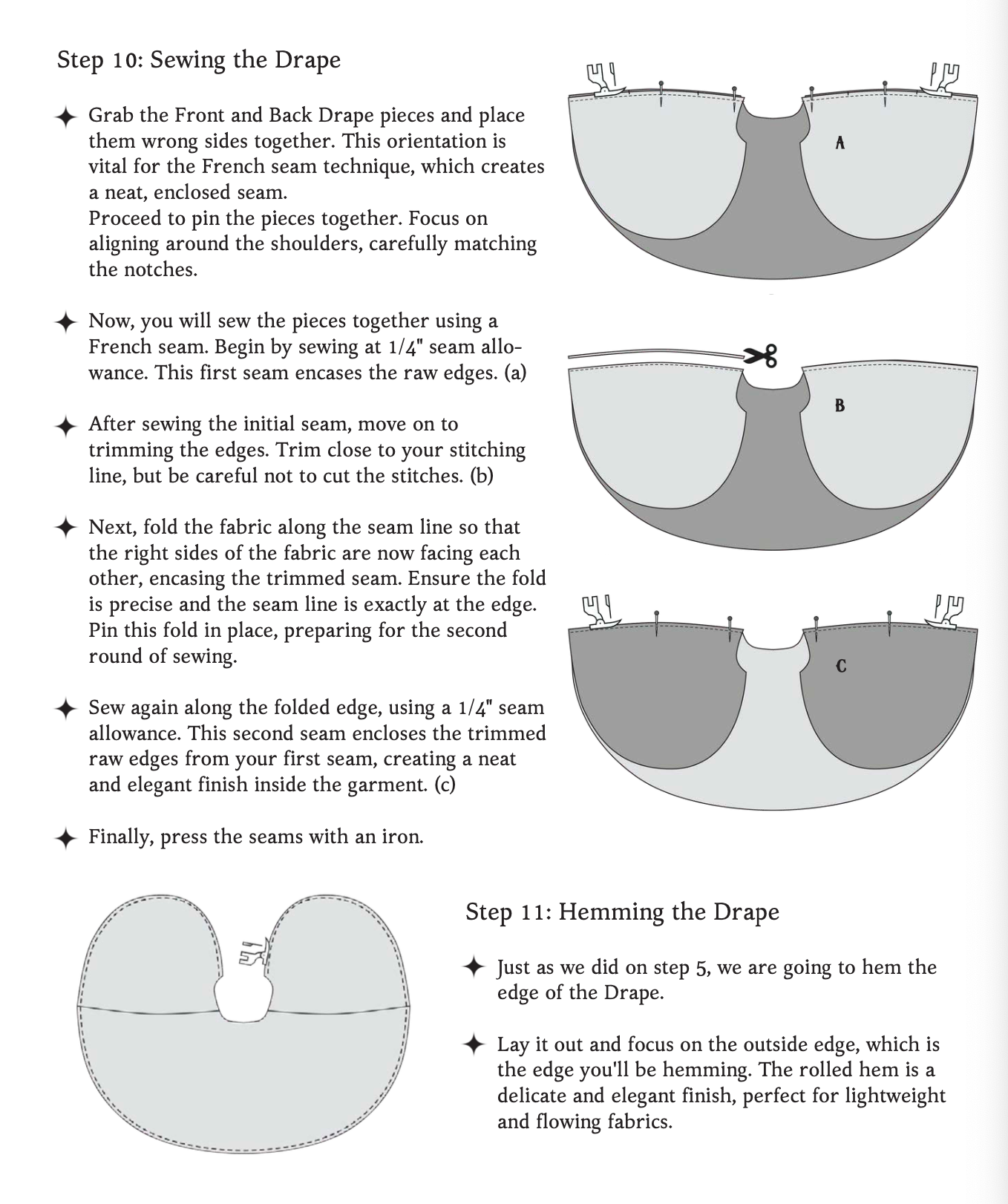 Step 10: Sewing the Drape

✦ Grab the Front and Back Drape pieces and place them wrong sides together. This orientation is vital for the French seam technique, which creates a neat, enclosed seam.
Proceed to pin the pieces together. Focus on aligning around the shoulders, carefully matching the notches.

✦ Now, you will sew the pieces together using a French seam. Begin by sewing at 1/4" seam allowance. This first seam encases the raw edges. (a)

✦ After sewing the initial seam, move on to trimming the edges. Trim close to your stitching line, but be careful not to cut the stitches. (b)

✦ Next, fold the fabric along the seam line so that the right sides of the fabric are now facing each other, encasing the trimmed seam. Ensure the fold is precise and the seam line is exactly at the edge. Pin this fold in place, preparing for the second round of sewing.

✦ Sew again along the folded edge, using a 1/4" seam allowance. This second seam encloses the trimmed raw edges from your first seam, creating a neat and elegant finish inside the garment. (c)

✦ Finally, press the seams with an iron.

A

B

C

Step 11: Hemming the Drape

✦ Just as we did on step 5, we are going to hem the edge of the Drape.

✦ Lay it out and focus on the outside edge, which is the edge you'll be hemming. The rolled hem is a delicate and elegant finish, perfect for lightweight and flowing fabrics.