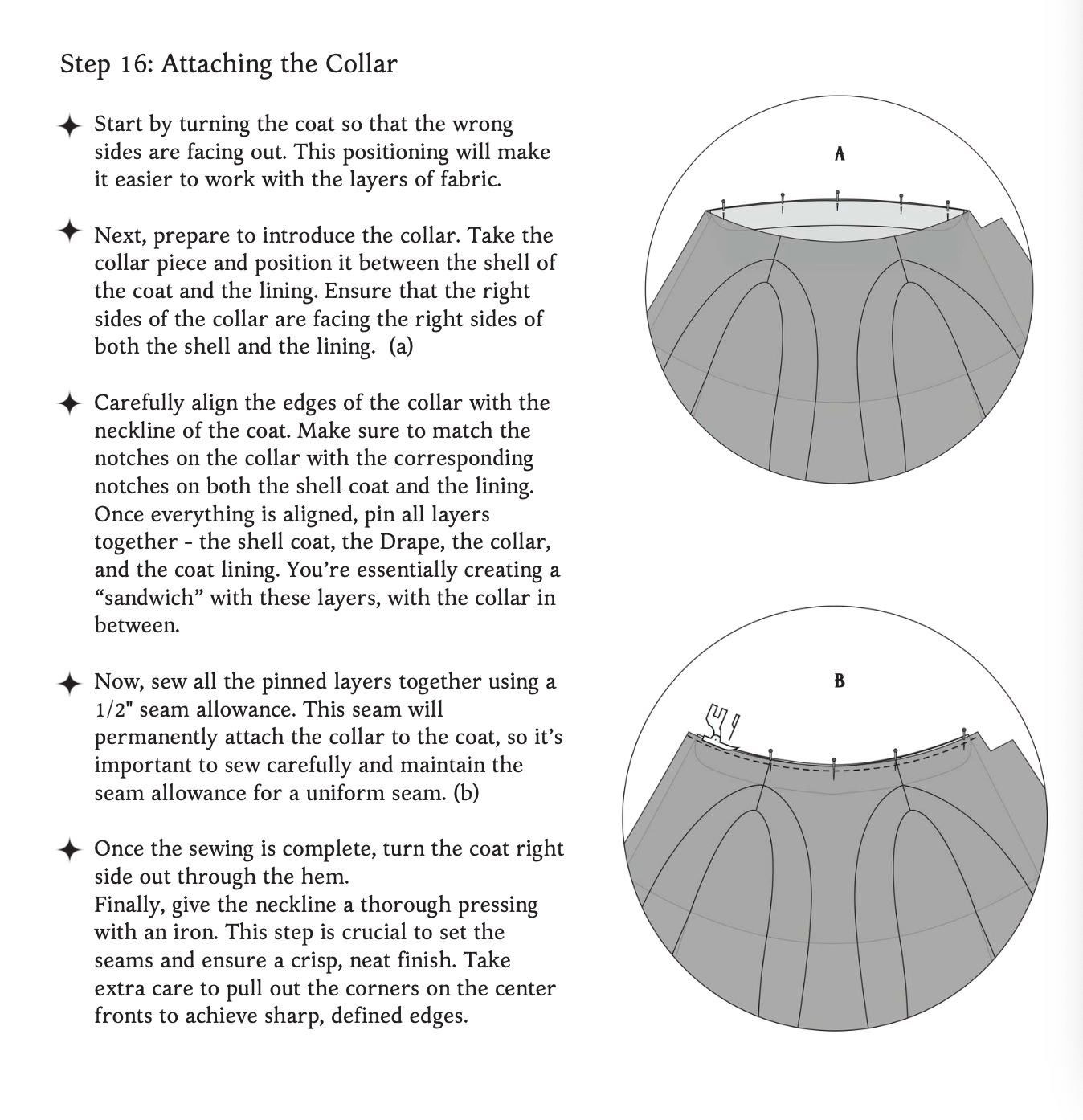 Step 16: Attaching the Collar

✦ Start by turning the coat so that the wrong sides are facing out. This positioning will make it easier to work with the layers of fabric.

✦ Next, prepare to introduce the collar. Take the collar piece and position it between the shell of the coat and the lining. Ensure that the right sides of the collar are facing the right sides of both the shell and the lining. (a)

✦ Carefully align the edges of the collar with the neckline of the coat. Make sure to match the notches on the collar with the corresponding notches on both the shell coat and the lining. Once everything is aligned, pin all layers together - the shell coat, the Drape, the collar, and the coat lining. You're essentially creating a "sandwich" with these layers, with the collar in between.

✦ Now, sew all the pinned layers together using a 1/2" seam allowance. This seam will permanently attach the collar to the coat, so it's important to sew carefully and maintain the seam allowance for a uniform seam. (b)

✦ Once the sewing is complete, turn the coat right side out through the hem.
Finally, give the neckline a thorough pressing with an iron. This step is crucial to set the seams and ensure a crisp, neat finish. Take extra care to pull out the corners on the center fronts to achieve sharp, defined edges.

A

B