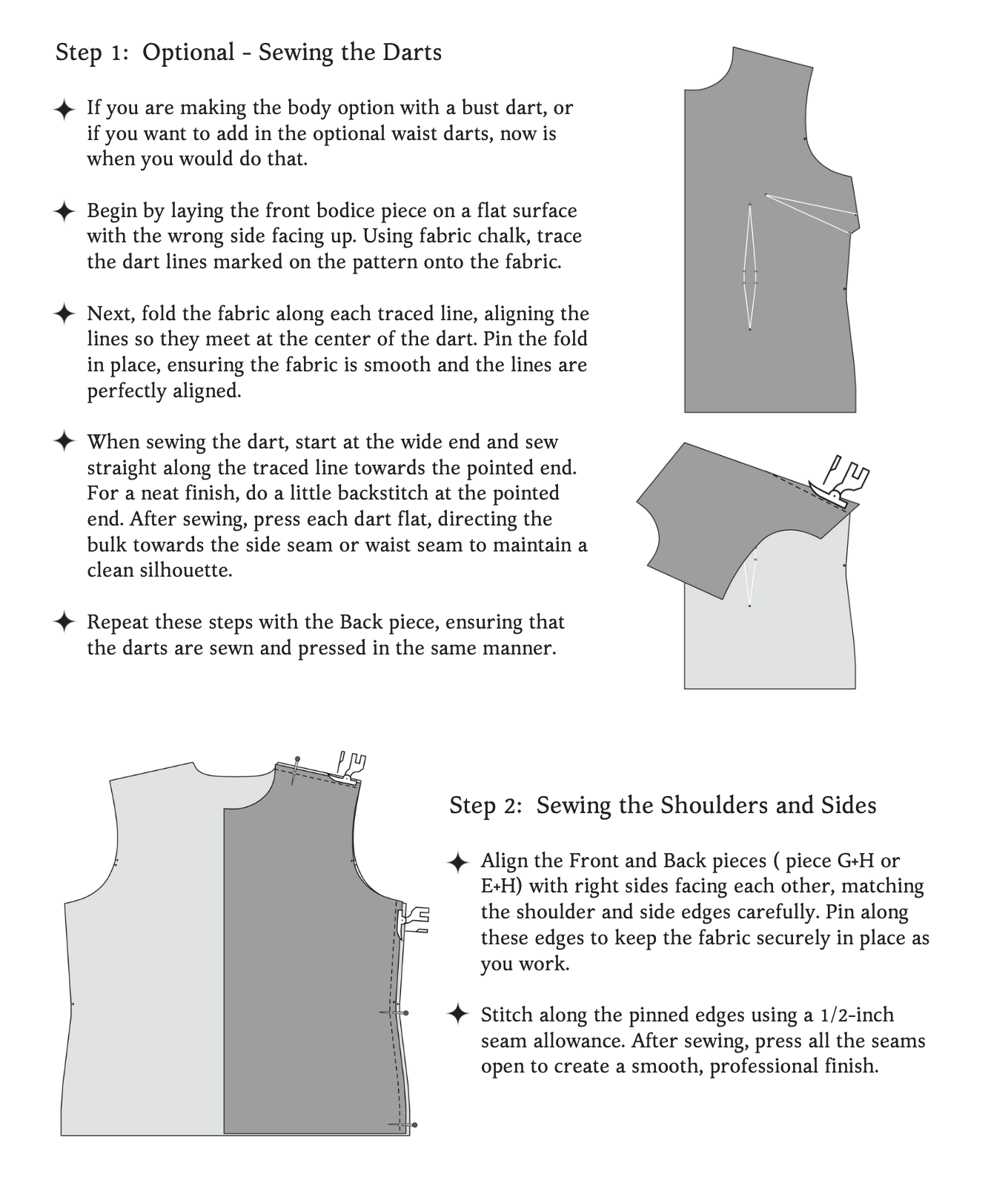 Step 1: Optional - Sewing the Darts

✦ If you are making the body option with a bust dart, or if you want to add in the optional waist darts, now is when you would do that.

✦ Begin by laying the front bodice piece on a flat surface with the wrong side facing up. Using fabric chalk, trace the dart lines marked on the pattern onto the fabric.

✦ Next, fold the fabric along each traced line, aligning the lines so they meet at the center of the dart. Pin the fold in place, ensuring the fabric is smooth and the lines are perfectly aligned.

✦ When sewing the dart, start at the wide end and sew straight along the traced line towards the pointed end. For a neat finish, do a little backstitch at the pointed end. After sewing, press each dart flat, directing the bulk towards the side seam or waist seam to maintain a clean silhouette.

✦ Repeat these steps with the Back piece, ensuring that the darts are sewn and pressed in the same manner.

Step 2: Sewing the Shoulders and Sides

✦ Align the Front and Back pieces ( piece G+H or E+H) with right sides facing each other, matching the shoulder and side edges carefully. Pin along these edges to keep the fabric securely in place as you work.

✦ Stitch along the pinned edges using a 1/2-inch seam allowance. After sewing, press all the seams open to create a smooth, professional finish.