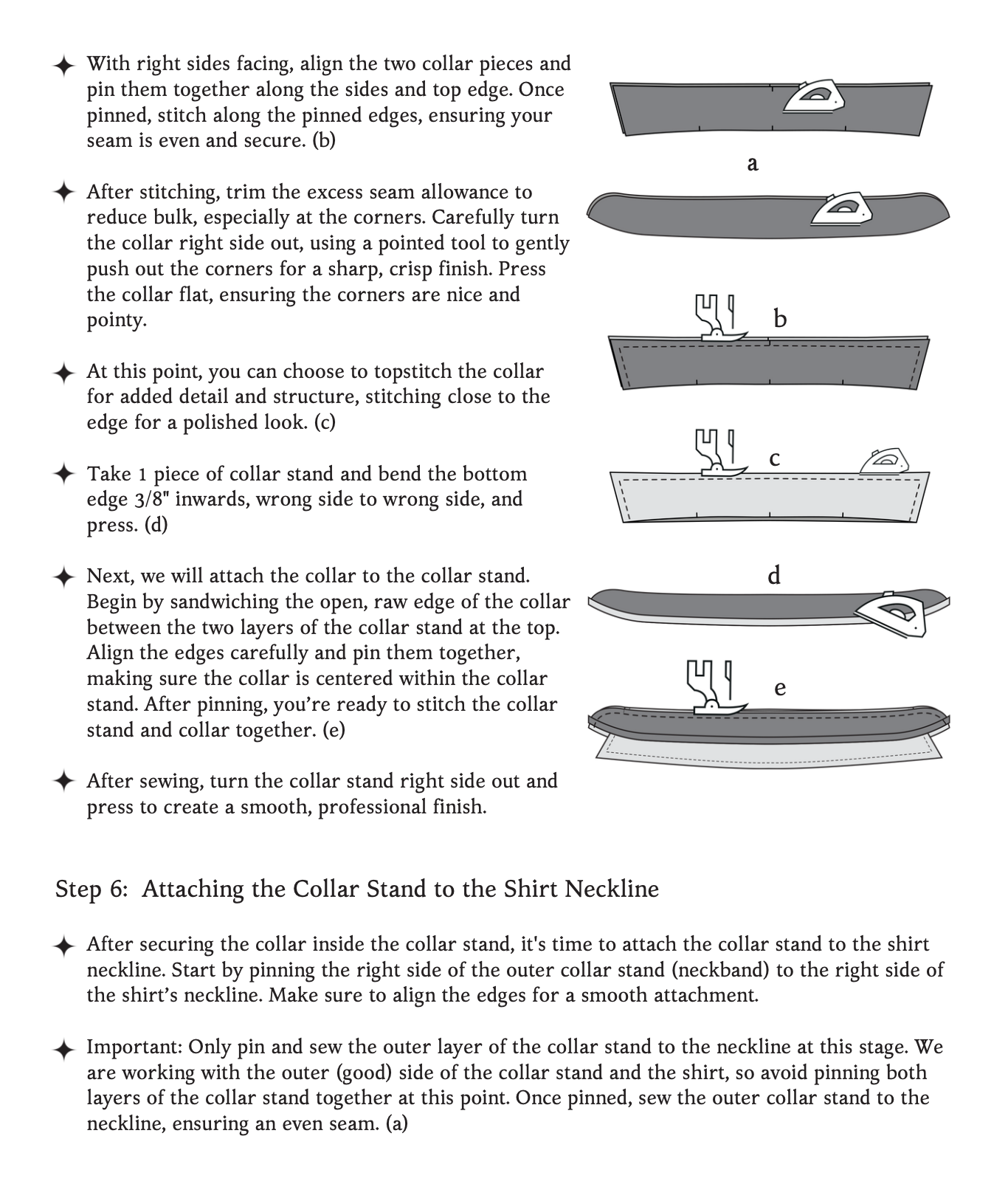 ✦ With right sides facing, align the two collar pieces and pin them together along the sides and top edge. Once pinned, stitch along the pinned edges, ensuring your seam is even and secure. (b)

✦ After stitching, trim the excess seam allowance to reduce bulk, especially at the corners. Carefully turn the collar right side out, using a pointed tool to gently push out the corners for a sharp, crisp finish. Press the collar flat, ensuring the corners are nice and pointy.

✦ At this point, you can choose to topstitch the collar for added detail and structure, stitching close to the edge for a polished look. (c)

✦ Take 1 piece of collar stand and bend the bottom edge 3/8" inwards, wrong side to wrong side, and press. (d)

✦ Next, we will attach the collar to the collar stand. Begin by sandwiching the open, raw edge of the collar between the two layers of the collar stand at the top. Align the edges carefully and pin them together, making sure the collar is centered within the collar stand. After pinning, you're ready to stitch the collar stand and collar together. (e)

✦ After sewing, turn the collar stand right side out and press to create a smooth, professional finish.

a

b

c

d

e

Step 6: Attaching the Collar Stand to the Shirt Neckline

✦ After securing the collar inside the collar stand, it's time to attach the collar stand to the shirt neckline. Start by pinning the right side of the outer collar stand (neckband) to the right side of the shirt's neckline. Make sure to align the edges for a smooth attachment.

✦ Important: Only pin and sew the outer layer of the collar stand to the neckline at this stage. We are working with the outer (good) side of the collar stand and the shirt, so avoid pinning both layers of the collar stand together at this point. Once pinned, sew the outer collar stand to the neckline, ensuring an even seam. (a)