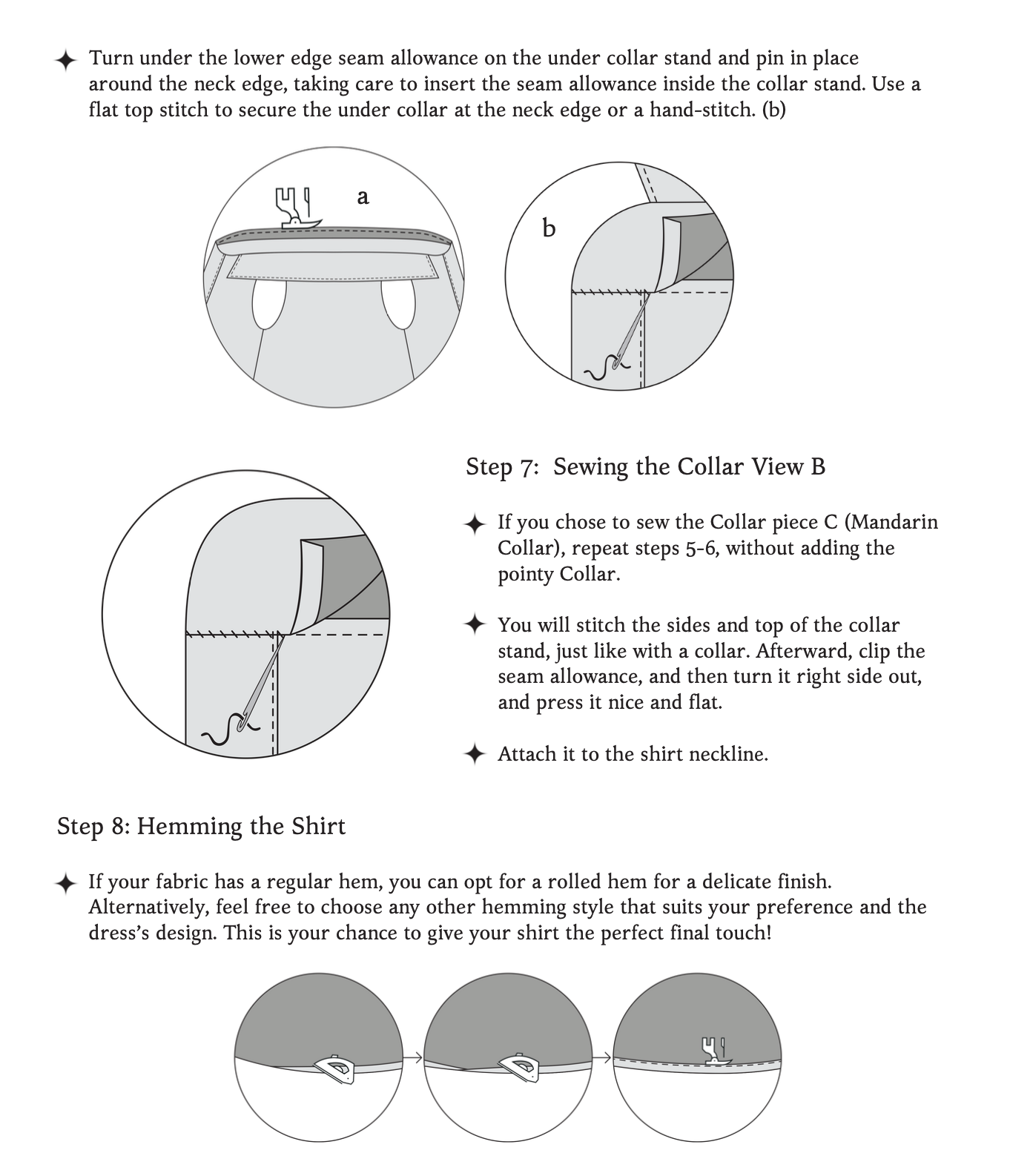 ✦ Turn under the lower edge seam allowance on the under collar stand and pin in place around the neck edge, taking care to insert the seam allowance inside the collar stand. Use a flat top stitch to secure the under collar at the neck edge or a hand-stitch. (b)

a

b

Step 7: Sewing the Collar View B

✦ If you chose to sew the Collar piece C (Mandarin Collar), repeat steps 5-6, without adding the pointy Collar.

✦ You will stitch the sides and top of the collar stand, just like with a collar. Afterward, clip the seam allowance, and then turn it right side out, and press it nice and flat.

✦ Attach it to the shirt neckline.

Step 8: Hemming the Shirt

✦ If your fabric has a regular hem, you can opt for a rolled hem for a delicate finish. Alternatively, feel free to choose any other hemming style that suits your preference and the dress's design. This is your chance to give your shirt the perfect final touch!