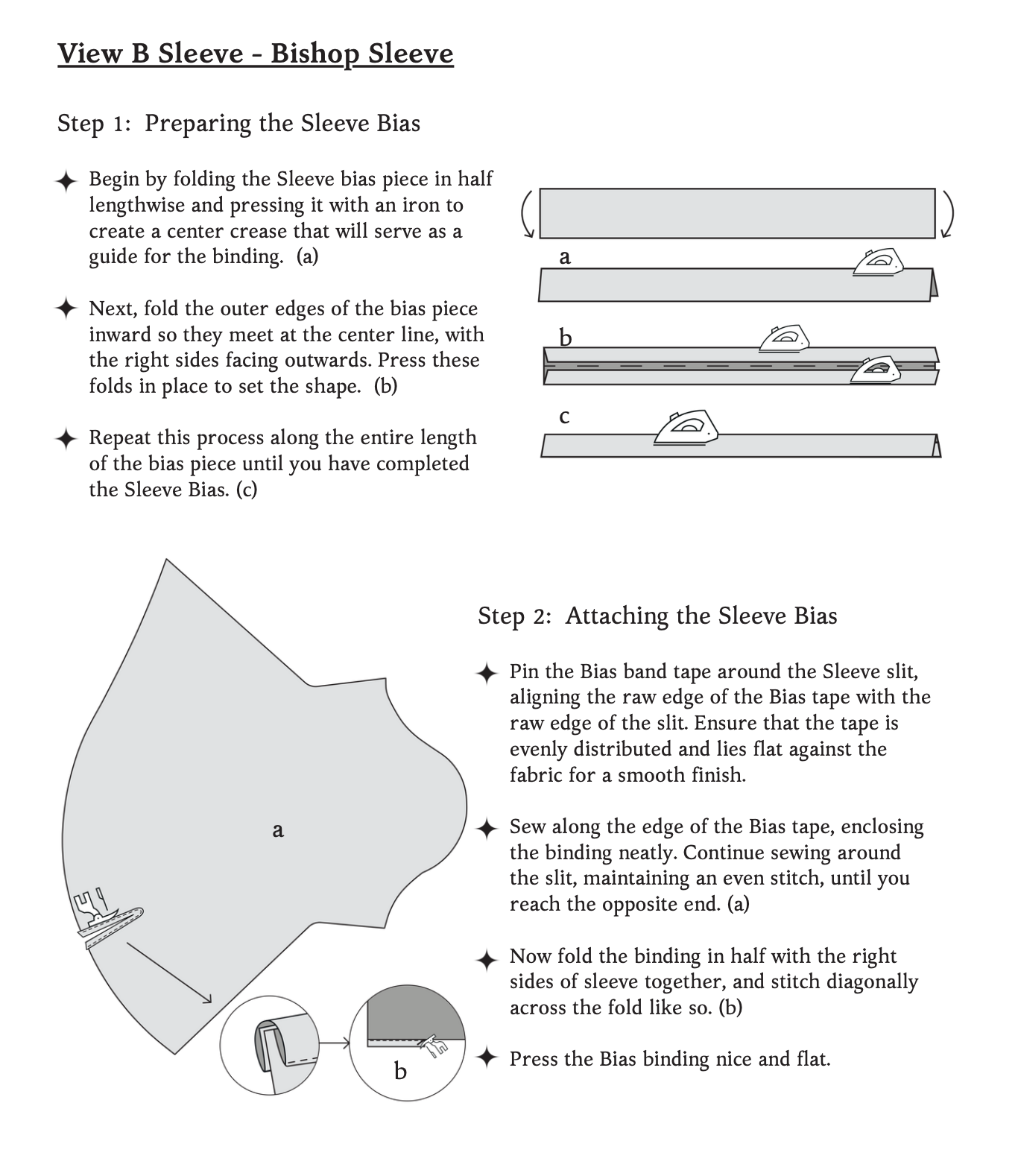 View B Sleeve - Bishop Sleeve

Step 1: Preparing the Sleeve Bias

✦ Begin by folding the Sleeve bias piece in half lengthwise and pressing it with an iron to create a center crease that will serve as a guide for the binding. (a)

✦ Next, fold the outer edges of the bias piece inward so they meet at the center line, with the right sides facing outwards. Press these folds in place to set the shape. (b)

✦ Repeat this process along the entire length of the bias piece until you have completed the Sleeve Bias. (c)

a

b

c

a

b

Step 2: Attaching the Sleeve Bias

✦ Pin the Bias band tape around the Sleeve slit, aligning the raw edge of the Bias tape with the raw edge of the slit. Ensure that the tape is evenly distributed and lies flat against the fabric for a smooth finish.

✦ Sew along the edge of the Bias tape, enclosing the binding neatly. Continue sewing around the slit, maintaining an even stitch, until you reach the opposite end. (a)

✦ Now fold the binding in half with the right sides of sleeve together, and stitch diagonally across the fold like so. (b)

✦ Press the Bias binding nice and flat.