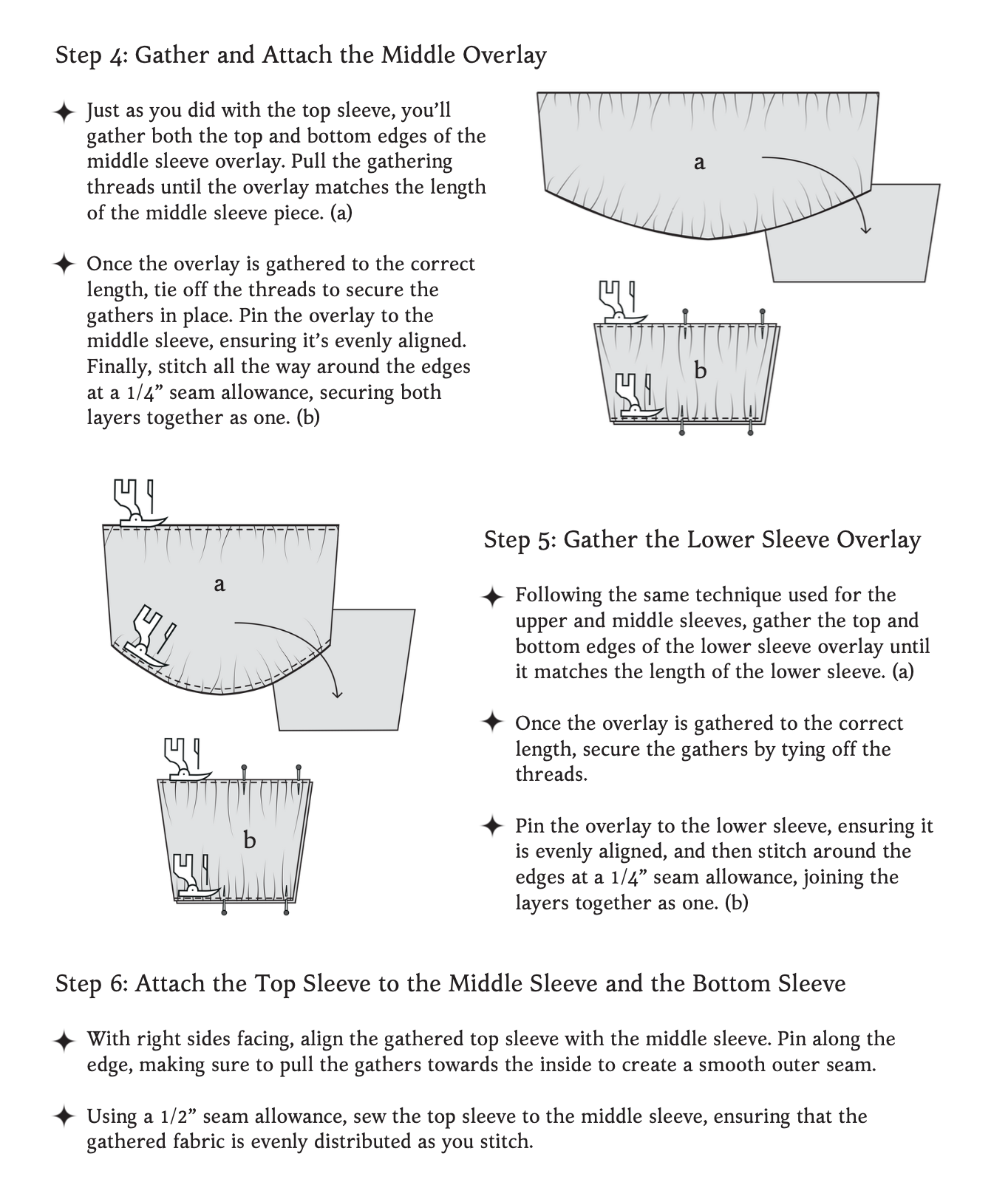 Step 4: Gather and Attach the Middle Overlay

✦ Just as you did with the top sleeve, you'll gather both the top and bottom edges of the middle sleeve overlay. Pull the gathering threads until the overlay matches the length of the middle sleeve piece. (a)

✦ Once the overlay is gathered to the correct length, tie off the threads to secure the gathers in place. Pin the overlay to the middle sleeve, ensuring it's evenly aligned. Finally, stitch all the way around the edges at a 1/4" seam allowance, securing both layers together as one. (b)

a

b

a

b

Step 5: Gather the Lower Sleeve Overlay

✦ Following the same technique used for the upper and middle sleeves, gather the top and bottom edges of the lower sleeve overlay until it matches the length of the lower sleeve. (a)

✦ Once the overlay is gathered to the correct length, secure the gathers by tying off the threads.

✦ Pin the overlay to the lower sleeve, ensuring it is evenly aligned, and then stitch around the edges at a 1/4" seam allowance, joining the layers together as one. (b)

Step 6: Attach the Top Sleeve to the Middle Sleeve and the Bottom Sleeve

✦ With right sides facing, align the gathered top sleeve with the middle sleeve. Pin along the edge, making sure to pull the gathers towards the inside to create a smooth outer seam.

✦ Using a 1/2" seam allowance, sew the top sleeve to the middle sleeve, ensuring that the gathered fabric is evenly distributed as you stitch.