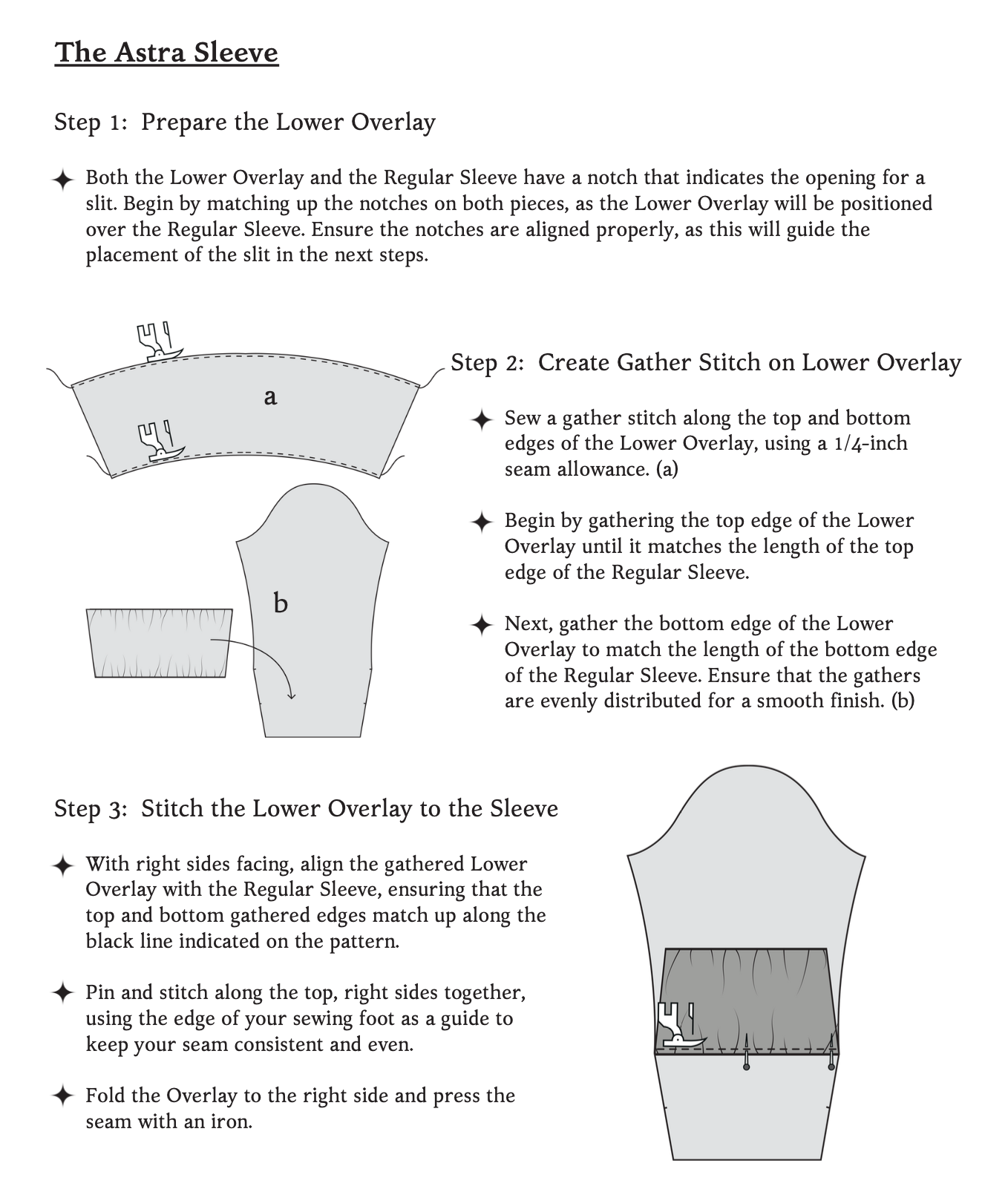 The Astra Sleeve

Step 1: Prepare the Lower Overlay

✦ Both the Lower Overlay and the Regular Sleeve have a notch that indicates the opening for a slit. Begin by matching up the notches on both pieces, as the Lower Overlay will be positioned over the Regular Sleeve. Ensure the notches are aligned properly, as this will guide the placement of the slit in the next steps.

a

b

Step 2: Create Gather Stitch on Lower Overlay

✦ Sew a gather stitch along the top and bottom edges of the Lower Overlay, using a 1/4-inch seam allowance. (a)

✦ Begin by gathering the top edge of the Lower Overlay until it matches the length of the top edge of the Regular Sleeve.

✦ Next, gather the bottom edge of the Lower Overlay to match the length of the bottom edge of the Regular Sleeve. Ensure that the gathers are evenly distributed for a smooth finish. (b)

Step 3: Stitch the Lower Overlay to the Sleeve

✦ With right sides facing, align the gathered Lower Overlay with the Regular Sleeve, ensuring that the top and bottom gathered edges match up along the black line indicated on the pattern.

✦ Pin and stitch along the top, right sides together, using the edge of your sewing foot as a guide to keep your seam consistent and even.

✦ Fold the Overlay to the right side and press the seam with an iron.