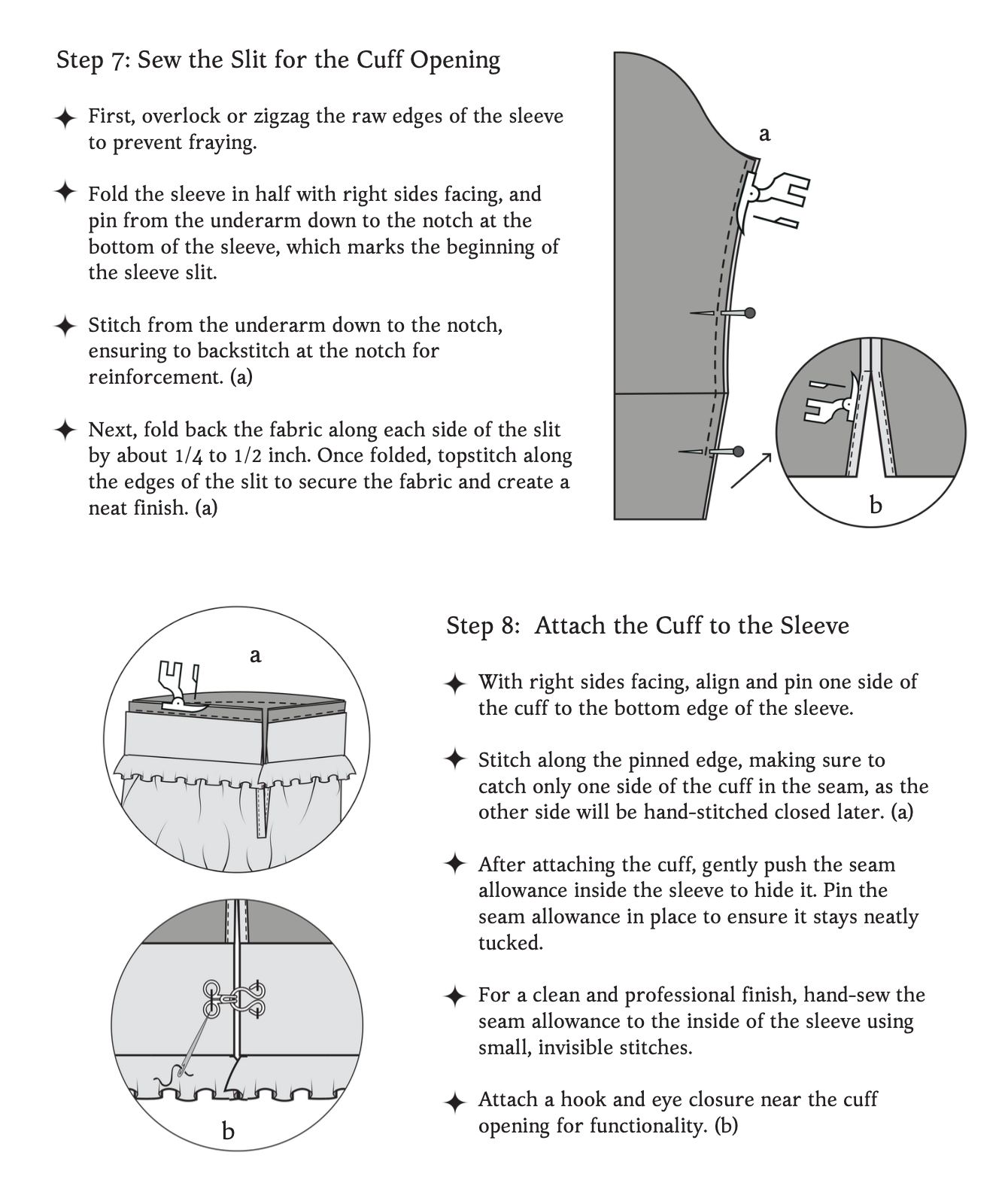 Step 7: Sew the Slit for the Cuff Opening

✦ First, overlock or zigzag the raw edges of the sleeve to prevent fraying.

✦ Fold the sleeve in half with right sides facing, and pin from the underarm down to the notch at the bottom of the sleeve, which marks the beginning of the sleeve slit.

✦ Stitch from the underarm down to the notch, ensuring to backstitch at the notch for reinforcement. (a)

✦ Next, fold back the fabric along each side of the slit by about 1/4 to 1/2 inch. Once folded, topstitch along the edges of the slit to secure the fabric and create a neat finish. (a)

a

b

a

b

Step 8: Attach the Cuff to the Sleeve

✦ With right sides facing, align and pin one side of the cuff to the bottom edge of the sleeve.

✦ Stitch along the pinned edge, making sure to catch only one side of the cuff in the seam, as the other side will be hand-stitched closed later. (a)

✦ After attaching the cuff, gently push the seam allowance inside the sleeve to hide it. Pin the seam allowance in place to ensure it stays neatly tucked.

✦ For a clean and professional finish, hand-sew the seam allowance to the inside of the sleeve using small, invisible stitches.

✦ Attach a hook and eye closure near the cuff opening for functionality. (b)