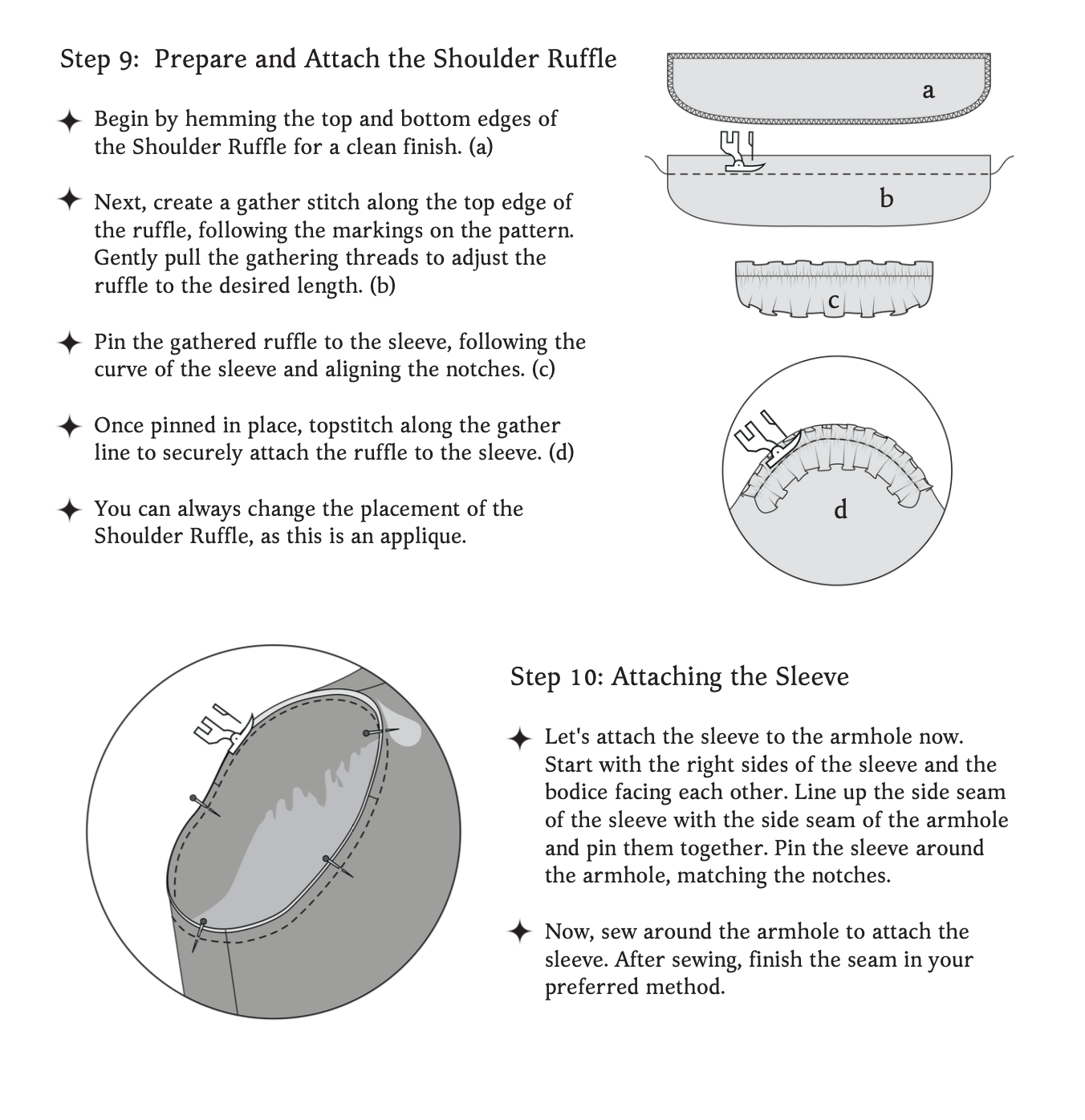 Step 9: Prepare and Attach the Shoulder Ruffle

✦ Begin by hemming the top and bottom edges of the Shoulder Ruffle for a clean finish. (a)

✦ Next, create a gather stitch along the top edge of the ruffle, following the markings on the pattern. Gently pull the gathering threads to adjust the ruffle to the desired length. (b)

✦ Pin the gathered ruffle to the sleeve, following the curve of the sleeve and aligning the notches. (c)

✦ Once pinned in place, topstitch along the gather line to securely attach the ruffle to the sleeve. (d)

✦ You can always change the placement of the Shoulder Ruffle, as this is an applique.

a

b

c

d

Step 10: Attaching the Sleeve

✦ Let's attach the sleeve to the armhole now. Start with the right sides of the sleeve and the bodice facing each other. Line up the side seam of the sleeve with the side seam of the armhole and pin them together. Pin the sleeve around the armhole, matching the notches.

✦ Now, sew around the armhole to attach the sleeve. After sewing, finish the seam in your preferred method.