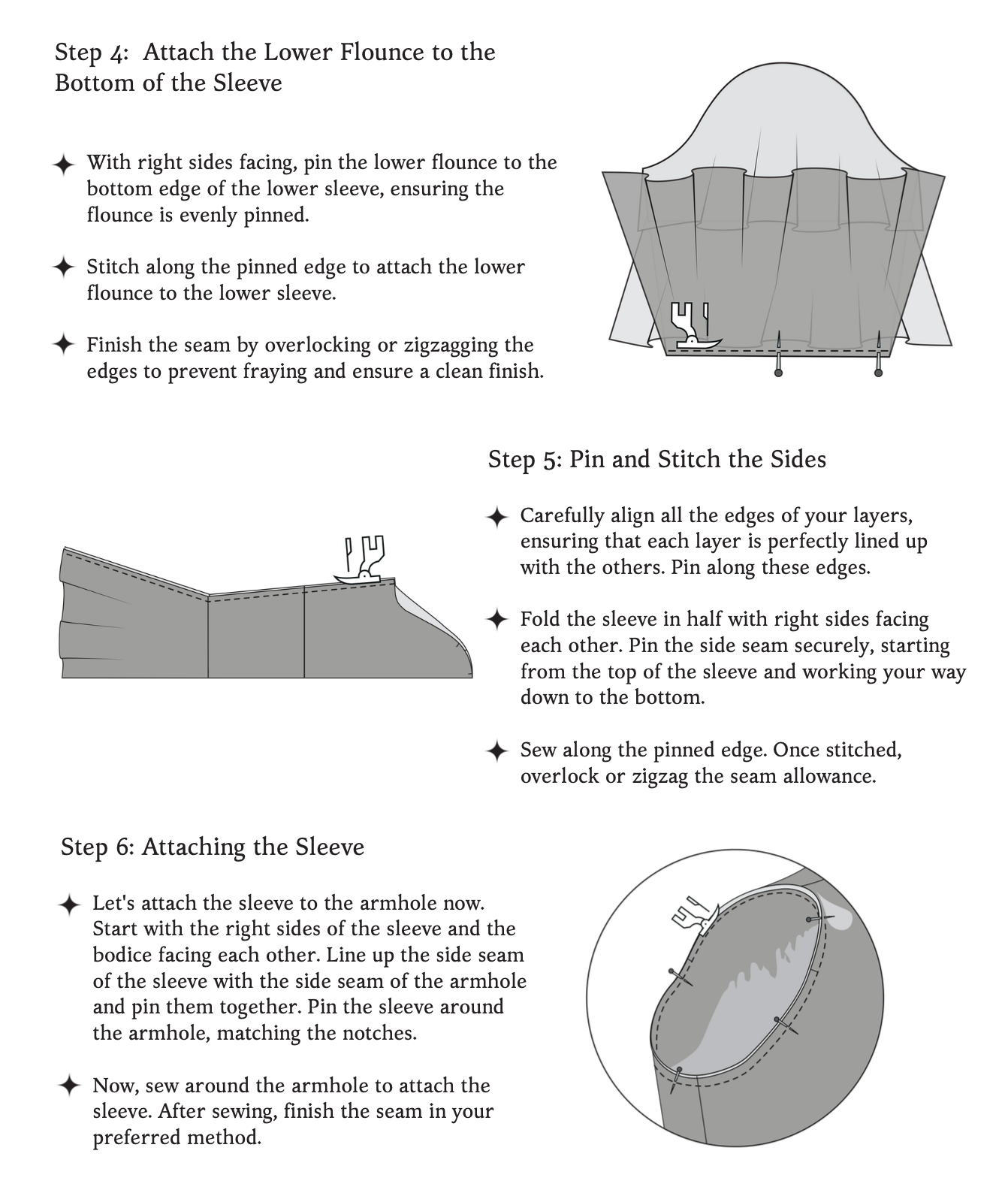 Step 4: Attach the Lower Flounce to the Bottom of the Sleeve

✦ With right sides facing, pin the lower flounce to the bottom edge of the lower sleeve, ensuring the flounce is evenly pinned.

✦ Stitch along the pinned edge to attach the lower flounce to the lower sleeve.

✦ Finish the seam by overlocking or zigzagging the edges to prevent fraying and ensure a clean finish.

Step 5: Pin and Stitch the Sides

✦ Carefully align all the edges of your layers, ensuring that each layer is perfectly lined up with the others. Pin along these edges.

✦ Fold the sleeve in half with right sides facing each other. Pin the side seam securely, starting from the top of the sleeve and working your way down to the bottom.

✦ Sew along the pinned edge. Once stitched, overlock or zigzag the seam allowance.

Step 6: Attaching the Sleeve

✦ Let's attach the sleeve to the armhole now. Start with the right sides of the sleeve and the bodice facing each other. Line up the side seam of the sleeve with the side seam of the armhole and pin them together. Pin the sleeve around the armhole, matching the notches.

✦ Now, sew around the armhole to attach the sleeve. After sewing, finish the seam in your preferred method.